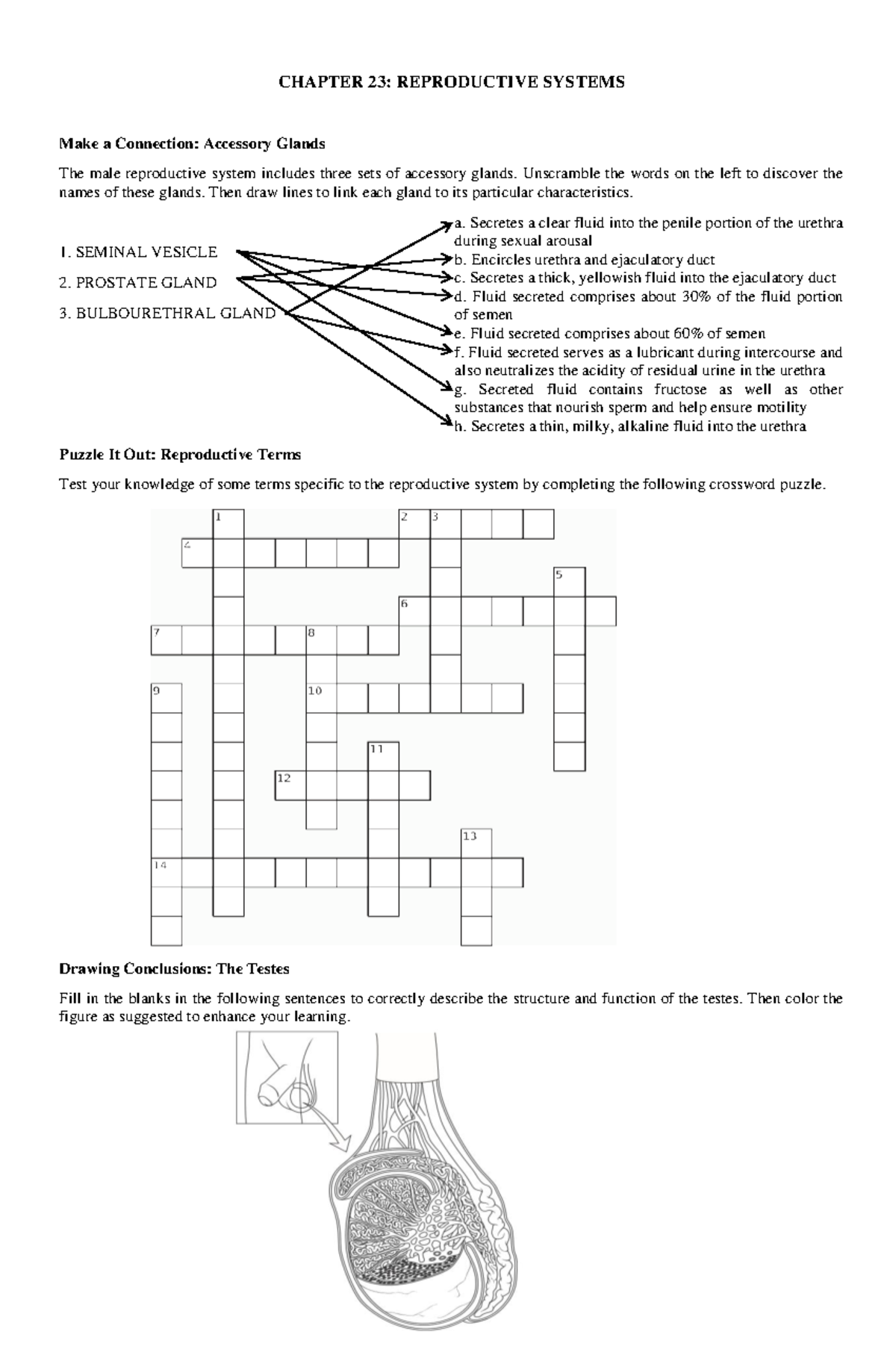 CHAPTER 23: REPRODUCTIVE SYSTEMS

Make a Connection: Accessory Glands

The male reproductive system includes three sets of accessory glands. Unscramble the words on the left to discover the names of these glands. Then draw lines to link each gland to its particular characteristics.

1. SEMINAL VESICLE
2. PROSTATE GLAND
3. BULBOURETHRAL GLAND

a. Secretes a clear fluid into the penile portion of the urethra during sexual arousal
b. Encircles urethra and ejaculatory duct
c. Secretes a thick, yellowish fluid into the ejaculatory duct
d. Fluid secreted comprises about 30% of the fluid portion of semen
e. Fluid secreted comprises about 60% of semen
f. Fluid secreted serves as a lubricant during intercourse and also neutralizes the acidity of residual urine in the urethra
g. Secreted fluid contains fructose as well as other substances that nourish sperm and help ensure motility
h. Secretes a thin, milky, alkaline fluid into the urethra

Puzzle It Out: Reproductive Terms

Test your knowledge of some terms specific to the reproductive system by completing the following crossword puzzle.

1 2 3 4 5 6 7 8 9 10 11 12 13 14

Drawing Conclusions: The Testes

Fill in the blanks in the following sentences to correctly describe the structure and function of the testes. Then color the figure as suggested to enhance your learning.