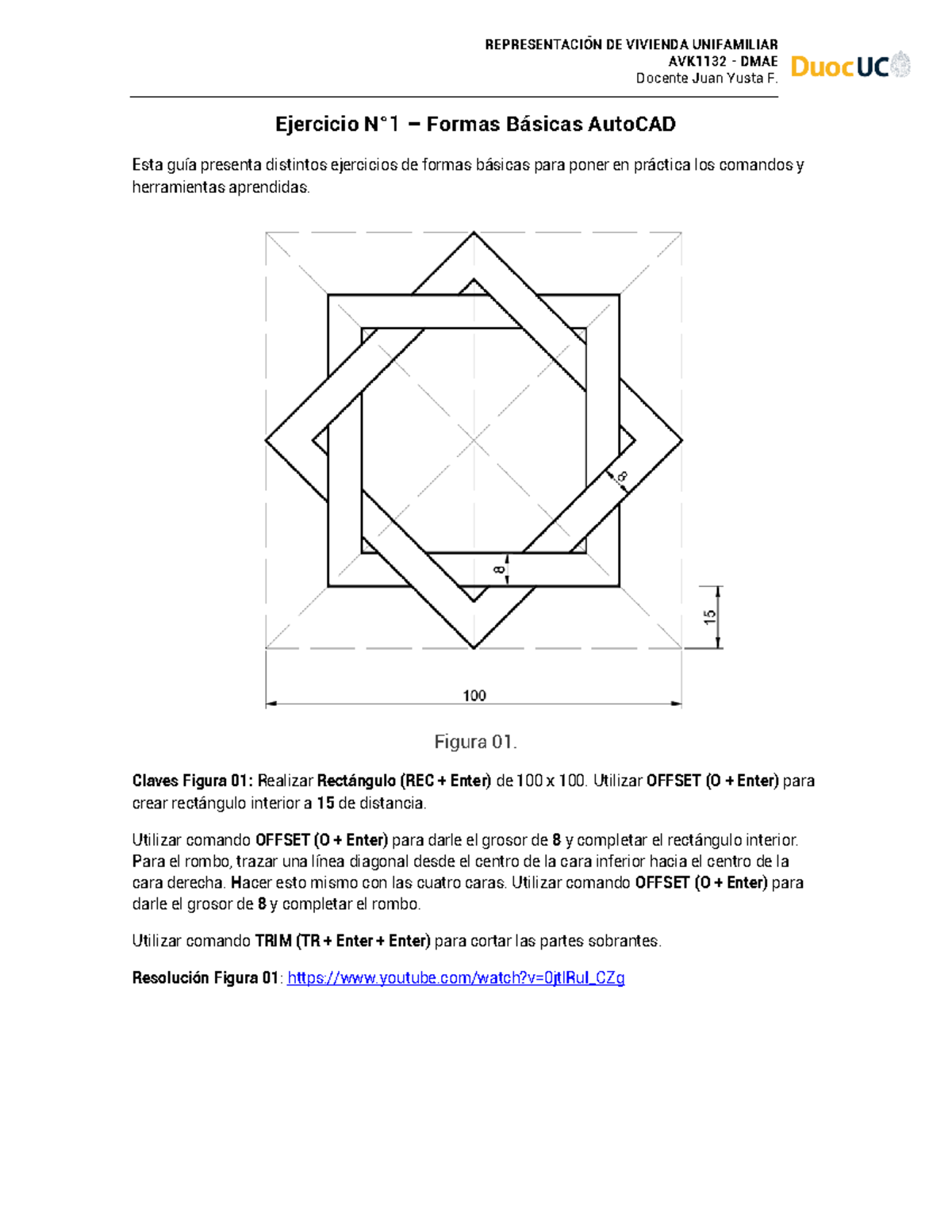 REPRESENTACIÓN DE VIVIENDA UNIFAMILIAR
AVK1132 - DMAE
Docente Juan Yusta F.

DuocUC

Ejercicio N°1 – Formas Básicas AutoCAD

Esta guía presenta distintos ejercicios de formas básicas para poner en práctica los comandos y herramientas aprendidas.

8

8

15

100

Figura 01.

Claves Figura 01: Realizar Rectángulo (REC + Enter) de 100 x 100. Utilizar OFFSET (O + Enter) para crear rectángulo interior a 15 de distancia.

Utilizar comando OFFSET (O + Enter) para darle el grosor de 8 y completar el rectángulo interior. Para el rombo, trazar una línea diagonal desde el centro de la cara inferior hacia el centro de la cara derecha. Hacer esto mismo con las cuatro caras. Utilizar comando OFFSET (O + Enter) para darle el grosor de 8 y completar el rombo.

Utilizar comando TRIM (TR + Enter + Enter) para cortar las partes sobrantes.

Resolución Figura 01: https://www.youtube.com/watch?v=0jtlRuI_CZg