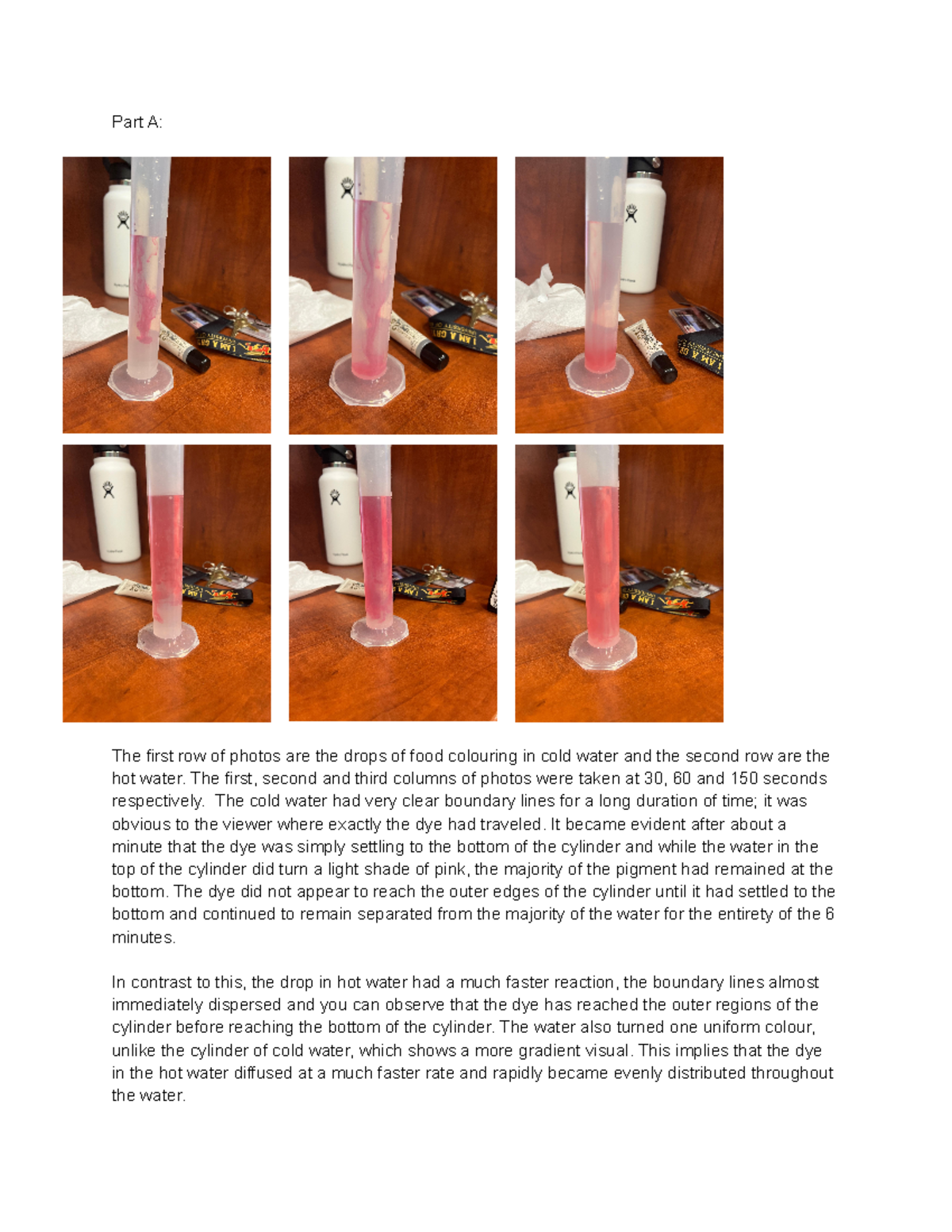 Part A:

The first row of photos are the drops of food colouring in cold water and the second row are the hot water. The first, second and third columns of photos were taken at 30, 60 and 150 seconds respectively. The cold water had very clear boundary lines for a long duration of time; it was obvious to the viewer where exactly the dye had traveled. It became evident after about a minute that the dye was simply settling to the bottom of the cylinder and while the water in the top of the cylinder did turn a light shade of pink, the majority of the pigment had remained at the bottom. The dye did not appear to reach the outer edges of the cylinder until it had settled to the bottom and continued to remain separated from the majority of the water for the entirety of the 6 minutes.

In contrast to this, the drop in hot water had a much faster reaction, the boundary lines almost immediately dispersed and you can observe that the dye has reached the outer regions of the cylinder before reaching the bottom of the cylinder. The water also turned one uniform colour, unlike the cylinder of cold water, which shows a more gradient visual. This implies that the dye in the hot water diffused at a much faster rate and rapidly became evenly distributed throughout the water.