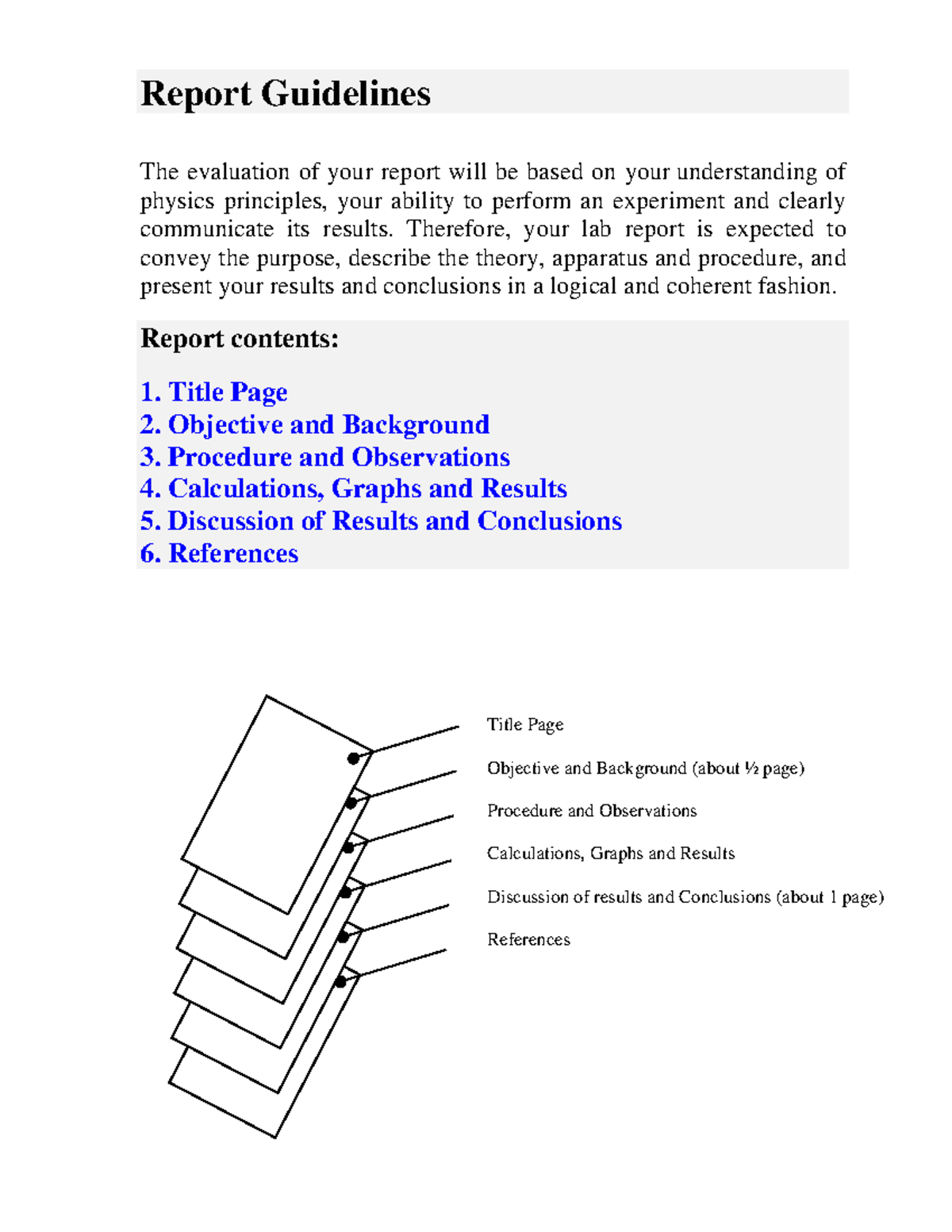 Report Guidelines

The evaluation of your report will be based on your understanding of physics principles, your ability to perform an experiment and clearly communicate its results. Therefore, your lab report is expected to convey the purpose, describe the theory, apparatus and procedure, and present your results and conclusions in a logical and coherent fashion.

Report contents:

1. Title Page
2. Objective and Background
3. Procedure and Observations
4. Calculations, Graphs and Results
5. Discussion of Results and Conclusions
6. References

Title Page

Objective and Background (about ½ page)

Procedure and Observations

Calculations, Graphs and Results

Discussion of results and Conclusions (about 1 page)

References