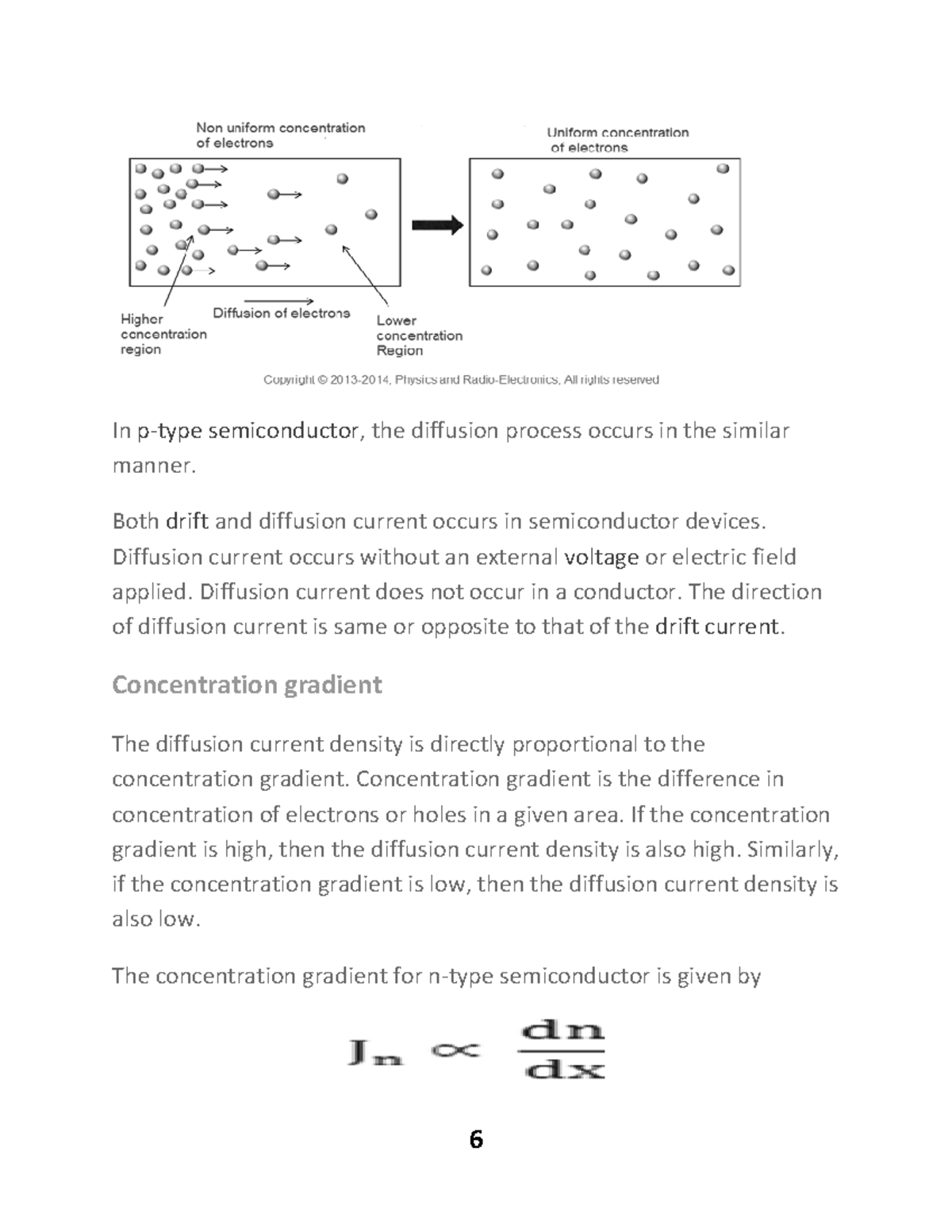 Non uniform concentration of electrons

Uniform concentration of electrons

Higher concentration region

Diffusion of electrons

Lower concentration Region

Copyright © 2013-2014, Physics and Radio-Electronics, All rights reserved

In p-type semiconductor, the diffusion process occurs in the similar manner.

Both drift and diffusion current occurs in semiconductor devices. Diffusion current occurs without an external voltage or electric field applied. Diffusion current does not occur in a conductor. The direction of diffusion current is same or opposite to that of the drift current.

Concentration gradient

The diffusion current density is directly proportional to the concentration gradient. Concentration gradient is the difference in concentration of electrons or holes in a given area. If the concentration gradient is high, then the diffusion current density is also high. Similarly, if the concentration gradient is low, then the diffusion current density is also low.

The concentration gradient for n-type semiconductor is given by

$J_n \propto \frac{dn}{dx}$

6