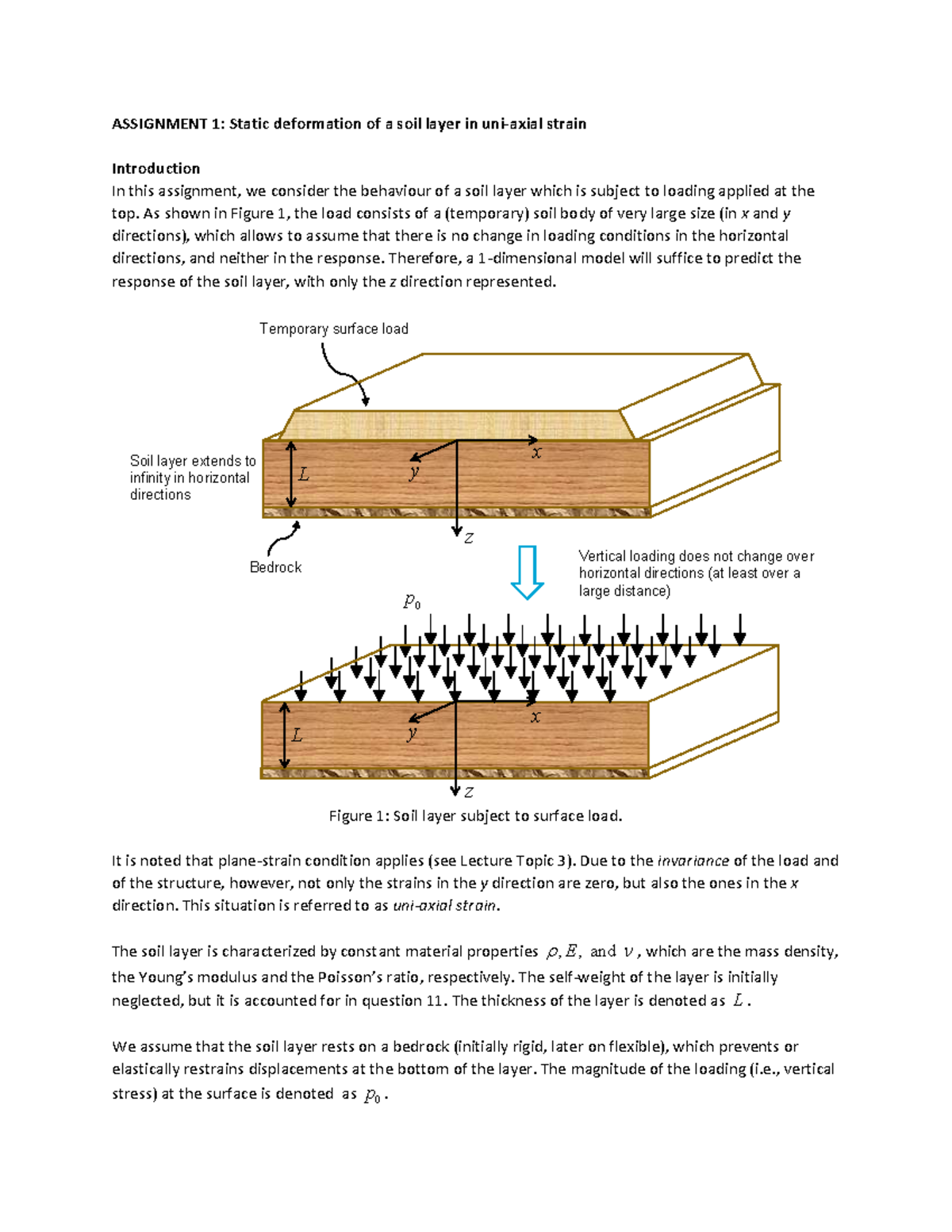 ASSIGNMENT 1: Static deformation of a soil layer in uni-axial strain

Introduction
In this assignment, we consider the behaviour of a soil layer which is subject to loading applied at the top. As shown in Figure 1, the load consists of a (temporary) soil body of very large size (in x and y directions), which allows to assume that there is no change in loading conditions in the horizontal directions, and neither in the response. Therefore, a 1-dimensional model will suffice to predict the response of the soil layer, with only the z direction represented.

Temporary surface load

Soil layer extends to infinity in horizontal directions

$L$

$y$

$x$

$z$

Bedrock

Vertical loading does not change over horizontal directions (at least over a large distance)

$p_0$

$L$

$y$

$x$

$z$

Figure 1: Soil layer subject to surface load.

It is noted that plane-strain condition applies (see Lecture Topic 3). Due to the invariance of the load and of the structure, however, not only the strains in the y direction are zero, but also the ones in the x direction. This situation is referred to as uni-axial strain.

The soil layer is characterized by constant material properties $\rho, E,$ and $\nu$, which are the mass density, the Young's modulus and the Poisson's ratio, respectively. The self-weight of the layer is initially neglected, but it is accounted for in question 11. The thickness of the layer is denoted as $L$.

We assume that the soil layer rests on a bedrock (initially rigid, later on flexible), which prevents or elastically restrains displacements at the bottom of the layer. The magnitude of the loading (i.e., vertical stress) at the surface is denoted as $p_0$.