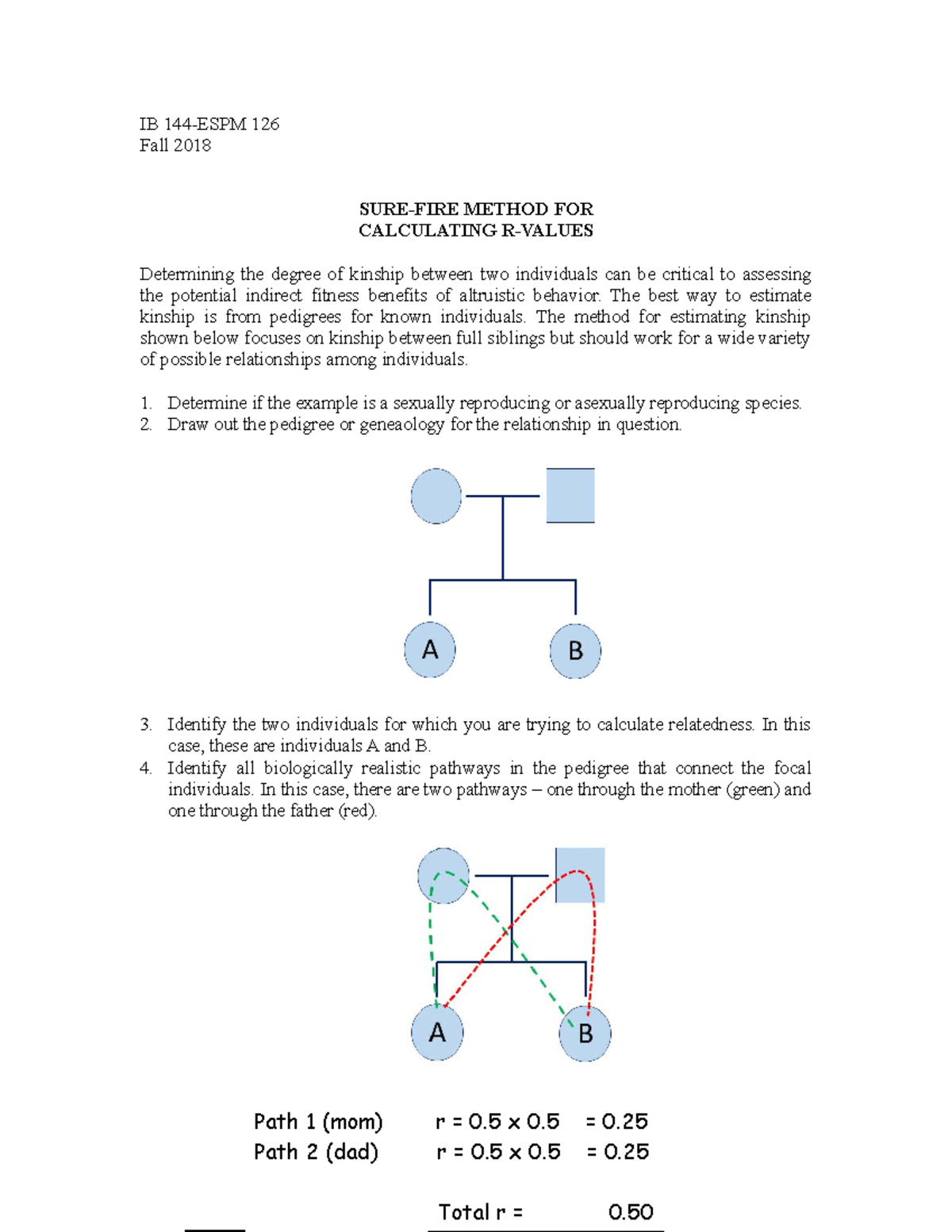 IB 144-ESPM 126
Fall 2018

SURE-FIRE METHOD FOR
CALCULATING R-VALUES

Determining the degree of kinship between two individuals can be critical to assessing the potential indirect fitness benefits of altruistic behavior. The best way to estimate kinship is from pedigrees for known individuals. The method for estimating kinship shown below focuses on kinship between full siblings but should work for a wide variety of possible relationships among individuals.

1. Determine if the example is a sexually reproducing or asexually reproducing species.
2. Draw out the pedigree or geneaology for the relationship in question.

A B

3. Identify the two individuals for which you are trying to calculate relatedness. In this case, these are individuals A and B.
4. Identify all biologically realistic pathways in the pedigree that connect the focal individuals. In this case, there are two pathways – one through the mother (green) and one through the father (red).

A B

Path 1 (mom) r = 0.5 x 0.5 = 0.25
Path 2 (dad) r = 0.5 x 0.5 = 0.25

Total r = 0.50