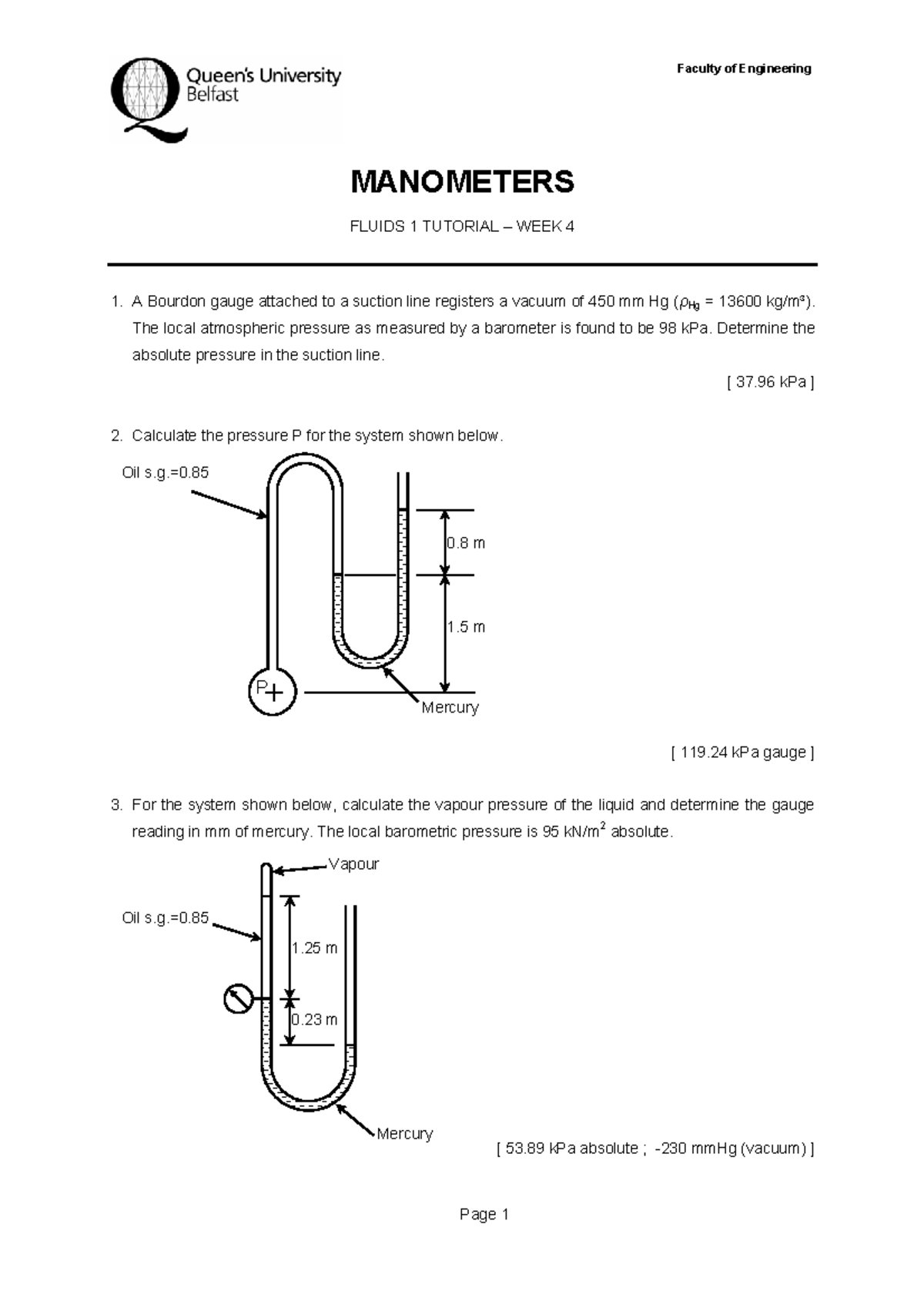 Queen's University Belfast

Faculty of Engineering

MANOMETERS

FLUIDS 1 TUTORIAL – WEEK 4

1. A Bourdon gauge attached to a suction line registers a vacuum of 450 mm Hg ($\rho_{Hg}$ = 13600 kg/m³). The local atmospheric pressure as measured by a barometer is found to be 98 kPa. Determine the absolute pressure in the suction line.

[ 37.96 kPa ]

2. Calculate the pressure P for the system shown below.

Oil s.g.=0.85

0.8 m

1.5 m

P

Mercury

[ 119.24 kPa gauge ]

3. For the system shown below, calculate the vapour pressure of the liquid and determine the gauge reading in mm of mercury. The local barometric pressure is 95 kN/m$^2$ absolute.

Vapour

Oil s.g.=0.85

1.25 m

0.23 m

Mercury

[ 53.89 kPa absolute ; -230 mmHg (vacuum) ]

Page 1