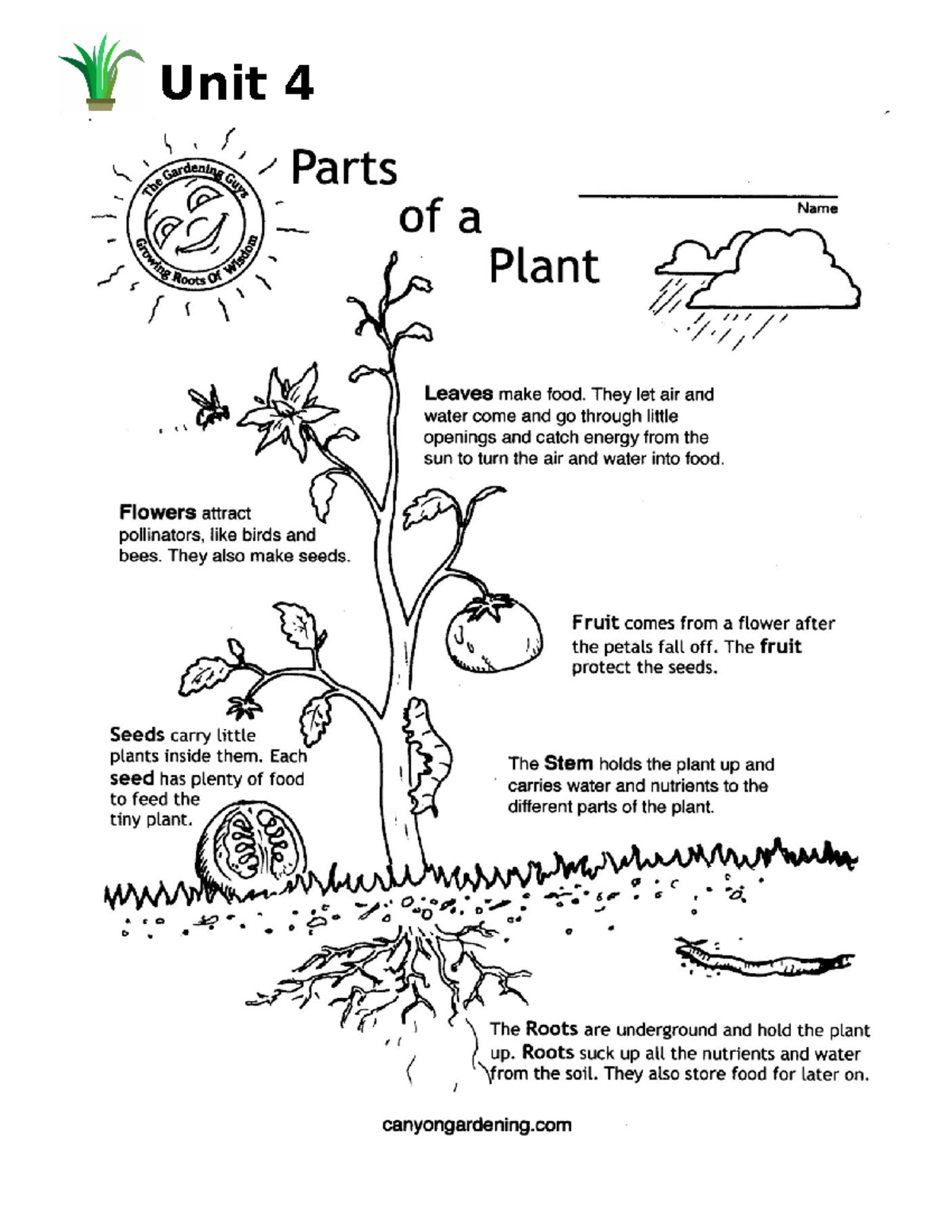 Unit 4

The Gardening Guys
Growing Roots Of Wisdom

Parts of a Plant

Name

Leaves make food. They let air and water come and go through little openings and catch energy from the sun to turn the air and water into food.

Flowers attract pollinators, like birds and bees. They also make seeds.

Fruit comes from a flower after the petals fall off. The fruit protect the seeds.

Seeds carry little plants inside them. Each seed has plenty of food to feed the tiny plant.

The Stem holds the plant up and carries water and nutrients to the different parts of the plant.

The Roots are underground and hold the plant up. Roots suck up all the nutrients and water from the soil. They also store food for later on.

canyongardening.com