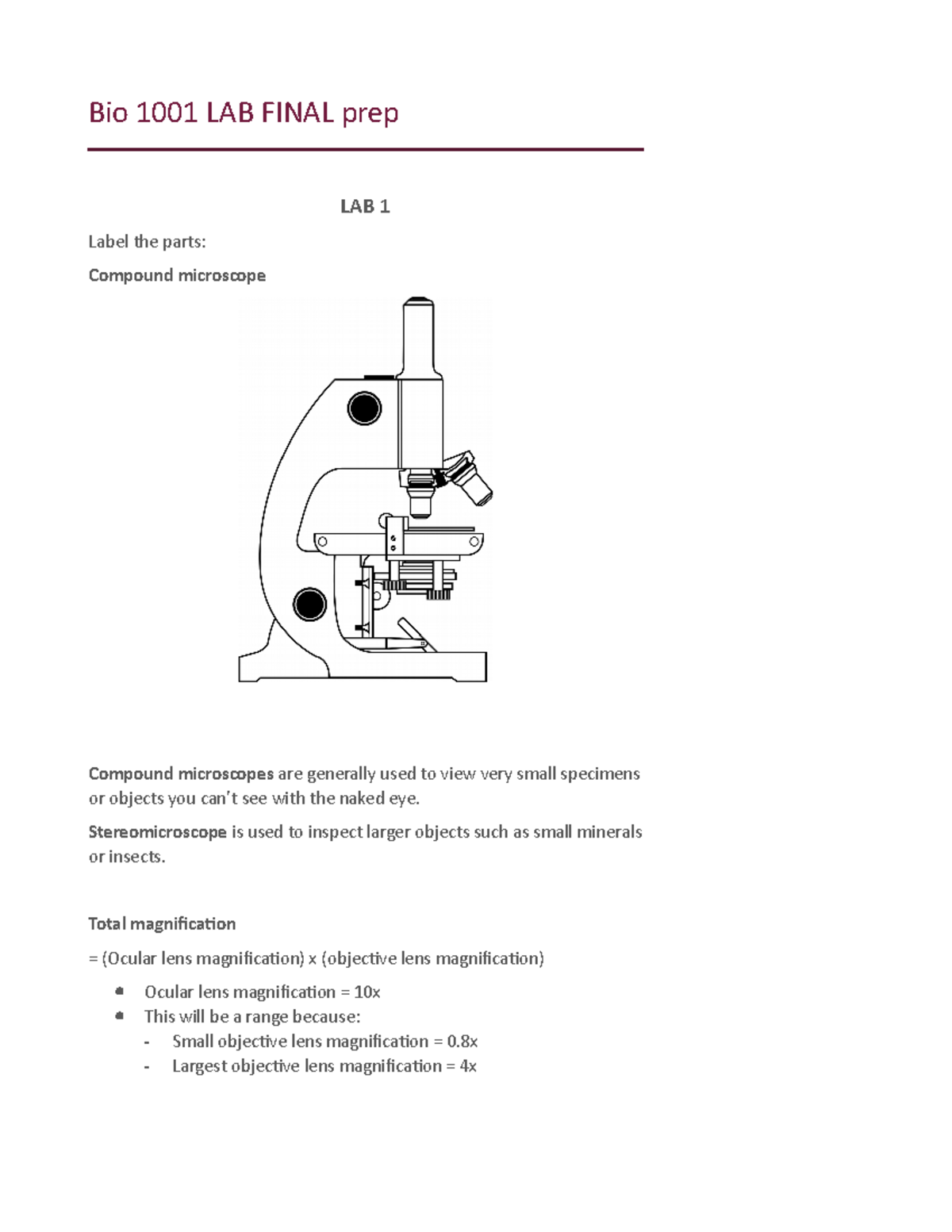 Bio 1001 LAB FINAL prep

LAB 1

Label the parts:

Compound microscope

Compound microscopes are generally used to view very small specimens or objects you can't see with the naked eye.

Stereomicroscope is used to inspect larger objects such as small minerals or insects.

Total magnification

= (Ocular lens magnification) x (objective lens magnification)

- Ocular lens magnification = 10x
- This will be a range because:
  - Small objective lens magnification = 0.8x
  - Largest objective lens magnification = 4x