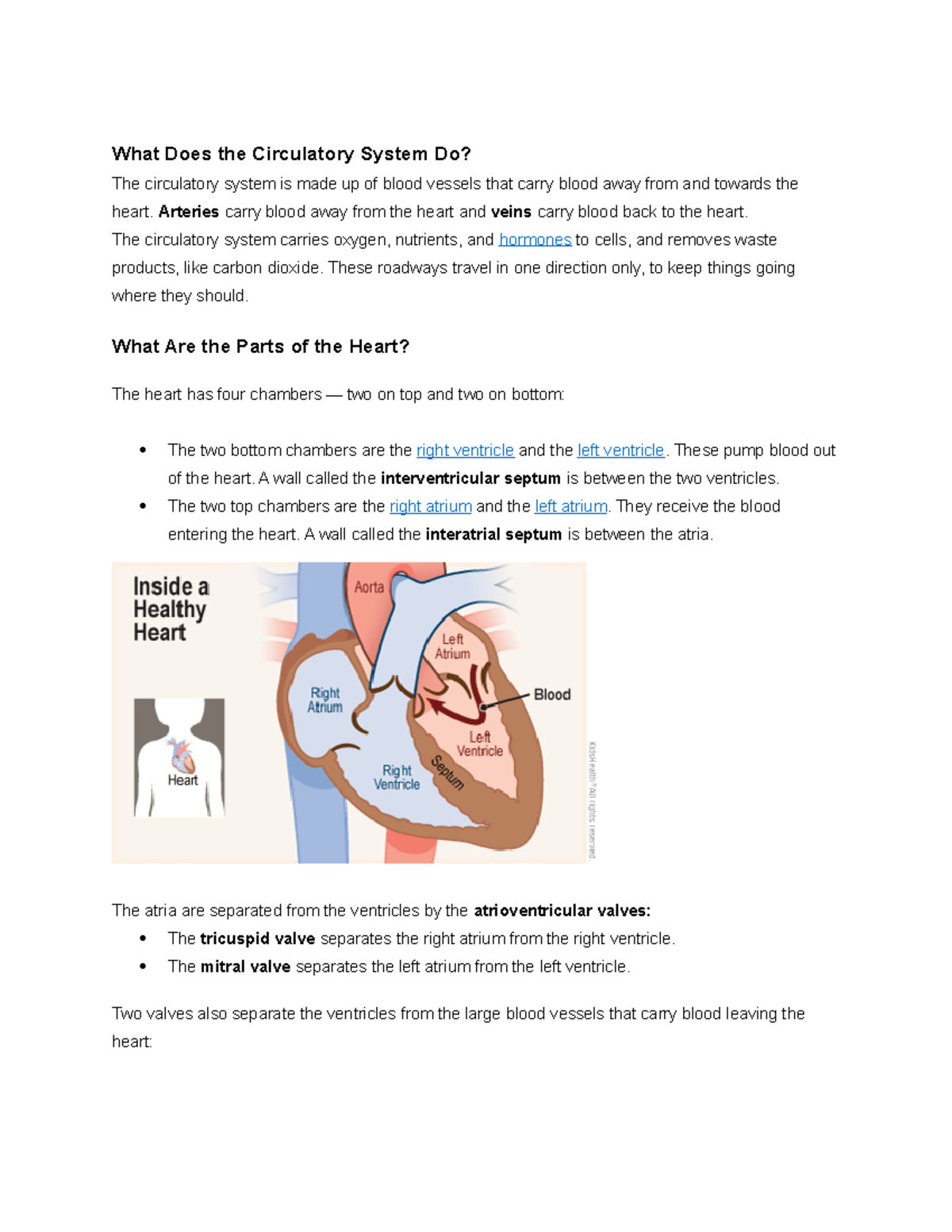 What Does the Circulatory System Do?

The circulatory system is made up of blood vessels that carry blood away from and towards the heart. Arteries carry blood away from the heart and veins carry blood back to the heart.
The circulatory system carries oxygen, nutrients, and hormones to cells, and removes waste products, like carbon dioxide. These roadways travel in one direction only, to keep things going where they should.

What Are the Parts of the Heart?

The heart has four chambers — two on top and two on bottom:

• The two bottom chambers are the right ventricle and the left ventricle. These pump blood out of the heart. A wall called the interventricular septum is between the two ventricles.
• The two top chambers are the right atrium and the left atrium. They receive the blood entering the heart. A wall called the interatrial septum is between the atria.

Inside a Healthy Heart

Heart

Aorta

Left Atrium

Right Atrium

Blood

Left Ventricle

Right Ventricle

Septum

KidsHealth ®All rights reserved.

The atria are separated from the ventricles by the atrioventricular valves:
• The tricuspid valve separates the right atrium from the right ventricle.
• The mitral valve separates the left atrium from the left ventricle.

Two valves also separate the ventricles from the large blood vessels that carry blood leaving the heart: