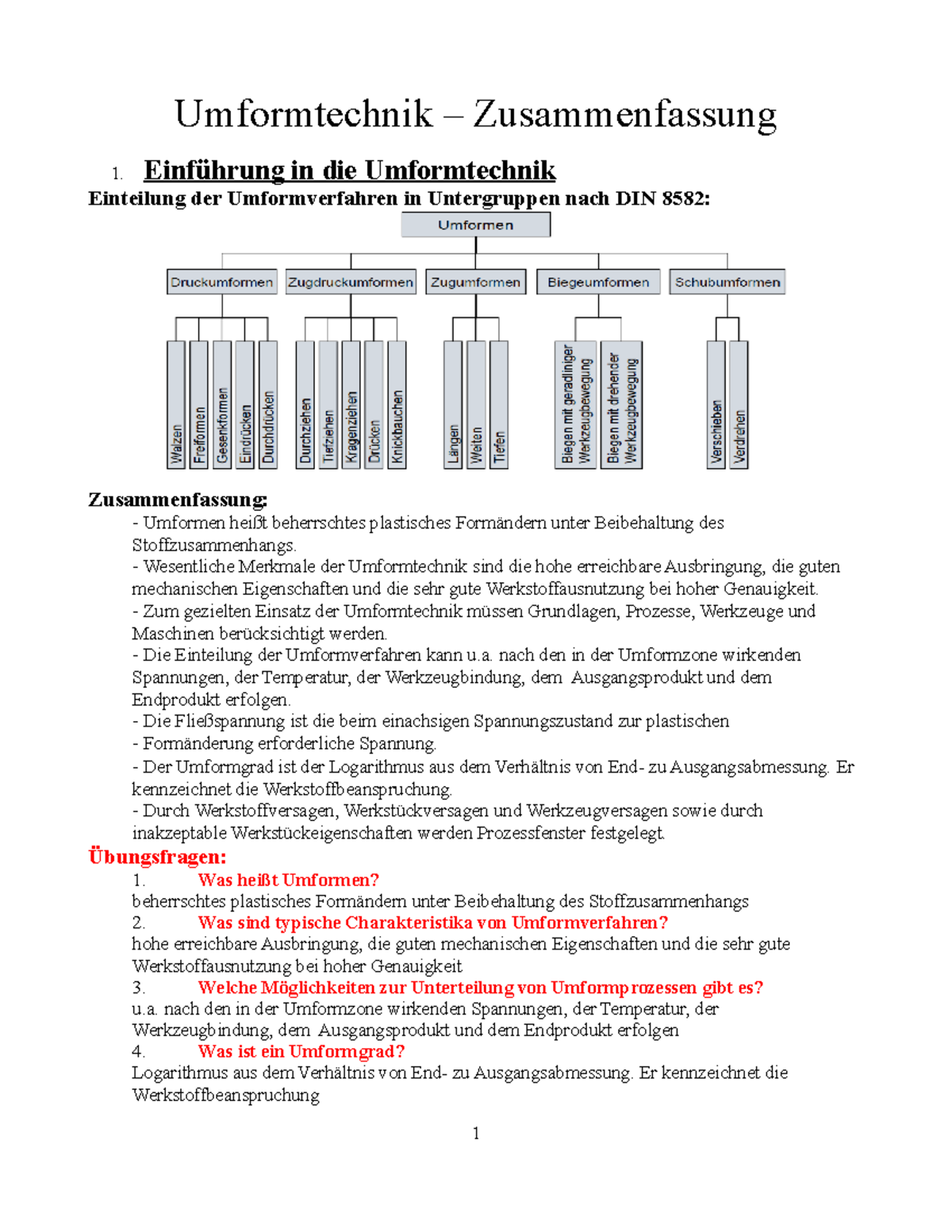 Umformtechnik – Zusammenfassung

1. Einführung in die Umformtechnik

Einteilung der Umformverfahren in Untergruppen nach DIN 8582:

Umformen

Druckumformen
Zugdruckumformen
Zugumformen
Biegeumformen
Schubumformen

Walzen
Freiformen
Gesenkformen
Eindrücken
Durchdrücken

Durchziehen
Tiefziehen
Kragenziehen
Drücken
Knickbauchen

Längen
Weiten
Tiefen

Biegen mit geradliniger Werkzeugbewegung
Biegen mit drehender Werkzeugbewegung

Verschieben
Verdrehen

Zusammenfassung:

- Umformen heißt beherrschtes plastisches Formändern unter Beibehaltung des Stoffzusammenhangs.
- Wesentliche Merkmale der Umformtechnik sind die hohe erreichbare Ausbringung, die guten mechanischen Eigenschaften und die sehr gute Werkstoffausnutzung bei hoher Genauigkeit.
- Zum gezielten Einsatz der Umformtechnik müssen Grundlagen, Prozesse, Werkzeuge und Maschinen berücksichtigt werden.
- Die Einteilung der Umformverfahren kann u.a. nach den in der Umformzone wirkenden Spannungen, der Temperatur, der Werkzeugbindung, dem Ausgangsprodukt und dem Endprodukt erfolgen.
- Die Fließspannung ist die beim einachsigen Spannungszustand zur plastischen
- Formänderung erforderliche Spannung.
- Der Umformgrad ist der Logarithmus aus dem Verhältnis von End- zu Ausgangsabmessung. Er kennzeichnet die Werkstoffbeanspruchung.
- Durch Werkstoffversagen, Werkstückversagen und Werkzeugversagen sowie durch inakzeptable Werkstückeigenschaften werden Prozessfenster festgelegt.

Übungsfragen:

1. Was heißt Umformen?
beherrschtes plastisches Formändern unter Beibehaltung des Stoffzusammenhangs

2. Was sind typische Charakteristika von Umformverfahren?
hohe erreichbare Ausbringung, die guten mechanischen Eigenschaften und die sehr gute Werkstoffausnutzung bei hoher Genauigkeit

3. Welche Möglichkeiten zur Unterteilung von Umformprozessen gibt es?
u.a. nach den in der Umformzone wirkenden Spannungen, der Temperatur, der Werkzeugbindung, dem Ausgangsprodukt und dem Endprodukt erfolgen

4. Was ist ein Umformgrad?
Logarithmus aus dem Verhältnis von End- zu Ausgangsabmessung. Er kennzeichnet die Werkstoffbeanspruchung

1