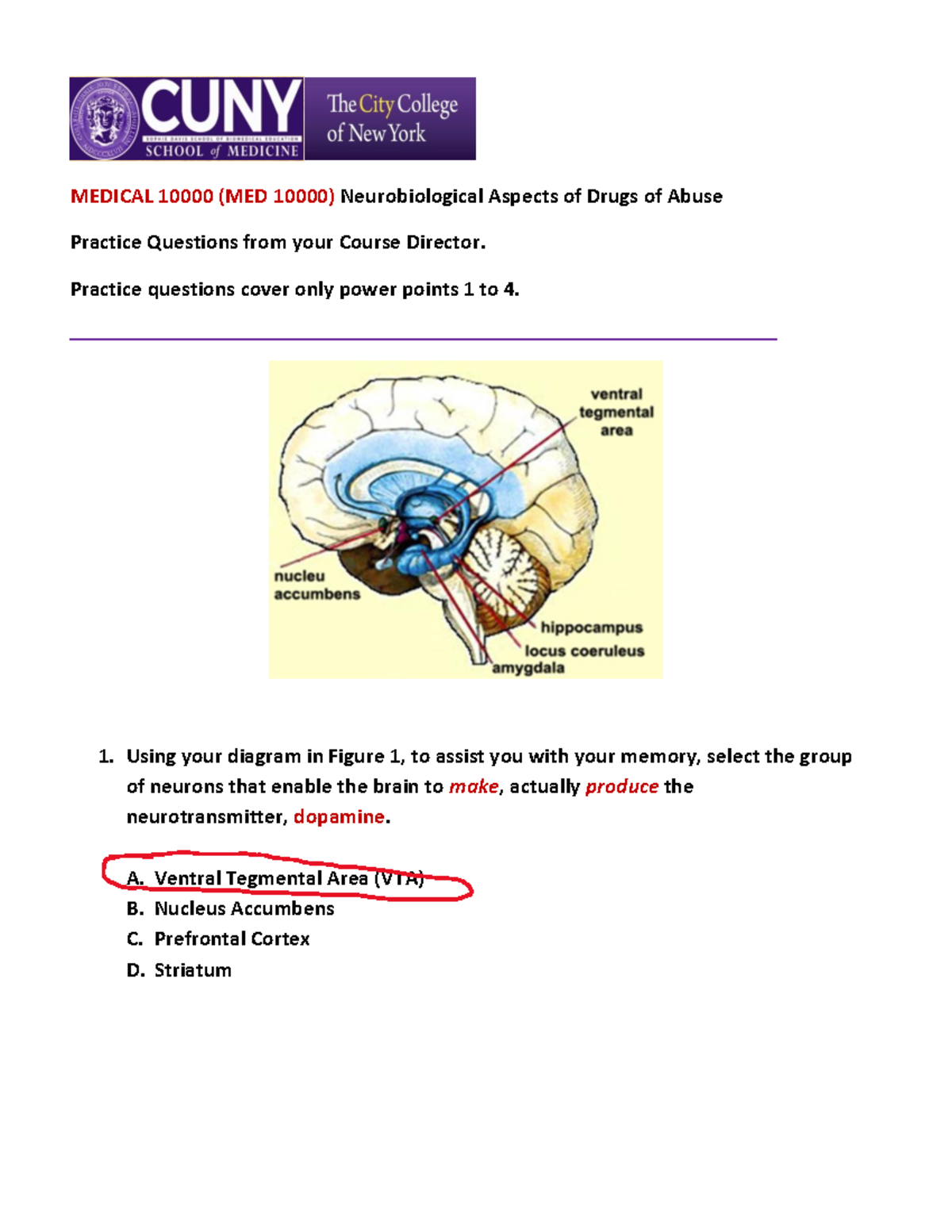 CUNY
SOPHIE DAVIS SCHOOL OF BIOMEDICAL EDUCATION
SCHOOL of MEDICINE
The City College of New York

MEDICAL 10000 (MED 10000) Neurobiological Aspects of Drugs of Abuse

Practice Questions from your Course Director.

Practice questions cover only power points 1 to 4.

ventral tegmental area

nucleu accumbens

hippocampus

locus coeruleus

amygdala

1. Using your diagram in Figure 1, to assist you with your memory, select the group of neurons that enable the brain to make, actually produce the neurotransmitter, dopamine.

A. Ventral Tegmental Area (VTA)
B. Nucleus Accumbens
C. Prefrontal Cortex
D. Striatum