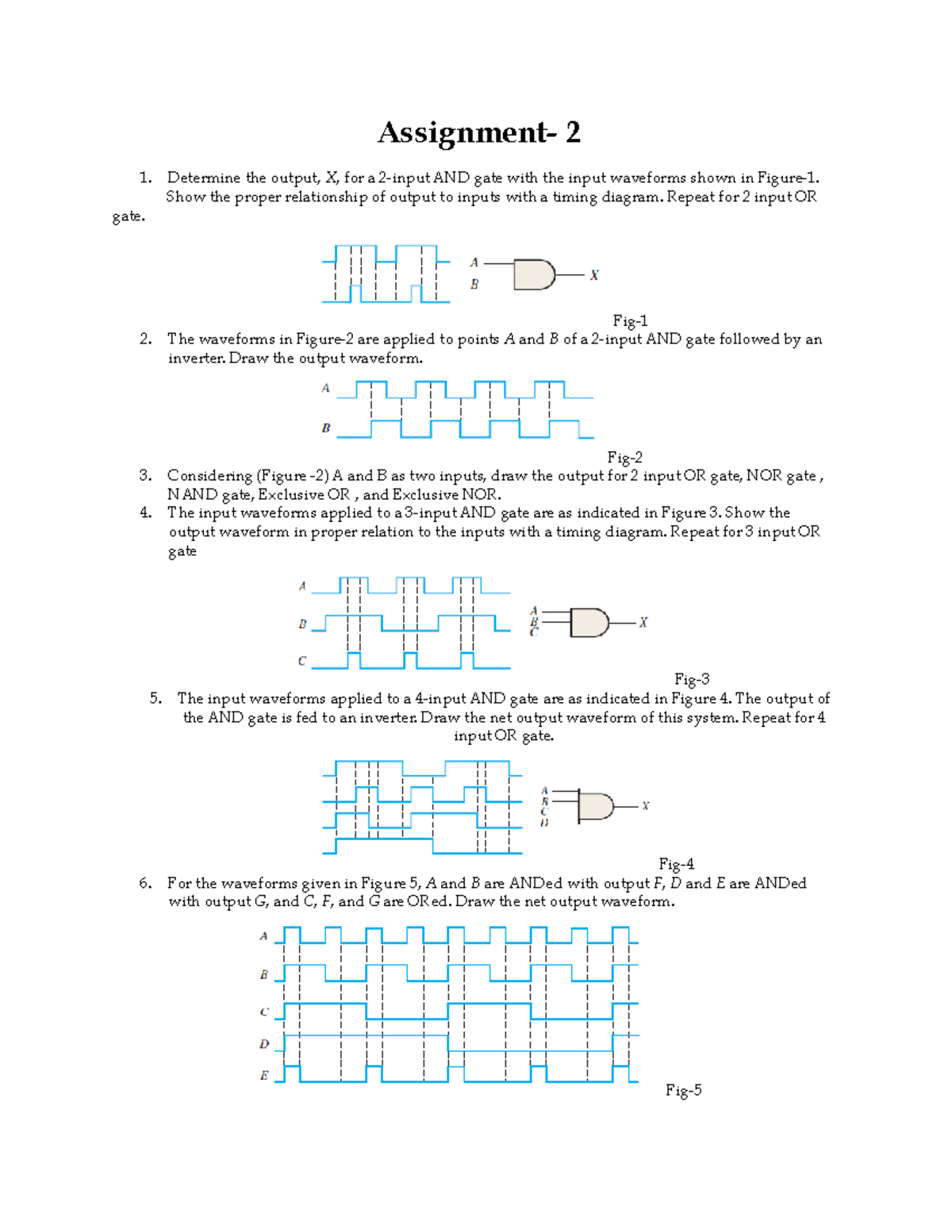 Assignment- 2

1. Determine the output, X, for a 2-input AND gate with the input waveforms shown in Figure-1. Show the proper relationship of output to inputs with a timing diagram. Repeat for 2 input OR gate.

A
B
X

Fig-1

2. The waveforms in Figure-2 are applied to points A and B of a 2-input AND gate followed by an inverter. Draw the output waveform.

A
B

Fig-2

3. Considering (Figure -2) A and B as two inputs, draw the output for 2 input OR gate, NOR gate , NAND gate, Exclusive OR , and Exclusive NOR.

4. The input waveforms applied to a 3-input AND gate are as indicated in Figure 3. Show the output waveform in proper relation to the inputs with a timing diagram. Repeat for 3 input OR gate

A
B
C
A
B
C
X

Fig-3

5. The input waveforms applied to a 4-input AND gate are as indicated in Figure 4. The output of the AND gate is fed to an inverter. Draw the net output waveform of this system. Repeat for 4 input OR gate.

A
B
C
D
X

Fig-4

6. For the waveforms given in Figure 5, A and B are ANDed with output F, D and E are ANDed with output G, and C, F, and G are ORed. Draw the net output waveform.

A
B
C
D
E

Fig-5