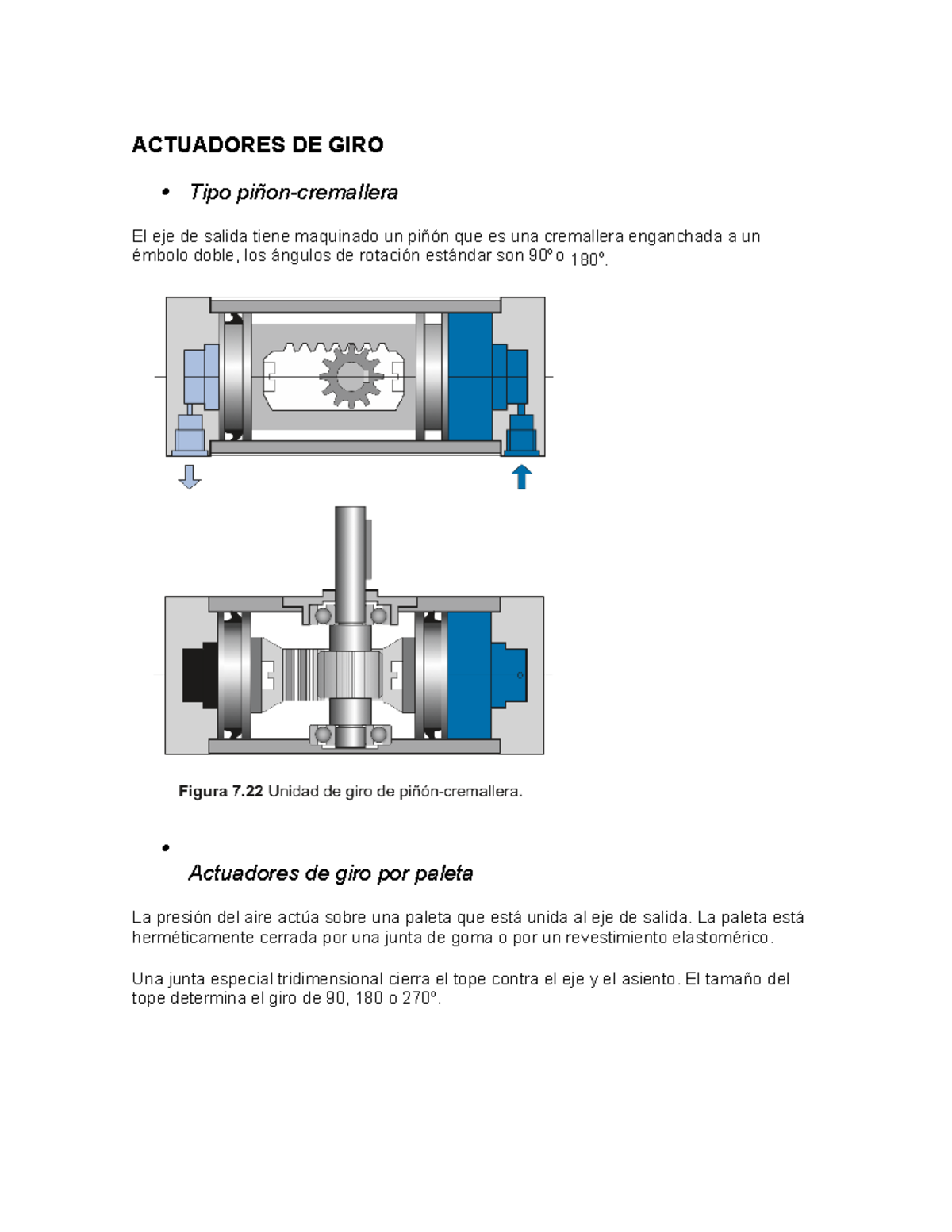 ACTUADORES DE GIRO

• Tipo piñon-cremallera

El eje de salida tiene maquinado un piñón que es una cremallera enganchada a un émbolo doble, los ángulos de rotación estándar son 90º o 180º.

Figura 7.22 Unidad de giro de piñón-cremallera.

• Actuadores de giro por paleta

La presión del aire actúa sobre una paleta que está unida al eje de salida. La paleta está herméticamente cerrada por una junta de goma o por un revestimiento elastomérico.

Una junta especial tridimensional cierra el tope contra el eje y el asiento. El tamaño del tope determina el giro de 90, 180 o 270º.