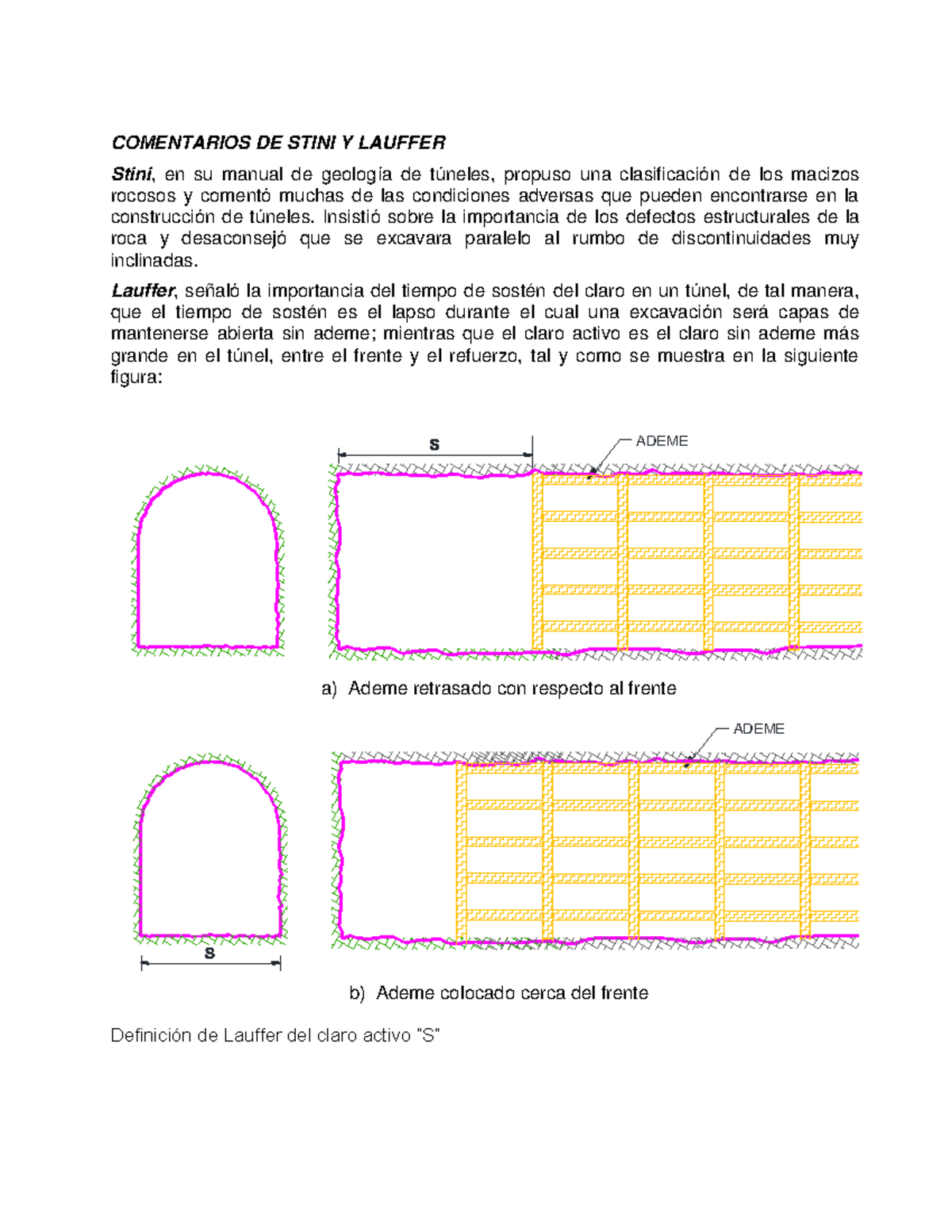 COMENTARIOS DE STINI Y LAUFFER

Stini, en su manual de geología de túneles, propuso una clasificación de los macizos rocosos y comentó muchas de las condiciones adversas que pueden encontrarse en la construcción de túneles. Insistió sobre la importancia de los defectos estructurales de la roca y desaconsejó que se excavara paralelo al rumbo de discontinuidades muy inclinadas.

Lauffer, señaló la importancia del tiempo de sostén del claro en un túnel, de tal manera, que el tiempo de sostén es el lapso durante el cual una excavación será capas de mantenerse abierta sin ademe; mientras que el claro activo es el claro sin ademe más grande en el túnel, entre el frente y el refuerzo, tal y como se muestra en la siguiente figura:

S

ADEME

a) Ademe retrasado con respecto al frente

ADEME

S

b) Ademe colocado cerca del frente

Definición de Lauffer del claro activo "S"