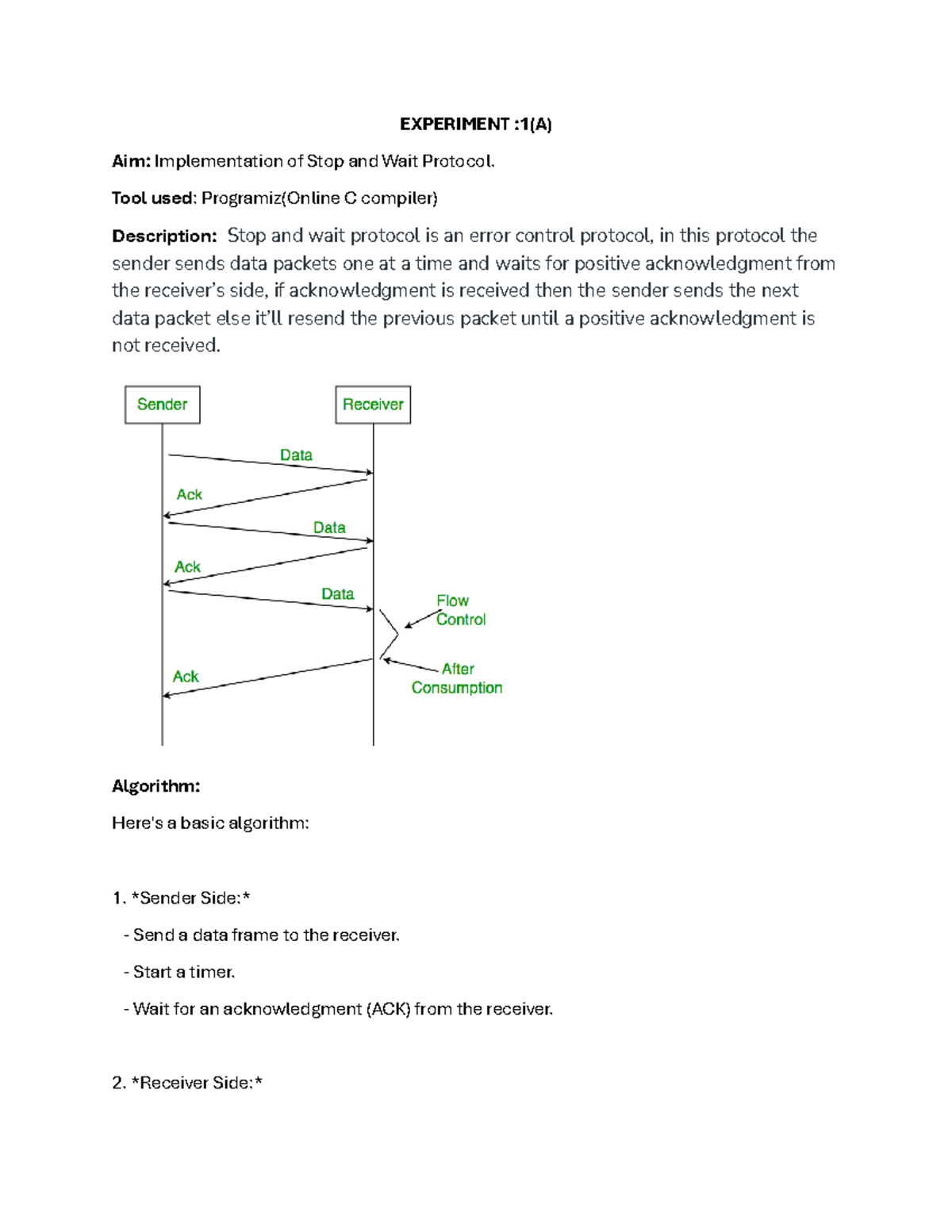 EXPERIMENT :1(A)

Aim: Implementation of Stop and Wait Protocol.

Tool used: Programiz(Online C compiler)

Description: Stop and wait protocol is an error control protocol, in this protocol the sender sends data packets one at a time and waits for positive acknowledgment from the receiver's side, if acknowledgment is received then the sender sends the next data packet else it'll resend the previous packet until a positive acknowledgment is not received.

Sender

Receiver

Data

Ack

Data

Ack

Data

Flow Control

After Consumption

Ack

Algorithm:

Here's a basic algorithm:

1. *Sender Side:*

- Send a data frame to the receiver.

- Start a timer.

- Wait for an acknowledgment (ACK) from the receiver.

2. *Receiver Side:*