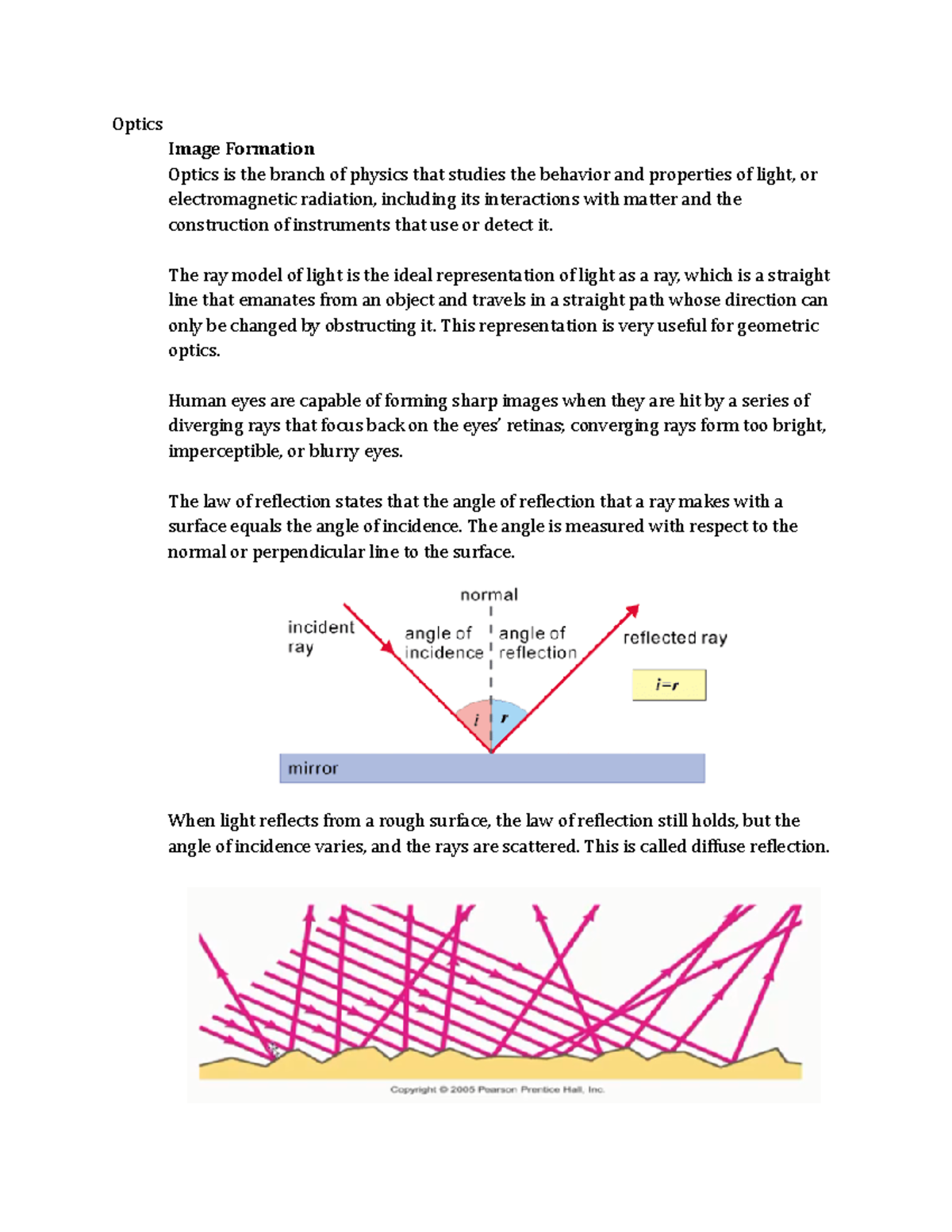 Optics

Image Formation

Optics is the branch of physics that studies the behavior and properties of light, or electromagnetic radiation, including its interactions with matter and the construction of instruments that use or detect it.

The ray model of light is the ideal representation of light as a ray, which is a straight line that emanates from an object and travels in a straight path whose direction can only be changed by obstructing it. This representation is very useful for geometric optics.

Human eyes are capable of forming sharp images when they are hit by a series of diverging rays that focus back on the eyes' retinas; converging rays form too bright, imperceptible, or blurry eyes.

The law of reflection states that the angle of reflection that a ray makes with a surface equals the angle of incidence. The angle is measured with respect to the normal or perpendicular line to the surface.

normal
incident ray
angle of incidence
angle of reflection
reflected ray
$i=r$
$i$
$r$
mirror

When light reflects from a rough surface, the law of reflection still holds, but the angle of incidence varies, and the rays are scattered. This is called diffuse reflection.

Copyright © 2005 Pearson Prentice Hall, Inc.