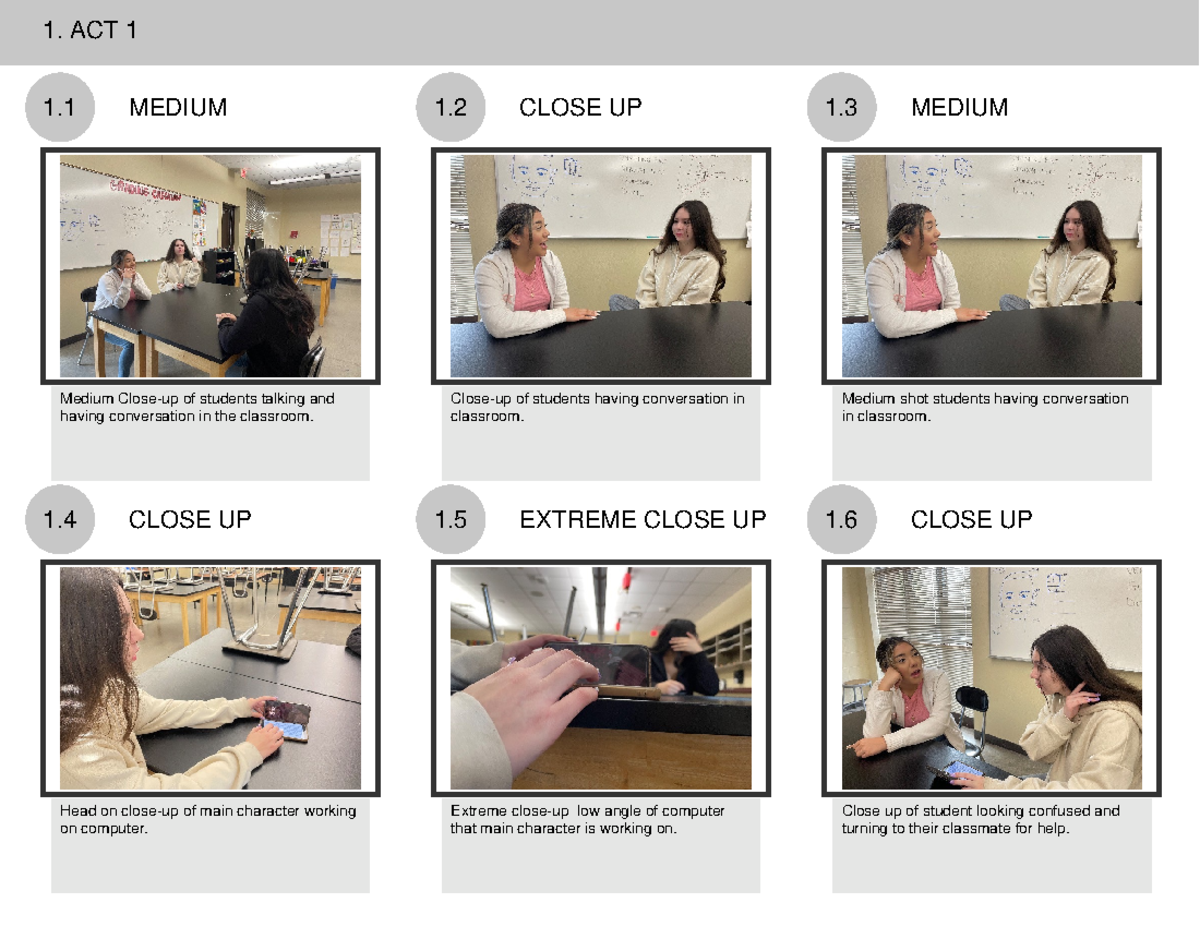 1. ACT 1

1.1 MEDIUM

Medium Close-up of students talking and having conversation in the classroom.

1.2 CLOSE UP

Close-up of students having conversation in classroom.

1.3 MEDIUM

Medium shot students having conversation in classroom.

1.4 CLOSE UP

Head on close-up of main character working on computer.

1.5 EXTREME CLOSE UP

Extreme close-up low angle of computer that main character is working on.

1.6 CLOSE UP

Close up of student looking confused and turning to their classmate for help.