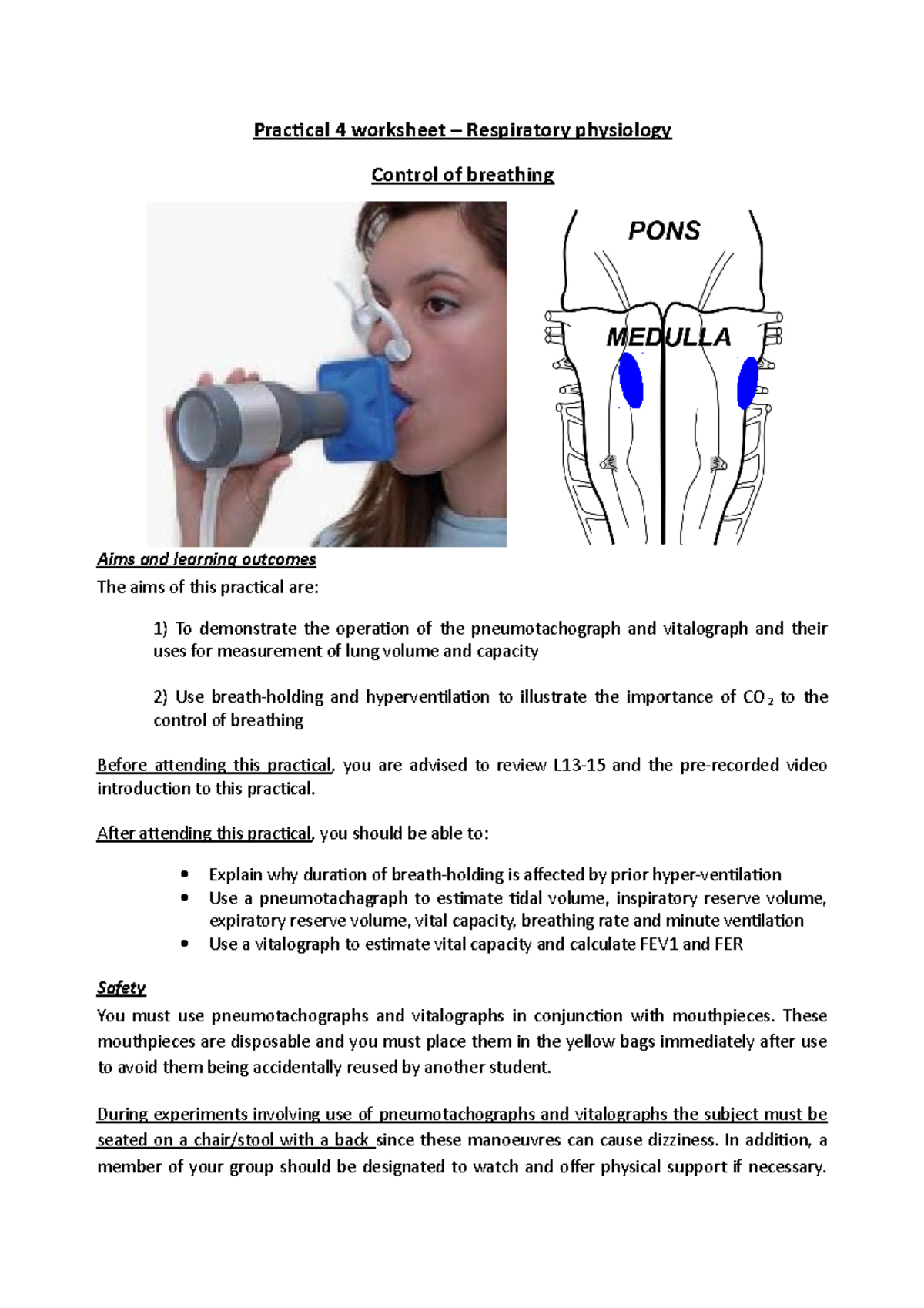 Practical 4 worksheet – Respiratory physiology

Control of breathing

PONS

MEDULLA

Aims and learning outcomes
The aims of this practical are:

1) To demonstrate the operation of the pneumotachograph and vitalograph and their uses for measurement of lung volume and capacity

2) Use breath-holding and hyperventilation to illustrate the importance of $CO_2$ to the control of breathing

Before attending this practical, you are advised to review L13-15 and the pre-recorded video introduction to this practical.

After attending this practical, you should be able to:

• Explain why duration of breath-holding is affected by prior hyper-ventilation
• Use a pneumotachagraph to estimate tidal volume, inspiratory reserve volume, expiratory reserve volume, vital capacity, breathing rate and minute ventilation
• Use a vitalograph to estimate vital capacity and calculate FEV1 and FER

Safety
You must use pneumotachographs and vitalographs in conjunction with mouthpieces. These mouthpieces are disposable and you must place them in the yellow bags immediately after use to avoid them being accidentally reused by another student.

During experiments involving use of pneumotachographs and vitalographs the subject must be seated on a chair/stool with a back since these manoeuvres can cause dizziness. In addition, a member of your group should be designated to watch and offer physical support if necessary.