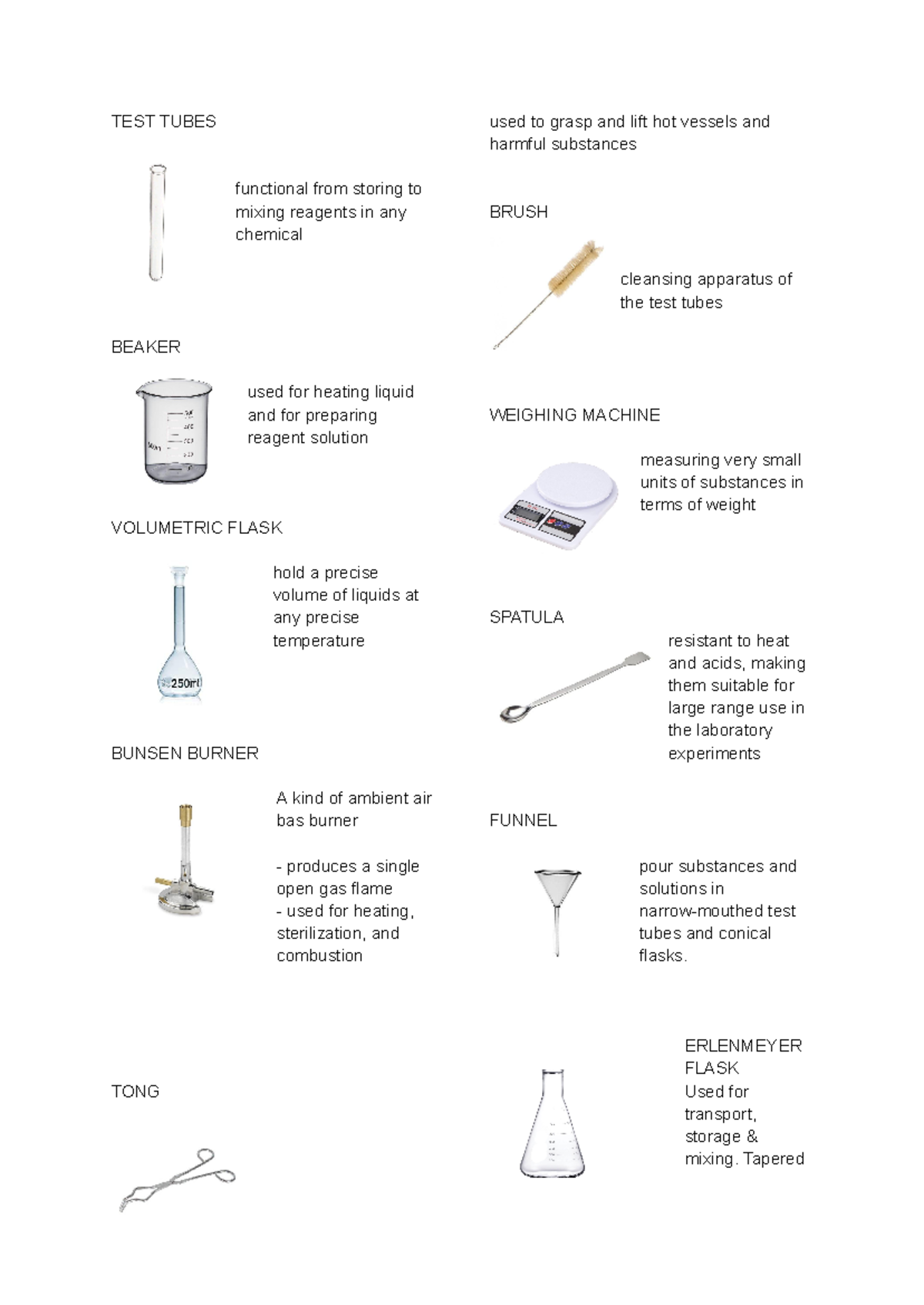 TEST TUBES

functional from storing to mixing reagents in any chemical

BEAKER

used for heating liquid and for preparing reagent solution

VOLUMETRIC FLASK

hold a precise volume of liquids at any precise temperature

250ml

BUNSEN BURNER

A kind of ambient air bas burner

- produces a single open gas flame
- used for heating, sterilization, and combustion

TONG

used to grasp and lift hot vessels and harmful substances

BRUSH

cleansing apparatus of the test tubes

WEIGHING MACHINE

measuring very small units of substances in terms of weight

SPATULA

resistant to heat and acids, making them suitable for large range use in the laboratory experiments

FUNNEL

pour substances and solutions in narrow-mouthed test tubes and conical flasks.

ERLENMEYER FLASK
Used for transport, storage & mixing. Tapered