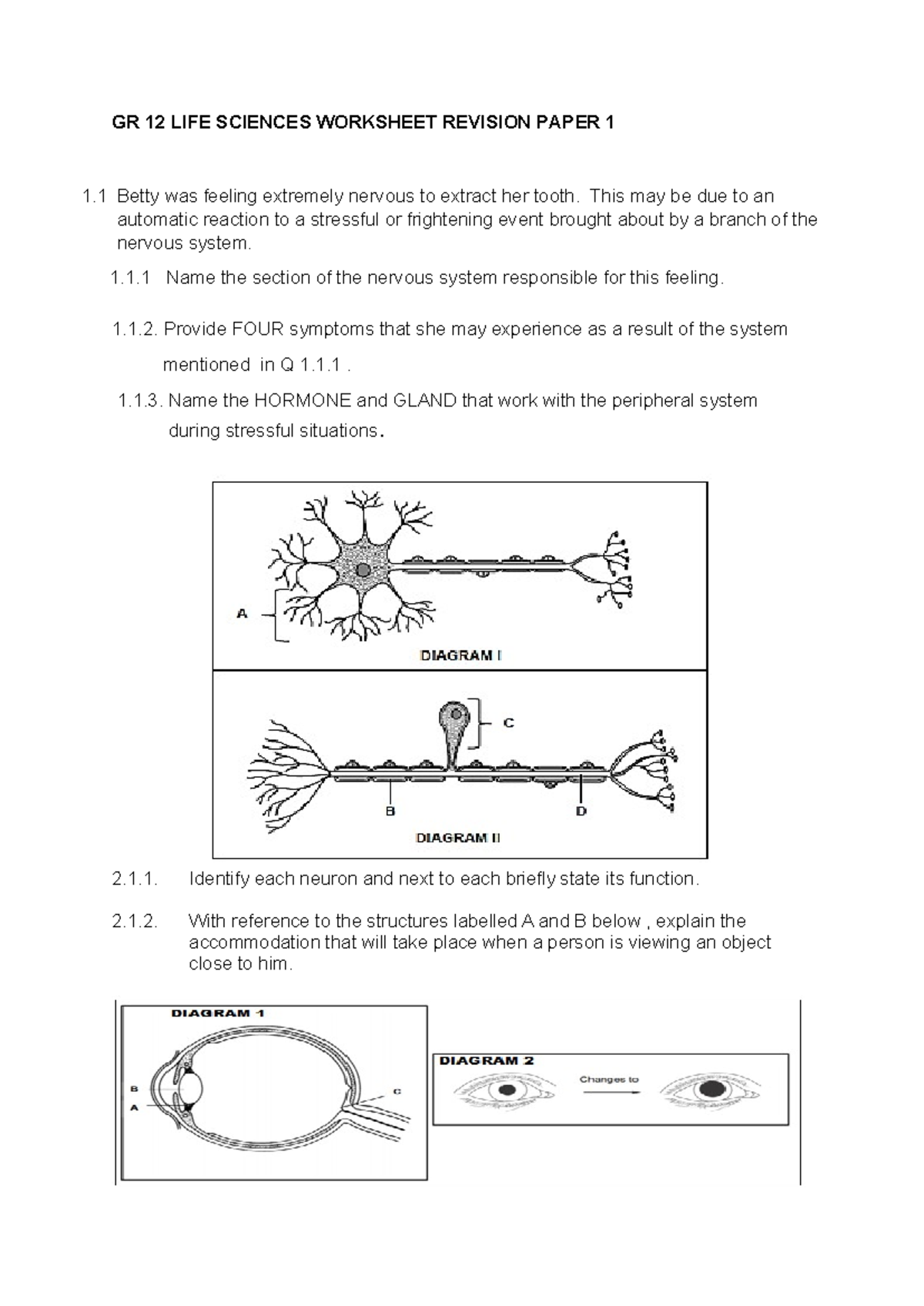 GR 12 LIFE SCIENCES WORKSHEET REVISION PAPER 1

1.1 Betty was feeling extremely nervous to extract her tooth. This may be due to an automatic reaction to a stressful or frightening event brought about by a branch of the nervous system.

1.1.1 Name the section of the nervous system responsible for this feeling.

1.1.2. Provide FOUR symptoms that she may experience as a result of the system mentioned in Q 1.1.1 .

1.1.3. Name the HORMONE and GLAND that work with the peripheral system during stressful situations.

A

DIAGRAM I

C

B

D

DIAGRAM II

2.1.1. Identify each neuron and next to each briefly state its function.

2.1.2. With reference to the structures labelled A and B below , explain the accommodation that will take place when a person is viewing an object close to him.

DIAGRAM 1

B

A

C

DIAGRAM 2

Changes to