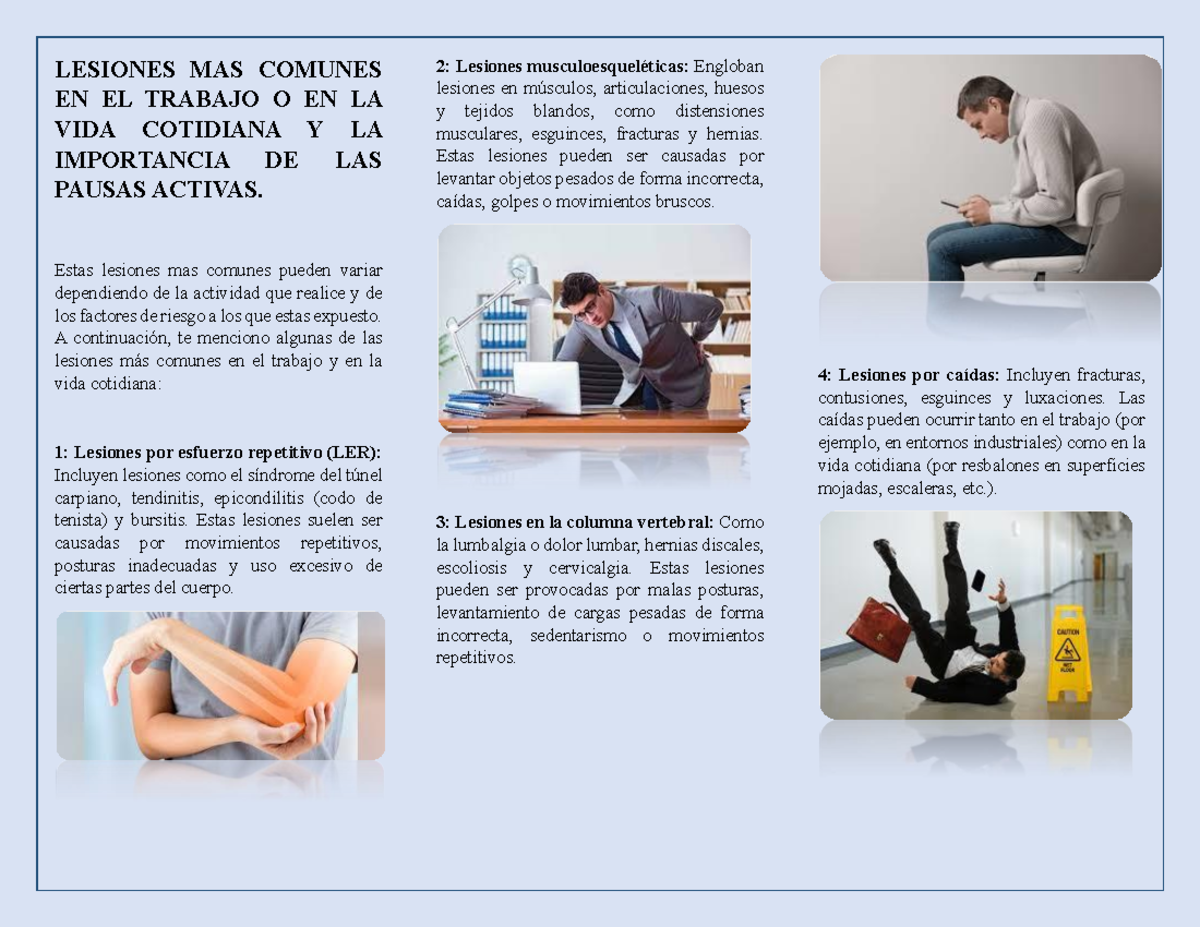 LESIONES MAS COMUNES EN EL TRABAJO O EN LA VIDA COTIDIANA Y LA IMPORTANCIA DE LAS PAUSAS ACTIVAS.

Estas lesiones mas comunes pueden variar dependiendo de la actividad que realice y de los factores de riesgo a los que estas expuesto. A continuación, te menciono algunas de las lesiones más comunes en el trabajo y en la vida cotidiana:

1: Lesiones por esfuerzo repetitivo (LER): Incluyen lesiones como el síndrome del túnel carpiano, tendinitis, epicondilitis (codo de tenista) y bursitis. Estas lesiones suelen ser causadas por movimientos repetitivos, posturas inadecuadas y uso excesivo de ciertas partes del cuerpo.

2: Lesiones musculoesqueléticas: Engloban lesiones en músculos, articulaciones, huesos y tejidos blandos, como distensiones musculares, esguinces, fracturas y hernias. Estas lesiones pueden ser causadas por levantar objetos pesados de forma incorrecta, caídas, golpes o movimientos bruscos.

3: Lesiones en la columna vertebral: Como la lumbalgia o dolor lumbar, hernias discales, escoliosis y cervicalgia. Estas lesiones pueden ser provocadas por malas posturas, levantamiento de cargas pesadas de forma incorrecta, sedentarismo o movimientos repetitivos.

4: Lesiones por caídas: Incluyen fracturas, contusiones, esguinces y luxaciones. Las caídas pueden ocurrir tanto en el trabajo (por ejemplo, en entornos industriales) como en la vida cotidiana (por resbalones en superficies mojadas, escaleras, etc.).

CAUTION
WET FLOOR