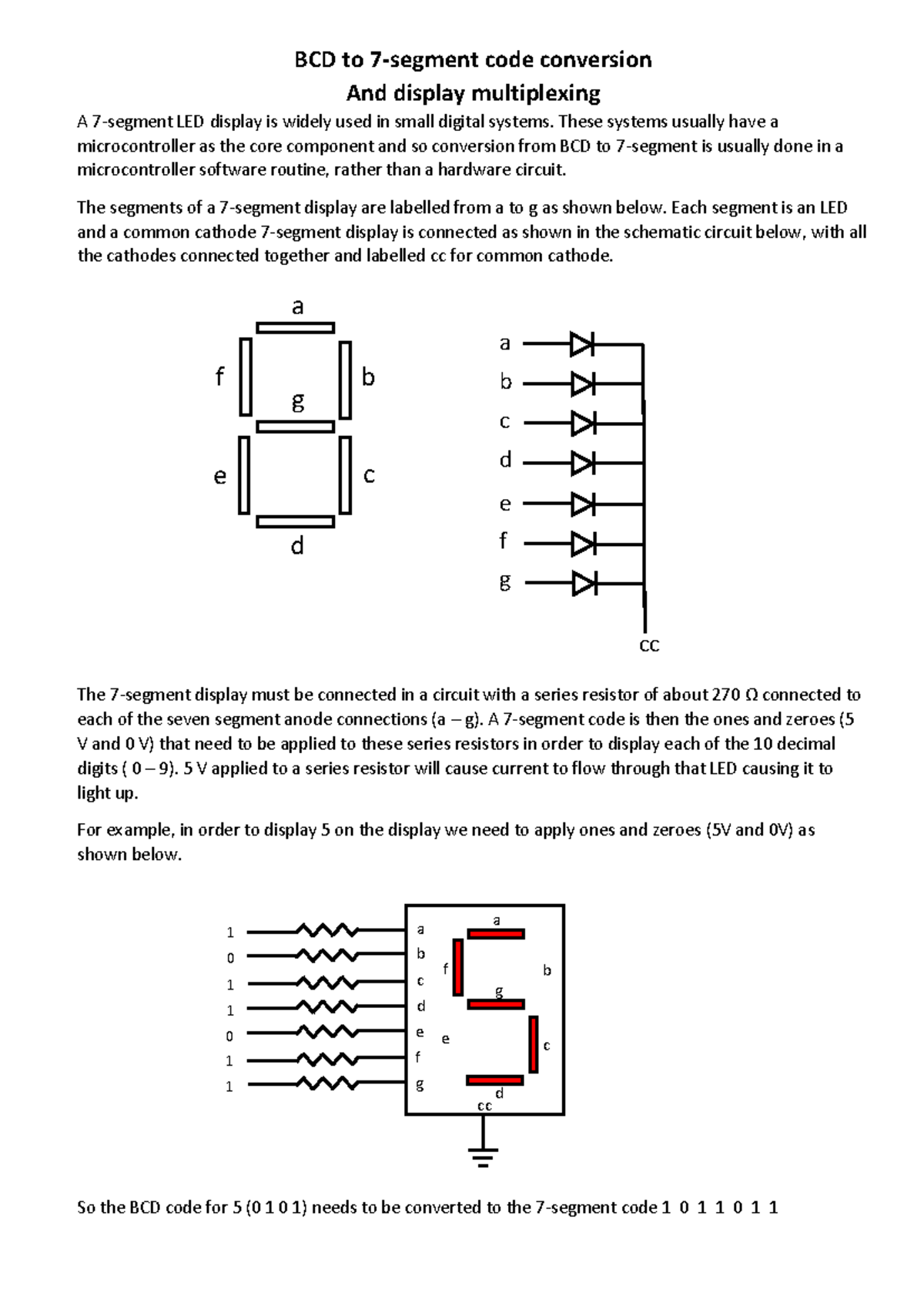 BCD to 7-segment code conversion
And display multiplexing

A 7-segment LED display is widely used in small digital systems. These systems usually have a microcontroller as the core component and so conversion from BCD to 7-segment is usually done in a microcontroller software routine, rather than a hardware circuit.

The segments of a 7-segment display are labelled from a to g as shown below. Each segment is an LED and a common cathode 7-segment display is connected as shown in the schematic circuit below, with all the cathodes connected together and labelled cc for common cathode.

a
f
b
g
e
c
d

a
b
c
d
e
f
g
cc

The 7-segment display must be connected in a circuit with a series resistor of about 270 Ω connected to each of the seven segment anode connections (a – g). A 7-segment code is then the ones and zeroes (5 V and 0 V) that need to be applied to these series resistors in order to display each of the 10 decimal digits ( 0 – 9). 5 V applied to a series resistor will cause current to flow through that LED causing it to light up.

For example, in order to display 5 on the display we need to apply ones and zeroes (5V and 0V) as shown below.

1
0
1
1
0
1
1
a
b
c
d
e
f
g
a
f
b
g
e
c
d
cc

So the BCD code for 5 (0 1 0 1) needs to be converted to the 7-segment code 1 0 1 1 0 1 1