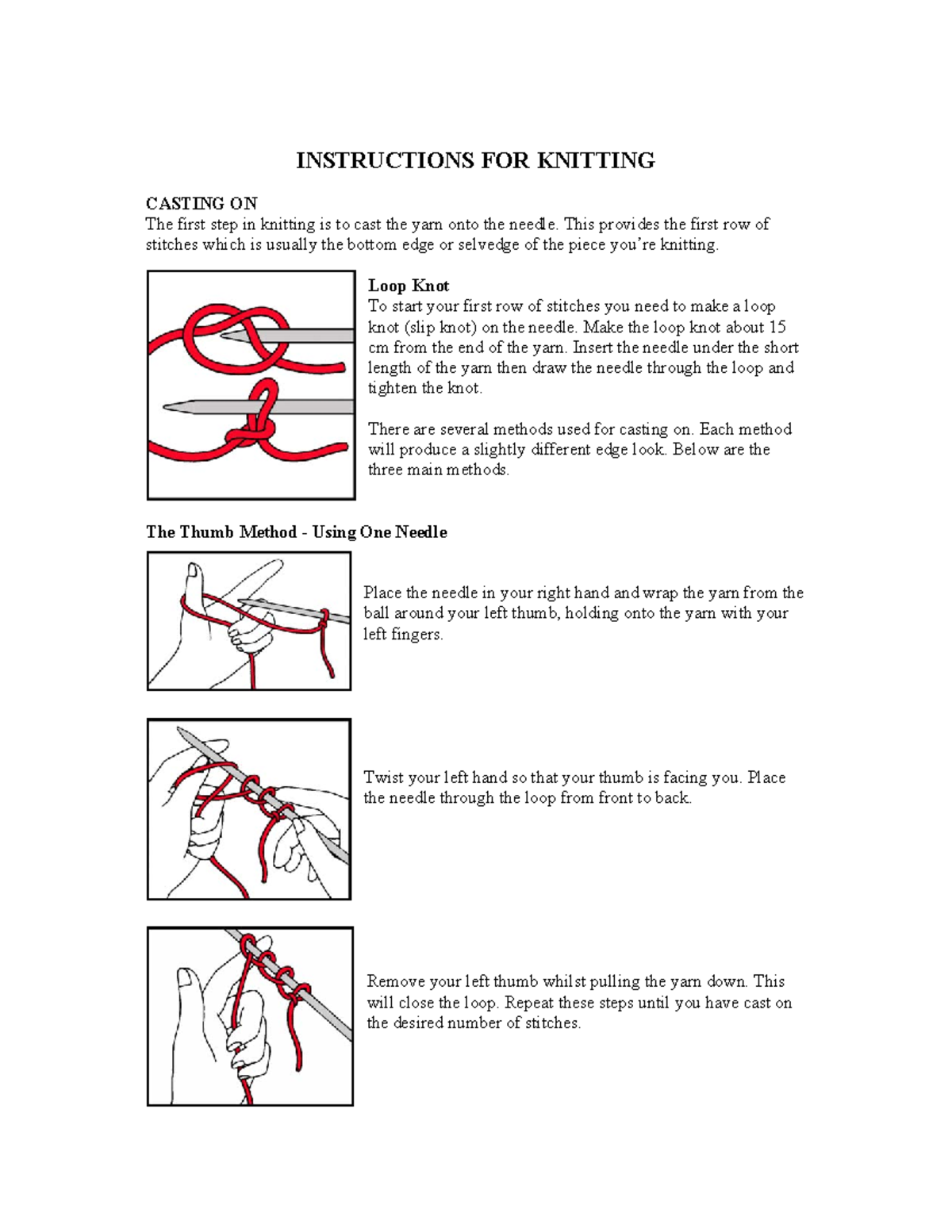 INSTRUCTIONS FOR KNITTING

CASTING ON
The first step in knitting is to cast the yarn onto the needle. This provides the first row of stitches which is usually the bottom edge or selvedge of the piece you're knitting.

Loop Knot
To start your first row of stitches you need to make a loop knot (slip knot) on the needle. Make the loop knot about 15 cm from the end of the yarn. Insert the needle under the short length of the yarn then draw the needle through the loop and tighten the knot.

There are several methods used for casting on. Each method will produce a slightly different edge look. Below are the three main methods.

The Thumb Method - Using One Needle

Place the needle in your right hand and wrap the yarn from the ball around your left thumb, holding onto the yarn with your left fingers.

Twist your left hand so that your thumb is facing you. Place the needle through the loop from front to back.

Remove your left thumb whilst pulling the yarn down. This will close the loop. Repeat these steps until you have cast on the desired number of stitches.