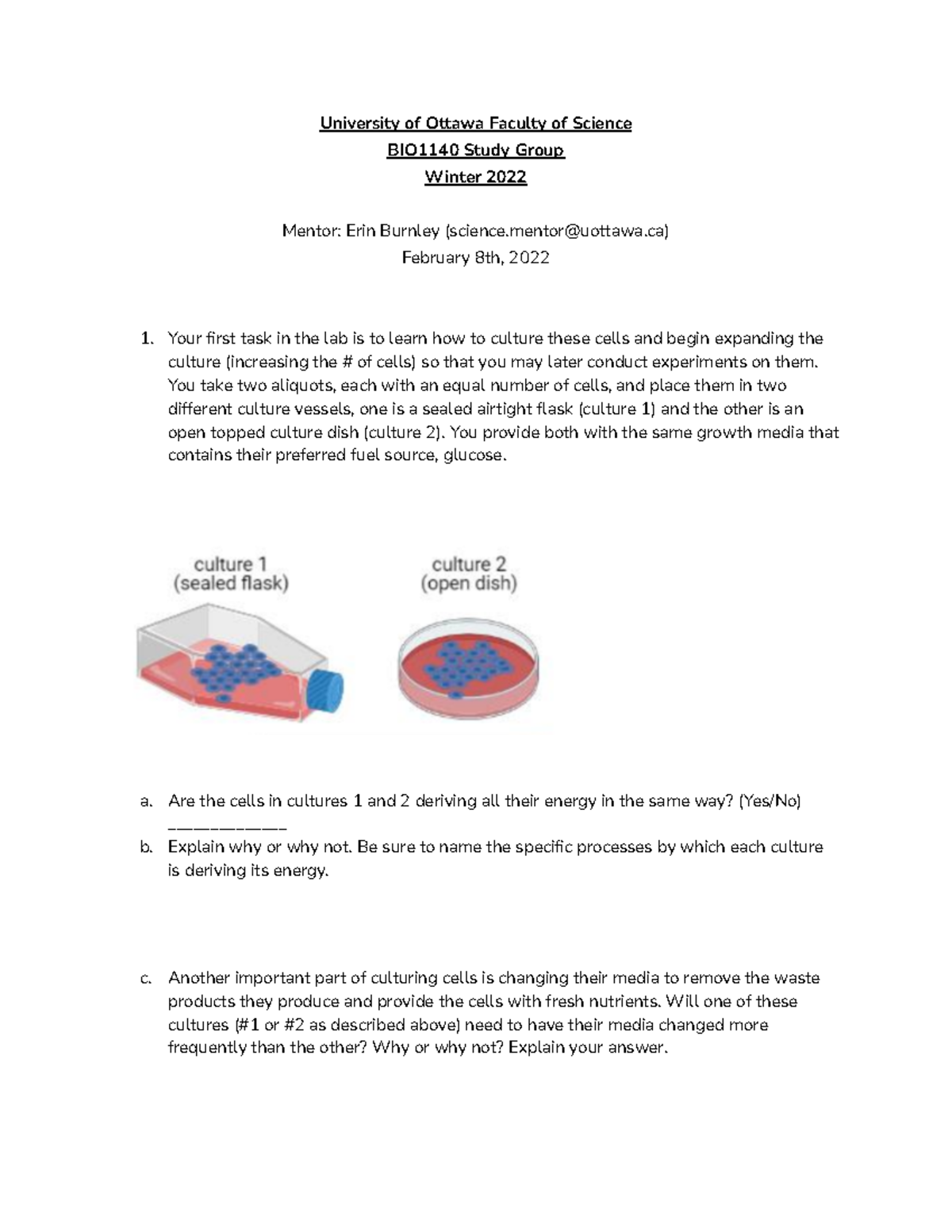 University of Ottawa Faculty of Science
BIO1140 Study Group
Winter 2022

Mentor: Erin Burnley (science.mentor@uottawa.ca)
February 8th, 2022

1. Your first task in the lab is to learn how to culture these cells and begin expanding the culture (increasing the # of cells) so that you may later conduct experiments on them. You take two aliquots, each with an equal number of cells, and place them in two different culture vessels, one is a sealed airtight flask (culture 1) and the other is an open topped culture dish (culture 2). You provide both with the same growth media that contains their preferred fuel source, glucose.

culture 1
(sealed flask)

culture 2
(open dish)

a. Are the cells in cultures 1 and 2 deriving all their energy in the same way? (Yes/No) ___________

b. Explain why or why not. Be sure to name the specific processes by which each culture is deriving its energy.

c. Another important part of culturing cells is changing their media to remove the waste products they produce and provide the cells with fresh nutrients. Will one of these cultures (#1 or #2 as described above) need to have their media changed more frequently than the other? Why or why not? Explain your answer.