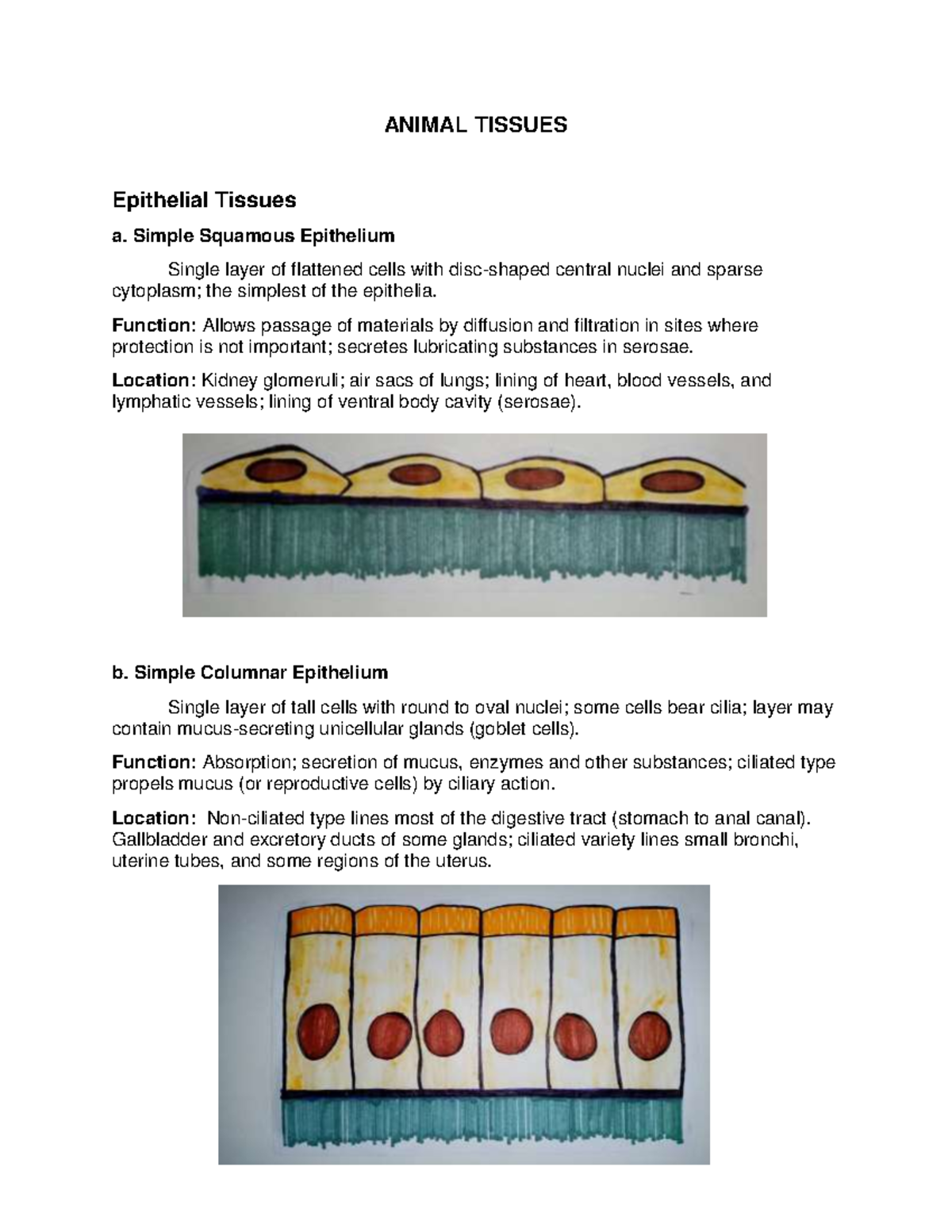 ANIMAL TISSUES

Epithelial Tissues

a. Simple Squamous Epithelium

Single layer of flattened cells with disc-shaped central nuclei and sparse cytoplasm; the simplest of the epithelia.

Function: Allows passage of materials by diffusion and filtration in sites where protection is not important; secretes lubricating substances in serosae.

Location: Kidney glomeruli; air sacs of lungs; lining of heart, blood vessels, and lymphatic vessels; lining of ventral body cavity (serosae).

b. Simple Columnar Epithelium

Single layer of tall cells with round to oval nuclei; some cells bear cilia; layer may contain mucus-secreting unicellular glands (goblet cells).

Function: Absorption; secretion of mucus, enzymes and other substances; ciliated type propels mucus (or reproductive cells) by ciliary action.

Location: Non-ciliated type lines most of the digestive tract (stomach to anal canal). Gallbladder and excretory ducts of some glands; ciliated variety lines small bronchi, uterine tubes, and some regions of the uterus.