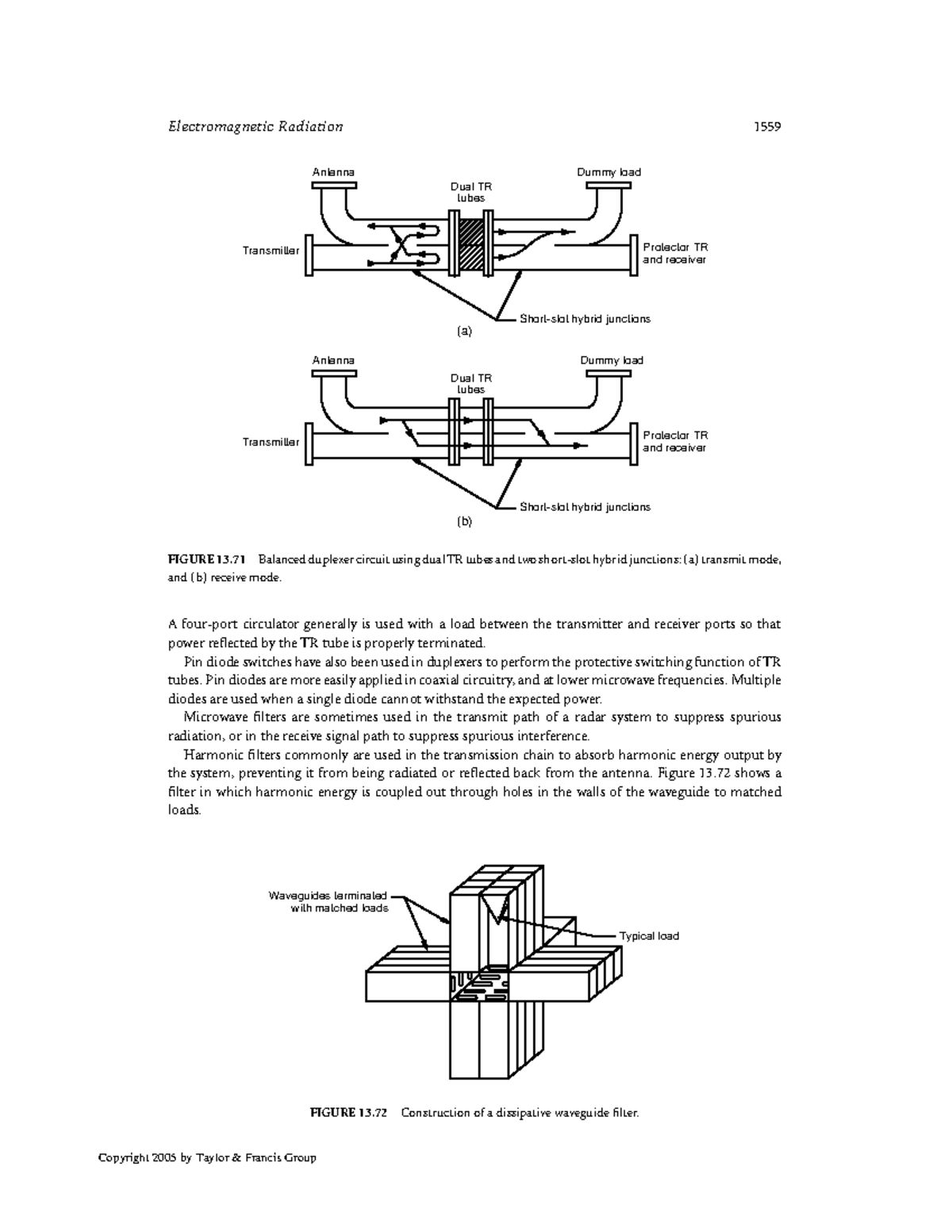 Electromagnetic Radiation 1559

Antenna

Dual TR tubes

Dummy load

Transmitter

Protector TR and receiver

Short-slot hybrid junctions

(a)

Antenna

Dual TR tubes

Dummy load

Transmitter

Protector TR and receiver

Short-slot hybrid junctions

(b)

FIGURE 13.71 Balanced duplexer circuit using dual TR tubes and two short-slot hybrid junctions: (a) transmit mode, and (b) receive mode.

A four-port circulator generally is used with a load between the transmitter and receiver ports so that power reflected by the TR tube is properly terminated.

Pin diode switches have also been used in duplexers to perform the protective switching function of TR tubes. Pin diodes are more easily applied in coaxial circuitry, and at lower microwave frequencies. Multiple diodes are used when a single diode cannot withstand the expected power.

Microwave filters are sometimes used in the transmit path of a radar system to suppress spurious radiation, or in the receive signal path to suppress spurious interference.

Harmonic filters commonly are used in the transmission chain to absorb harmonic energy output by the system, preventing it from being radiated or reflected back from the antenna. Figure 13.72 shows a filter in which harmonic energy is coupled out through holes in the walls of the waveguide to matched loads.

Waveguides terminated with matched loads

Typical load

FIGURE 13.72 Construction of a dissipative waveguide filter.

Copyright 2005 by Taylor & Francis Group