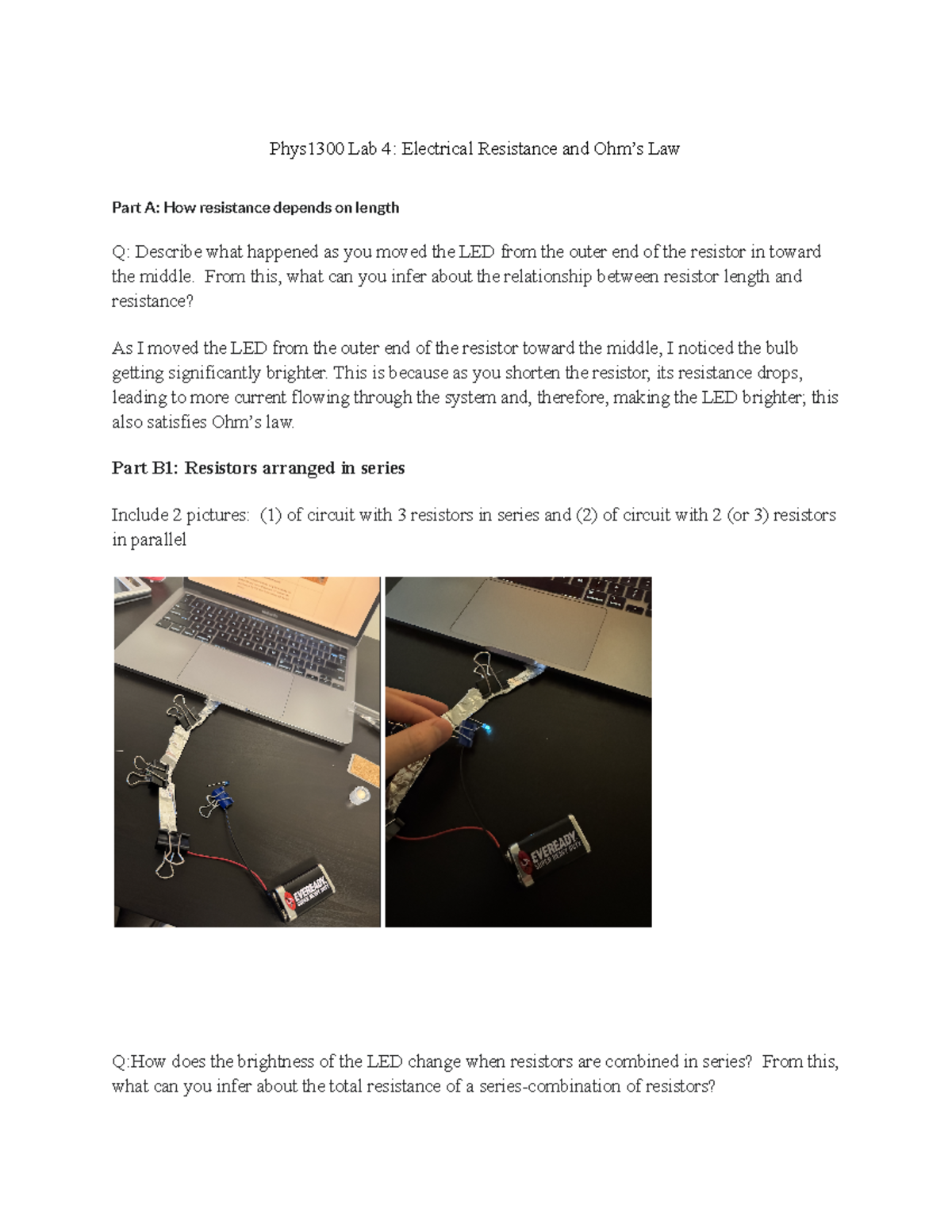 Phys1300 Lab 4: Electrical Resistance and Ohm's Law

Part A: How resistance depends on length

Q: Describe what happened as you moved the LED from the outer end of the resistor in toward the middle. From this, what can you infer about the relationship between resistor length and resistance?

As I moved the LED from the outer end of the resistor toward the middle, I noticed the bulb getting significantly brighter. This is because as you shorten the resistor, its resistance drops, leading to more current flowing through the system and, therefore, making the LED brighter; this also satisfies Ohm's law.

Part B1: Resistors arranged in series

Include 2 pictures: (1) of circuit with 3 resistors in series and (2) of circuit with 2 (or 3) resistors in parallel

EVEREADY
SUPER HEAVY DUTY

EVEREADY
SUPER HEAVY DUTY

Q:How does the brightness of the LED change when resistors are combined in series? From this, what can you infer about the total resistance of a series-combination of resistors?