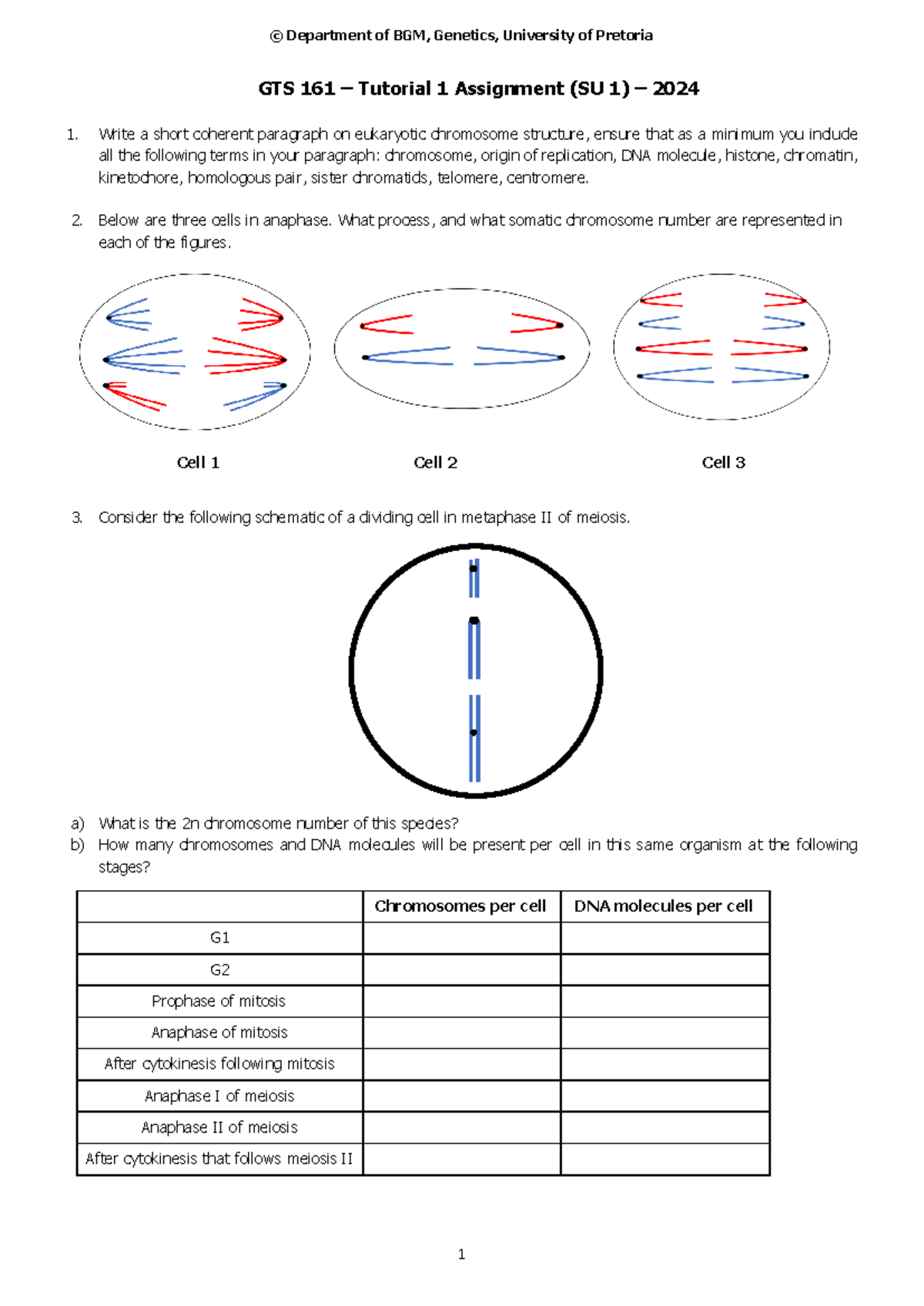 © Department of BGM, Genetics, University of Pretoria

GTS 161 – Tutorial 1 Assignment (SU 1) – 2024

1. Write a short coherent paragraph on eukaryotic chromosome structure, ensure that as a minimum you include all the following terms in your paragraph: chromosome, origin of replication, DNA molecule, histone, chromatin, kinetochore, homologous pair, sister chromatids, telomere, centromere.

2. Below are three cells in anaphase. What process, and what somatic chromosome number are represented in each of the figures.

Cell 1

Cell 2

Cell 3

3. Consider the following schematic of a dividing cell in metaphase II of meiosis.

a) What is the 2n chromosome number of this species?
b) How many chromosomes and DNA molecules will be present per cell in this same organism at the following stages?

| | Chromosomes per cell | DNA molecules per cell |
|---|---|---|
| G1 | | |
| G2 | | |
| Prophase of mitosis | | |
| Anaphase of mitosis | | |
| After cytokinesis following mitosis | | |
| Anaphase I of meiosis | | |
| Anaphase II of meiosis | | |
| After cytokinesis that follows meiosis II | | |

1