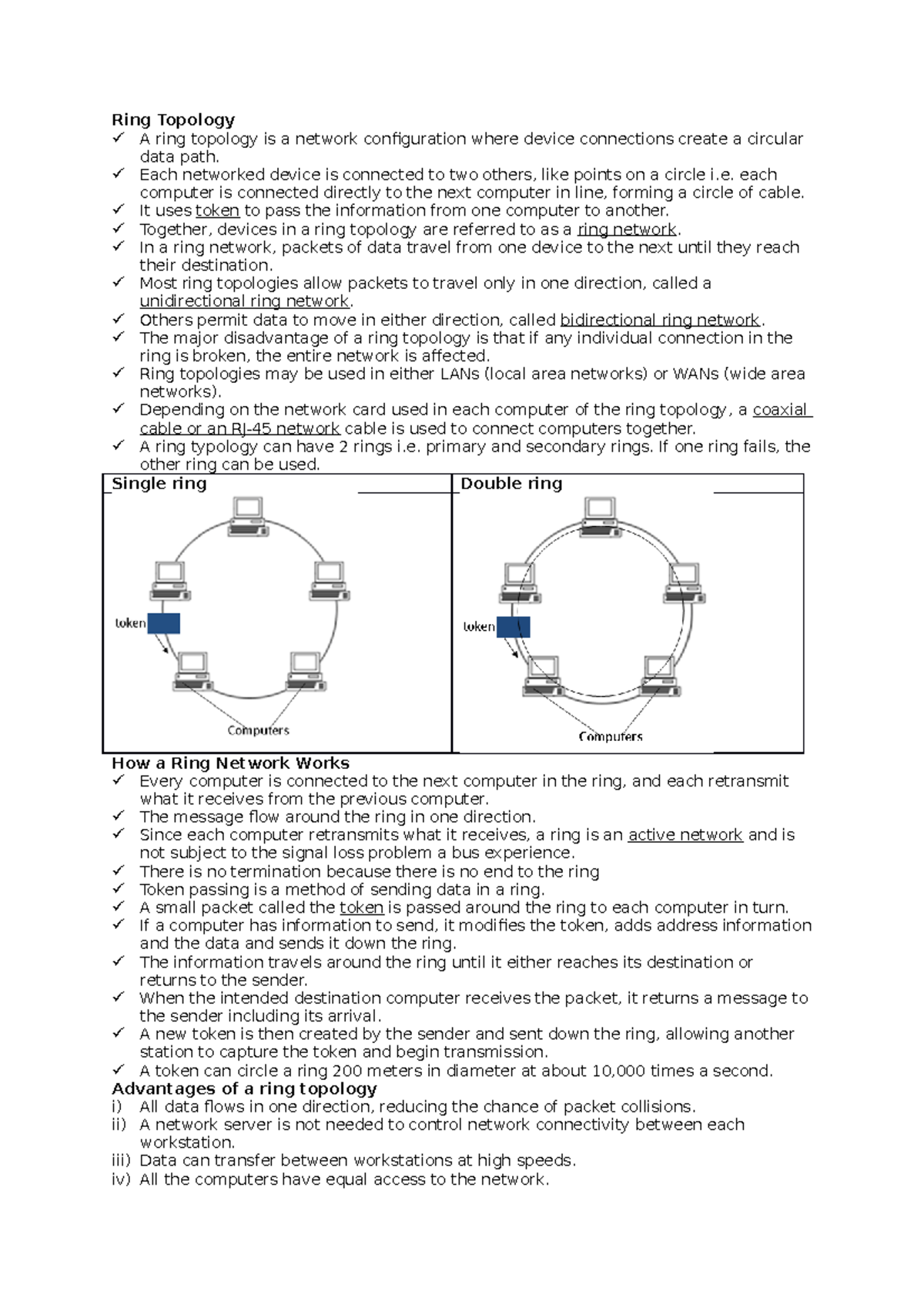 Ring Topology
✓ A ring topology is a network configuration where device connections create a circular data path.
✓ Each networked device is connected to two others, like points on a circle i.e. each computer is connected directly to the next computer in line, forming a circle of cable.
✓ It uses token to pass the information from one computer to another.
✓ Together, devices in a ring topology are referred to as a ring network.
✓ In a ring network, packets of data travel from one device to the next until they reach their destination.
✓ Most ring topologies allow packets to travel only in one direction, called a unidirectional ring network.
✓ Others permit data to move in either direction, called bidirectional ring network.
✓ The major disadvantage of a ring topology is that if any individual connection in the ring is broken, the entire network is affected.
✓ Ring topologies may be used in either LANs (local area networks) or WANs (wide area networks).
✓ Depending on the network card used in each computer of the ring topology, a coaxial cable or an RJ-45 network cable is used to connect computers together.
✓ A ring typology can have 2 rings i.e. primary and secondary rings. If one ring fails, the other ring can be used.

| Single ring | Double ring |
|---|---|
| token Computers | token Computers |

How a Ring Network Works
✓ Every computer is connected to the next computer in the ring, and each retransmit what it receives from the previous computer.
✓ The message flow around the ring in one direction.
✓ Since each computer retransmits what it receives, a ring is an active network and is not subject to the signal loss problem a bus experience.
✓ There is no termination because there is no end to the ring
✓ Token passing is a method of sending data in a ring.
✓ A small packet called the token is passed around the ring to each computer in turn.
✓ If a computer has information to send, it modifies the token, adds address information and the data and sends it down the ring.
✓ The information travels around the ring until it either reaches its destination or returns to the sender.
✓ When the intended destination computer receives the packet, it returns a message to the sender including its arrival.
✓ A new token is then created by the sender and sent down the ring, allowing another station to capture the token and begin transmission.
✓ A token can circle a ring 200 meters in diameter at about 10,000 times a second.
Advantages of a ring topology
i) All data flows in one direction, reducing the chance of packet collisions.
ii) A network server is not needed to control network connectivity between each workstation.
iii) Data can transfer between workstations at high speeds.
iv) All the computers have equal access to the network.