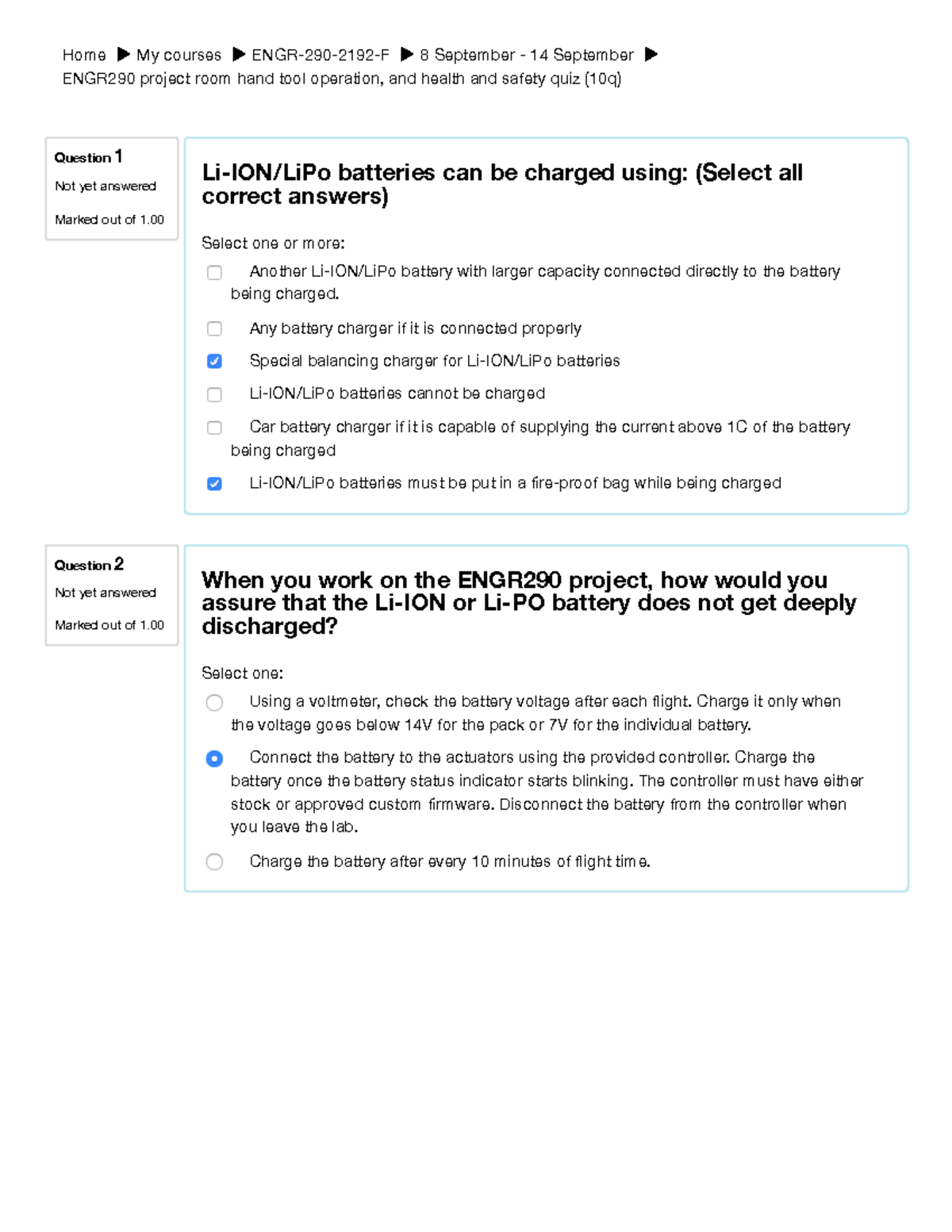 Home ▶ My courses ▶ ENGR-290-2192-F ▶ 8 September - 14 September ▶ ENGR290 project room hand tool operation, and health and safety quiz (10q)

Question 1
Not yet answered
Marked out of 1.00

Li-ION/LiPo batteries can be charged using: (Select all correct answers)

Select one or more:

Another Li-ION/LiPo battery with larger capacity connected directly to the battery being charged.

Any battery charger if it is connected properly

Special balancing charger for Li-ION/LiPo batteries

Li-ION/LiPo batteries cannot be charged

Car battery charger if it is capable of supplying the current above 1C of the battery being charged

Li-ION/LiPo batteries must be put in a fire-proof bag while being charged

Question 2
Not yet answered
Marked out of 1.00

When you work on the ENGR290 project, how would you assure that the Li-ION or Li-PO battery does not get deeply discharged?

Select one:

Using a voltmeter, check the battery voltage after each flight. Charge it only when the voltage goes below 14V for the pack or 7V for the individual battery.

Connect the battery to the actuators using the provided controller. Charge the battery once the battery status indicator starts blinking. The controller must have either stock or approved custom firmware. Disconnect the battery from the controller when you leave the lab.

Charge the battery after every 10 minutes of flight time.