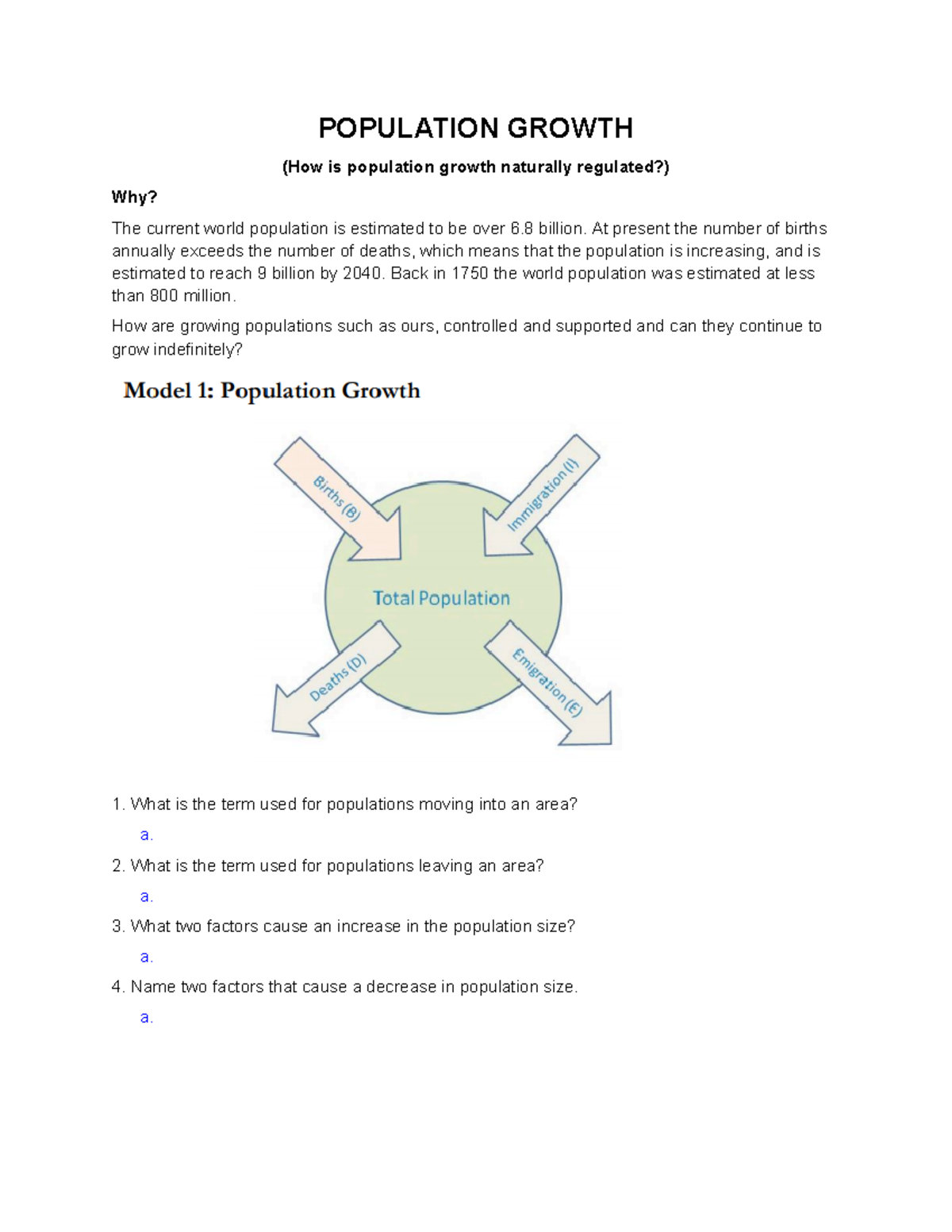 POPULATION GROWTH

(How is population growth naturally regulated?)

Why?

The current world population is estimated to be over 6.8 billion. At present the number of births annually exceeds the number of deaths, which means that the population is increasing, and is estimated to reach 9 billion by 2040. Back in 1750 the world population was estimated at less than 800 million.

How are growing populations such as ours, controlled and supported and can they continue to grow indefinitely?

Model 1: Population Growth

Births (B)

Immigration (I)

Total Population

Deaths (D)

Emigration (E)

1. What is the term used for populations moving into an area?

a.

2. What is the term used for populations leaving an area?

a.

3. What two factors cause an increase in the population size?

a.

4. Name two factors that cause a decrease in population size.

a.