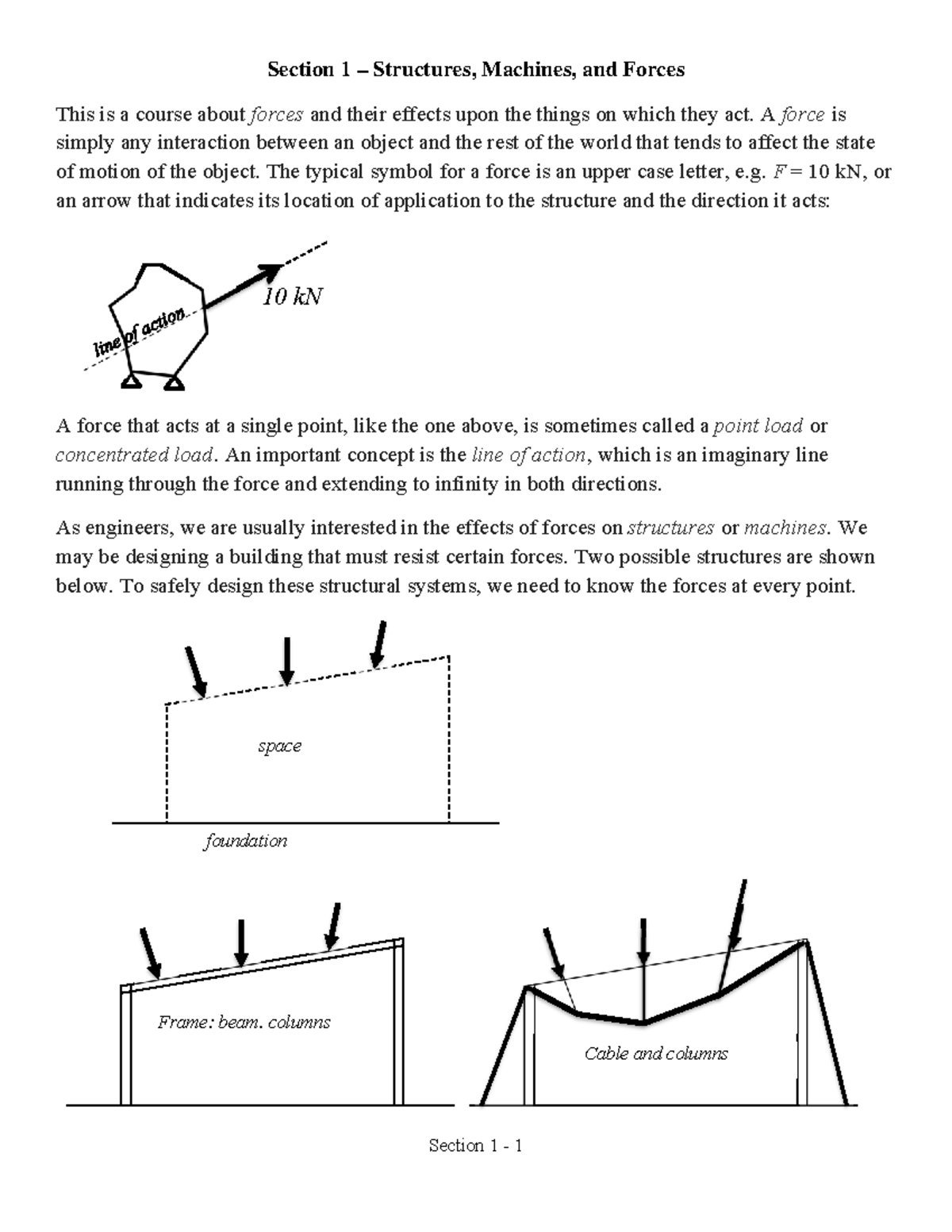 Section 1 – Structures, Machines, and Forces

This is a course about forces and their effects upon the things on which they act. A force is simply any interaction between an object and the rest of the world that tends to affect the state of motion of the object. The typical symbol for a force is an upper case letter, e.g. $F = 10$ kN, or an arrow that indicates its location of application to the structure and the direction it acts:

line of action

10 kN

A force that acts at a single point, like the one above, is sometimes called a point load or concentrated load. An important concept is the line of action, which is an imaginary line running through the force and extending to infinity in both directions.

As engineers, we are usually interested in the effects of forces on structures or machines. We may be designing a building that must resist certain forces. Two possible structures are shown below. To safely design these structural systems, we need to know the forces at every point.

space

foundation

Frame: beam. columns

Cable and columns

Section 1 - 1