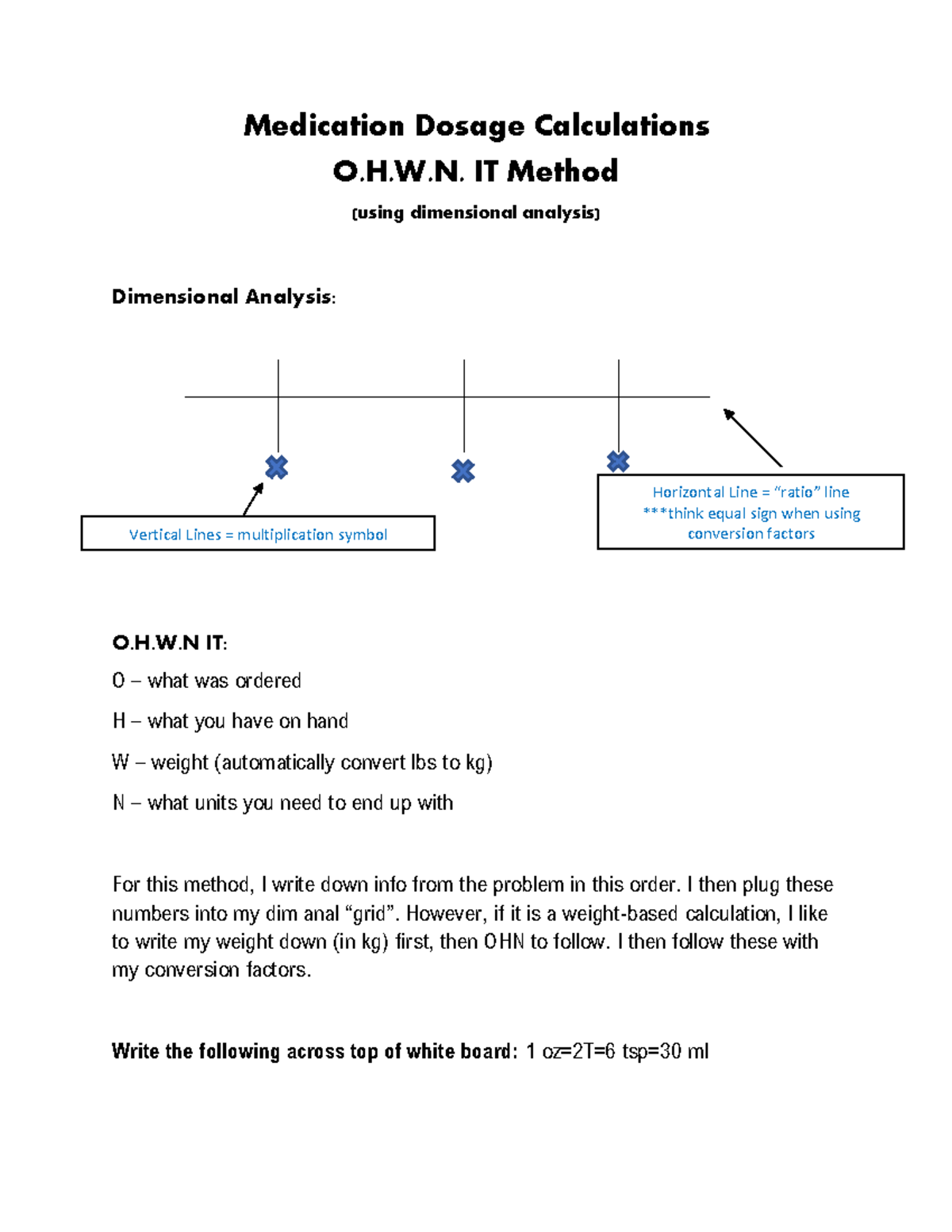 Medication Dosage Calculations
O.H.W.N. IT Method
(using dimensional analysis)

Dimensional Analysis:

Vertical Lines = multiplication symbol

Horizontal Line = "ratio" line
***think equal sign when using conversion factors

O.H.W.N IT:

O – what was ordered

H – what you have on hand

W – weight (automatically convert lbs to kg)

N – what units you need to end up with

For this method, I write down info from the problem in this order. I then plug these numbers into my dim anal "grid". However, if it is a weight-based calculation, I like to write my weight down (in kg) first, then OHN to follow. I then follow these with my conversion factors.

Write the following across top of white board: 1 oz=2T=6 tsp=30 ml