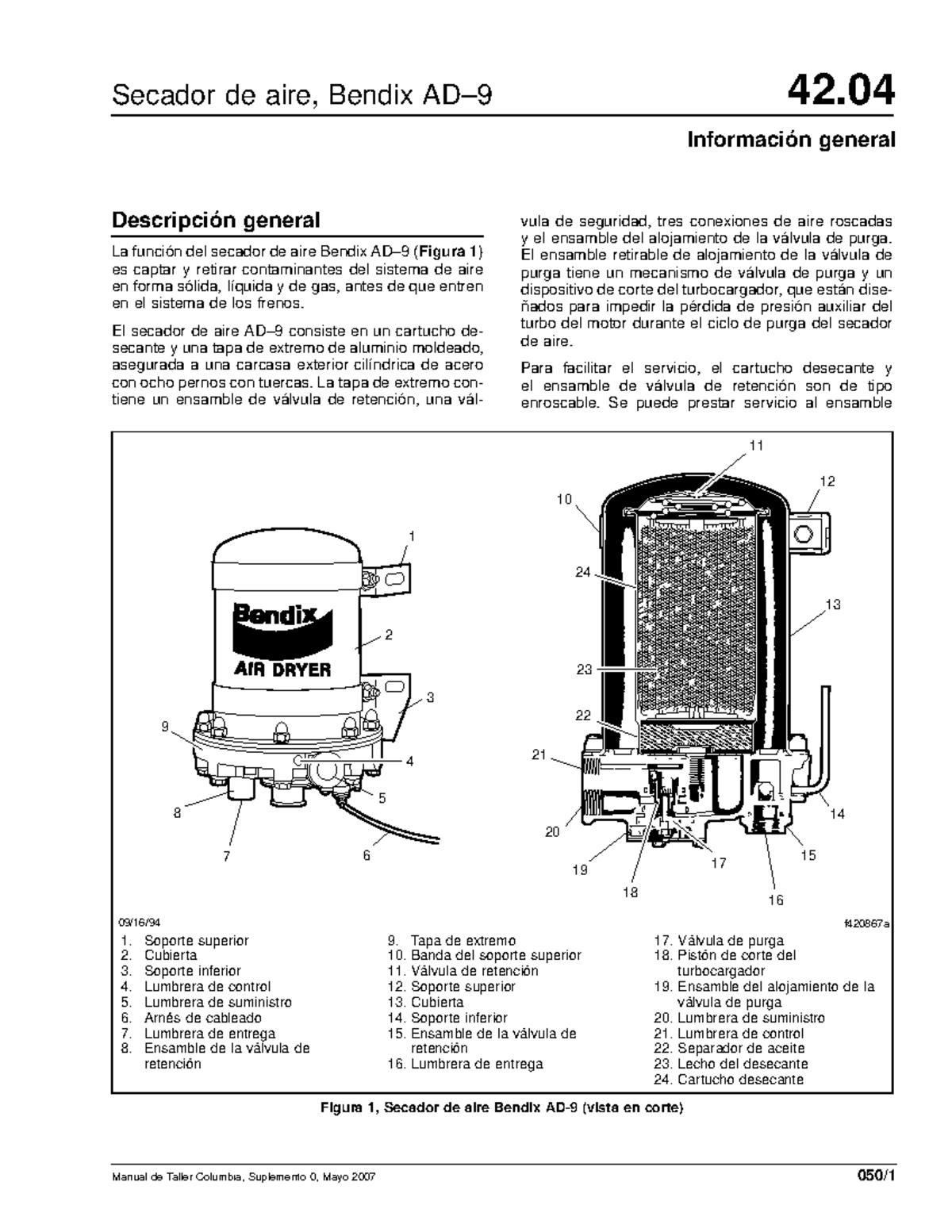 Secador de aire, Bendix AD–9

42.04

Información general

Descripción general

La función del secador de aire Bendix AD–9 (Figura 1) es captar y retirar contaminantes del sistema de aire en forma sólida, líquida y de gas, antes de que entren en el sistema de los frenos.

El secador de aire AD–9 consiste en un cartucho desecante y una tapa de extremo de aluminio moldeado, asegurada a una carcasa exterior cilíndrica de acero con ocho pernos con tuercas. La tapa de extremo contiene un ensamble de válvula de retención, una válvula de seguridad, tres conexiones de aire roscadas y el ensamble del alojamiento de la válvula de purga. El ensamble retirable de alojamiento de la válvula de purga tiene un mecanismo de válvula de purga y un dispositivo de corte del turbocargador, que están diseñados para impedir la pérdida de presión auxiliar del turbo del motor durante el ciclo de purga del secador de aire.

Para facilitar el servicio, el cartucho desecante y el ensamble de válvula de retención son de tipo enroscable. Se puede prestar servicio al ensamble

Bendix
AIR DRYER

1
2
3
4
5
6
7
8
9
10
11
12
13
14
15
16
17
18
19
20
21
22
23
24

09/16/94

f420867a

1. Soporte superior
2. Cubierta
3. Soporte inferior
4. Lumbrera de control
5. Lumbrera de suministro
6. Arnés de cableado
7. Lumbrera de entrega
8. Ensamble de la válvula de retención

9. Tapa de extremo
10. Banda del soporte superior
11. Válvula de retención
12. Soporte superior
13. Cubierta
14. Soporte inferior
15. Ensamble de la válvula de retención
16. Lumbrera de entrega

17. Válvula de purga
18. Pistón de corte del turbocargador
19. Ensamble del alojamiento de la válvula de purga
20. Lumbrera de suministro
21. Lumbrera de control
22. Separador de aceite
23. Lecho del desecante
24. Cartucho desecante

Figura 1, Secador de aire Bendix AD-9 (vista en corte)

Manual de Taller Columbia, Suplemento 0, Mayo 2007

050/1