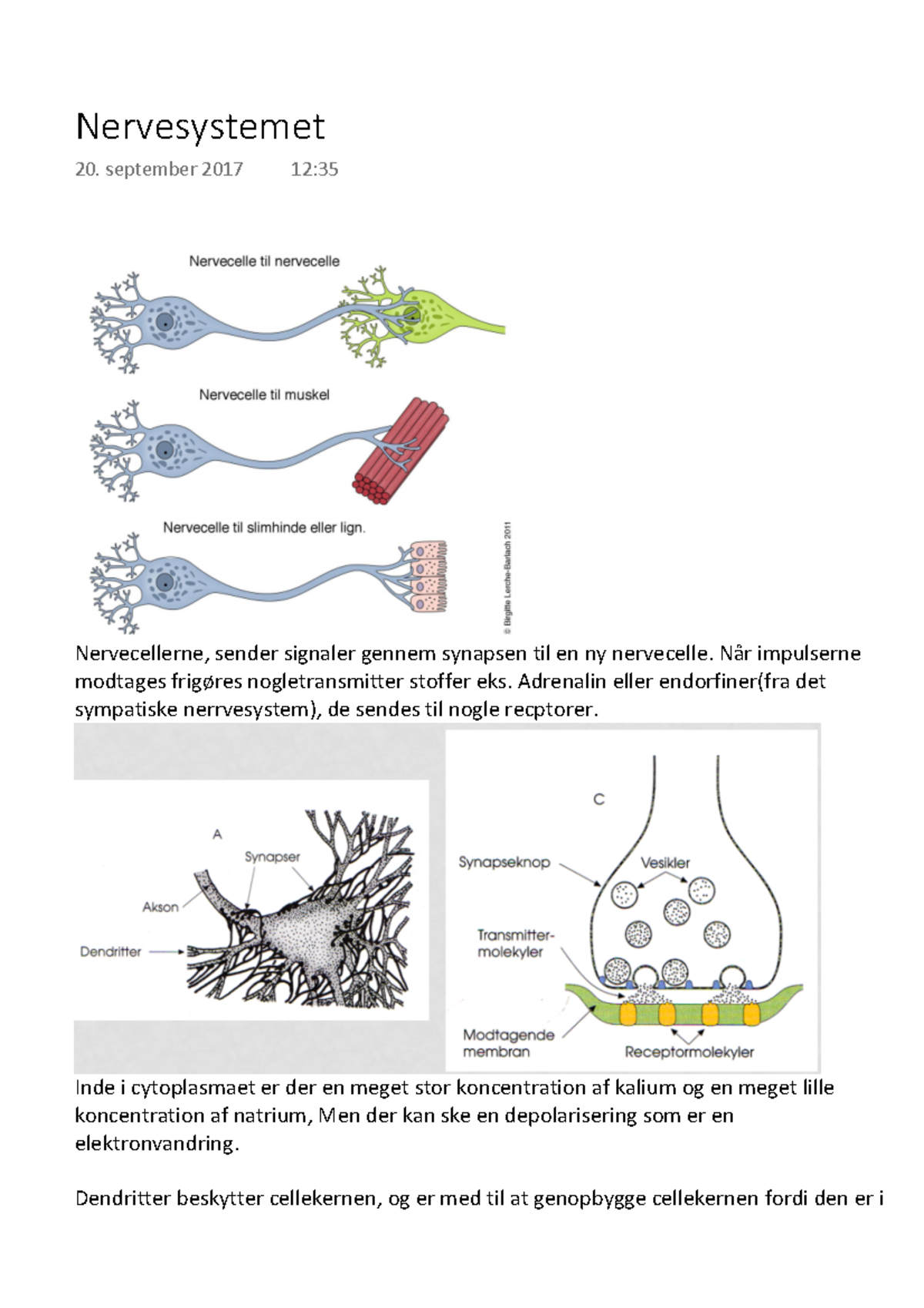 Nervesystemet

20. september 2017 12:35

Nervecelle til nervecelle

Nervecelle til muskel

Nervecelle til slimhinde eller lign.

© Birgitte Lerche-Barlach 2011

Nervecellerne, sender signaler gennem synapsen til en ny nervecelle. Når impulserne modtages frigøres nogletransmitter stoffer eks. Adrenalin eller endorfiner(fra det sympatiske nerrvesystem), de sendes til nogle recptorer.

A

Synapser

Akson

Dendritter

C

Synapseknop

Vesikler

Transmitter-molekyler

Modtagende membran

Receptormolekyler

Inde i cytoplasmaet er der en meget stor koncentration af kalium og en meget lille koncentration af natrium, Men der kan ske en depolarisering som er en elektronvandring.

Dendritter beskytter cellekernen, og er med til at genopbygge cellekernen fordi den er i