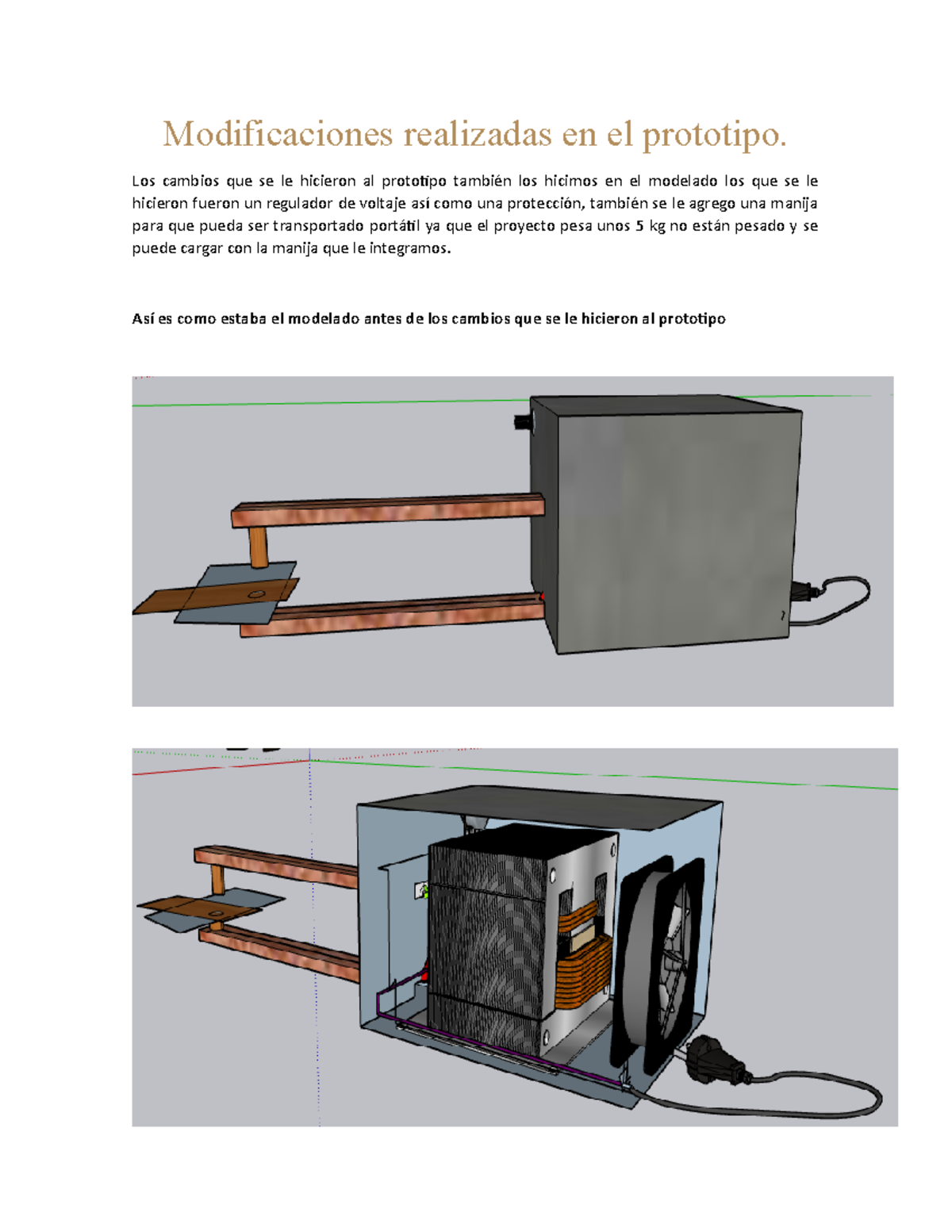 Modificaciones realizadas en el prototipo.

Los cambios que se le hicieron al prototipo también los hicimos en el modelado los que se le hicieron fueron un regulador de voltaje así como una protección, también se le agrego una manija para que pueda ser transportado portátil ya que el proyecto pesa unos 5 kg no están pesado y se puede cargar con la manija que le integramos.

Así es como estaba el modelado antes de los cambios que se le hicieron al prototipo