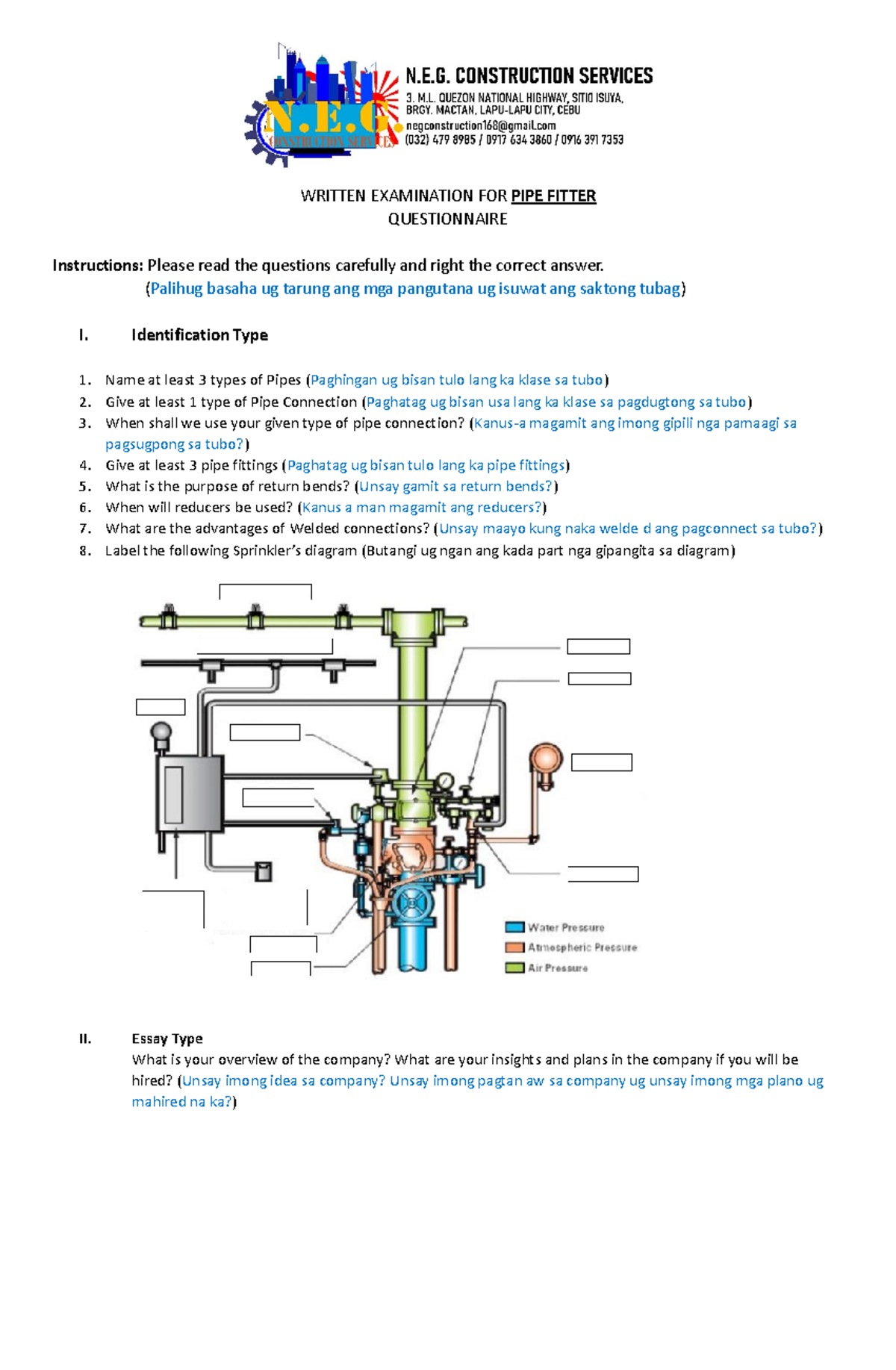 N.E.G.
CONSTRUCTION SERVICES

N.E.G. CONSTRUCTION SERVICES
3. M.L. QUEZON NATIONAL HIGHWAY, SITIO ISUYA, BRGY. MACTAN, LAPU-LAPU CITY, CEBU
negconstruction168@gmail.com
(032) 479 8985 / 0917 634 3860 / 0916 391 7353

WRITTEN EXAMINATION FOR PIPE FITTER
QUESTIONNAIRE

Instructions: Please read the questions carefully and right the correct answer.
(Palihug basaha ug tarung ang mga pangutana ug isuwat ang saktong tubag)

I. Identification Type

1. Name at least 3 types of Pipes (Paghingan ug bisan tulo lang ka klase sa tubo)
2. Give at least 1 type of Pipe Connection (Paghatag ug bisan usa lang ka klase sa pagdugtong sa tubo)
3. When shall we use your given type of pipe connection? (Kanus-a magamit ang imong gipili nga pamaagi sa pagsugpong sa tubo?)
4. Give at least 3 pipe fittings (Paghatag ug bisan tulo lang ka pipe fittings)
5. What is the purpose of return bends? (Unsay gamit sa return bends?)
6. When will reducers be used? (Kanus a man magamit ang reducers?)
7. What are the advantages of Welded connections? (Unsay maayo kung naka welde d ang pagconnect sa tubo?)
8. Label the following Sprinkler's diagram (Butangi ug ngan ang kada part nga gipangita sa diagram)

Water Pressure
Atmospheric Pressure
Air Pressure

II. Essay Type
What is your overview of the company? What are your insights and plans in the company if you will be hired? (Unsay imong idea sa company? Unsay imong pagtan aw sa company ug unsay imong mga plano ug mahired na ka?)