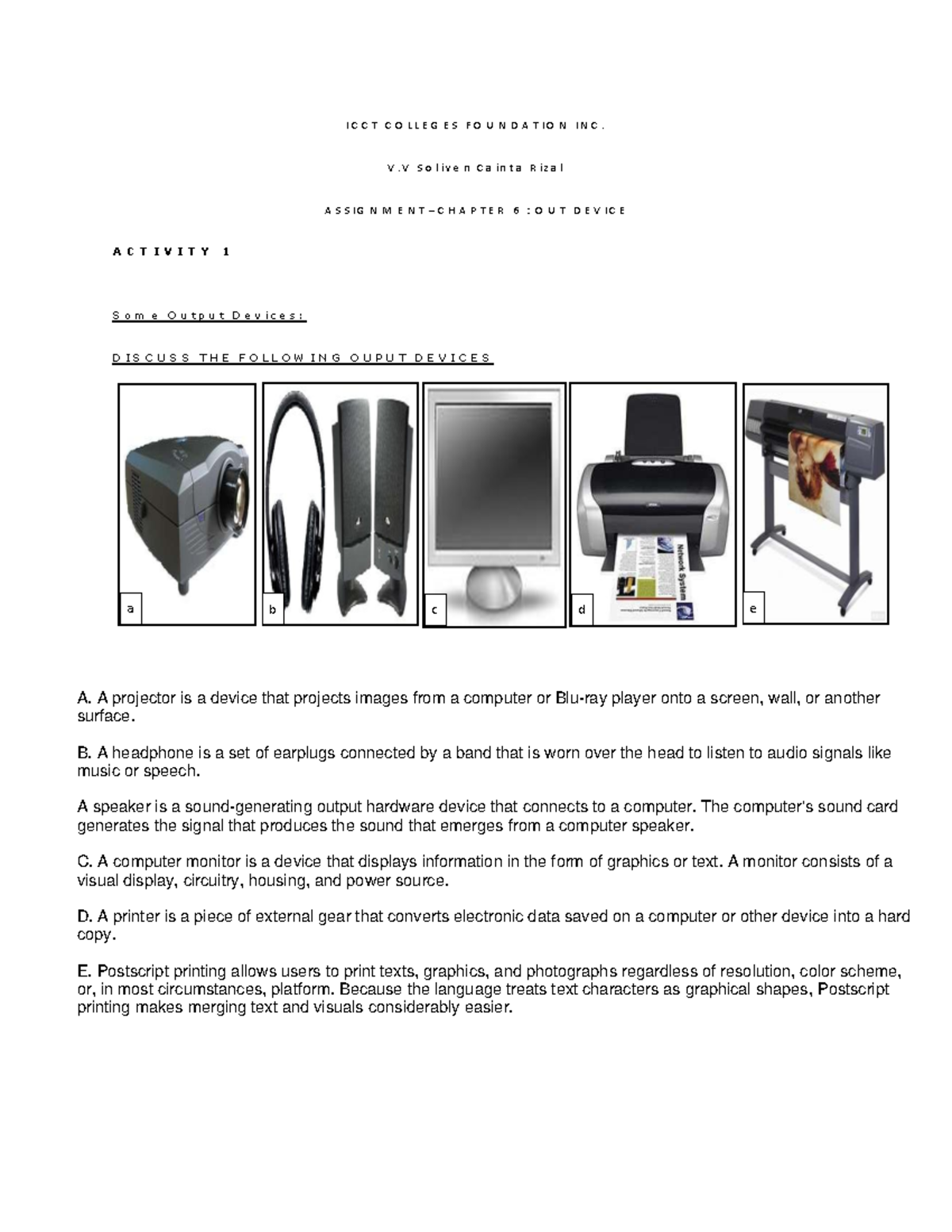 ICCT COLLEGES FOUNDATION INC.

V.V Soliven Cainta Rizal

ASSIGNMENT–CHAPTER 6 :OUT DEVICE

ACTIVITY 1

Some Output Devices:

DISCUSS THE FOLLOWING OUPUT DEVICES

a

b

c

Network System

d

e

A. A projector is a device that projects images from a computer or Blu-ray player onto a screen, wall, or another surface.

B. A headphone is a set of earplugs connected by a band that is worn over the head to listen to audio signals like music or speech.

A speaker is a sound-generating output hardware device that connects to a computer. The computer's sound card generates the signal that produces the sound that emerges from a computer speaker.

C. A computer monitor is a device that displays information in the form of graphics or text. A monitor consists of a visual display, circuitry, housing, and power source.

D. A printer is a piece of external gear that converts electronic data saved on a computer or other device into a hard copy.

E. Postscript printing allows users to print texts, graphics, and photographs regardless of resolution, color scheme, or, in most circumstances, platform. Because the language treats text characters as graphical shapes, Postscript printing makes merging text and visuals considerably easier.