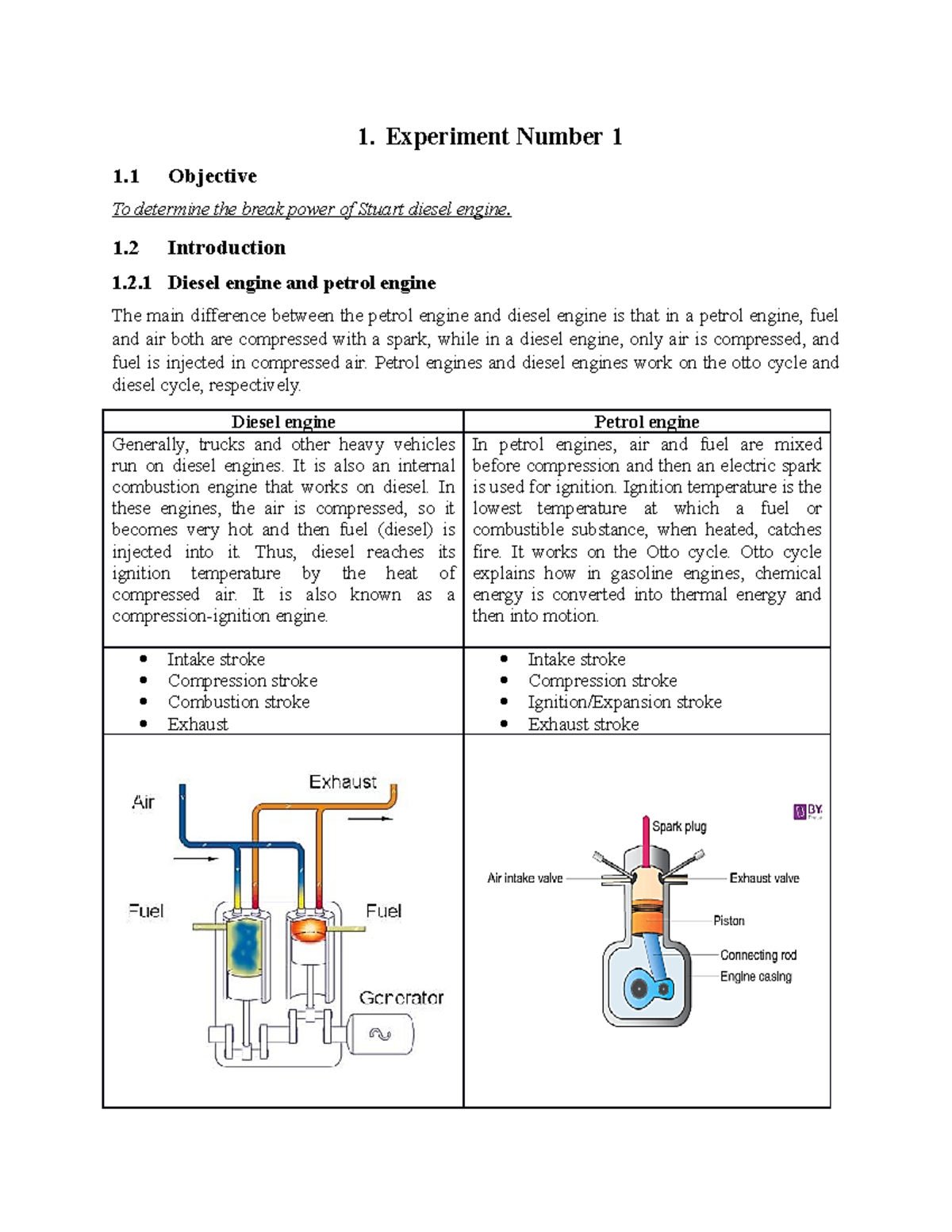 1. Experiment Number 1

1.1 Objective

To determine the break power of Stuart diesel engine.

1.2 Introduction

1.2.1 Diesel engine and petrol engine

The main difference between the petrol engine and diesel engine is that in a petrol engine, fuel and air both are compressed with a spark, while in a diesel engine, only air is compressed, and fuel is injected in compressed air. Petrol engines and diesel engines work on the otto cycle and diesel cycle, respectively.

| Diesel engine | Petrol engine |
|---|---|
| Generally, trucks and other heavy vehicles run on diesel engines. It is also an internal combustion engine that works on diesel. In these engines, the air is compressed, so it becomes very hot and then fuel (diesel) is injected into it. Thus, diesel reaches its ignition temperature by the heat of compressed air. It is also known as a compression-ignition engine. | In petrol engines, air and fuel are mixed before compression and then an electric spark is used for ignition. Ignition temperature is the lowest temperature at which a fuel or combustible substance, when heated, catches fire. It works on the Otto cycle. Otto cycle explains how in gasoline engines, chemical energy is converted into thermal energy and then into motion. |
| • Intake stroke • Compression stroke • Combustion stroke • Exhaust | • Intake stroke • Compression stroke • Ignition/Expansion stroke • Exhaust stroke |
| Air Exhaust Fuel Fuel Generator | BY. Spark plug Air intake valve Exhaust valve Piston Connecting rod Engine casing |