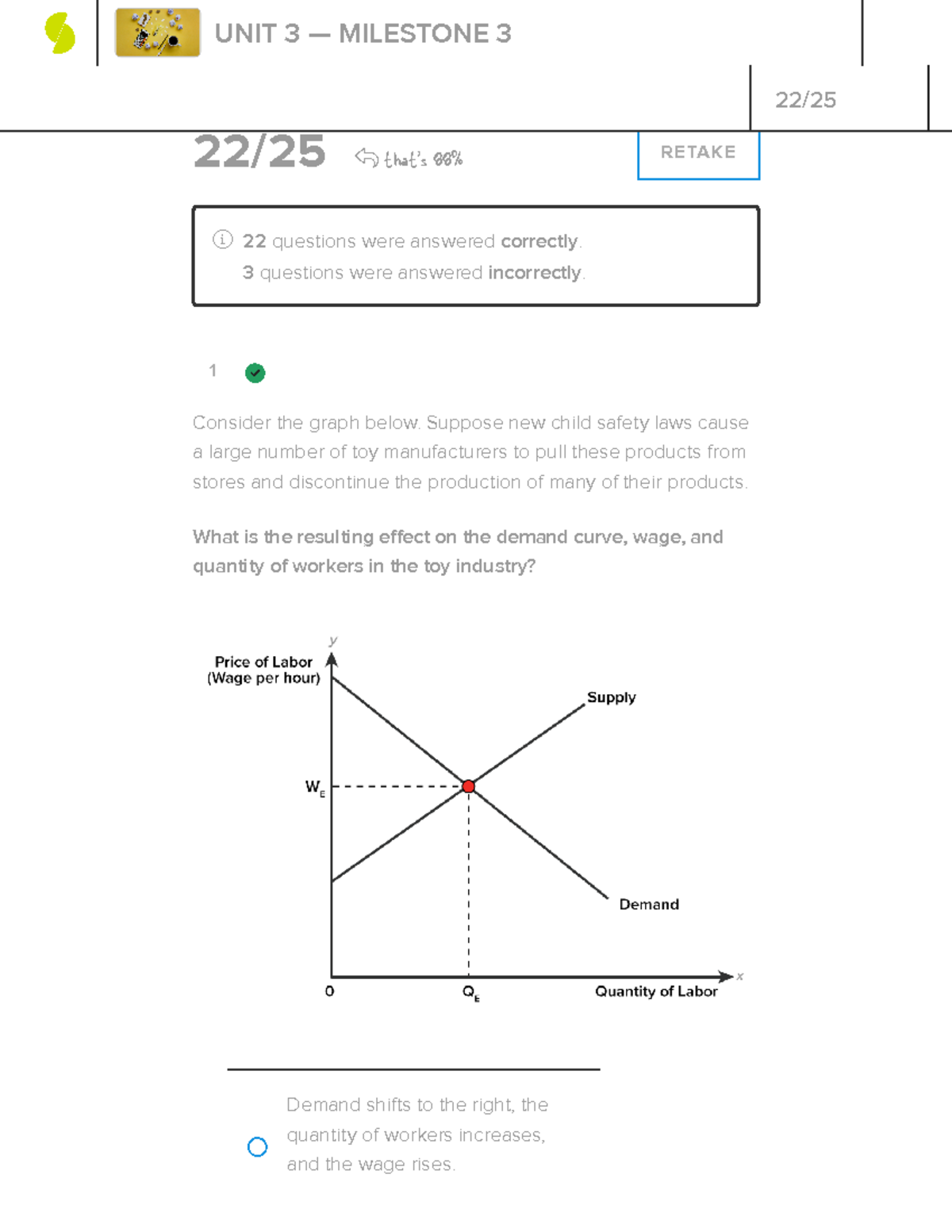 UNIT 3 — MILESTONE 3

22/25

22/25 that's 88%

RETAKE

22 questions were answered correctly.
3 questions were answered incorrectly.

1

Consider the graph below. Suppose new child safety laws cause a large number of toy manufacturers to pull these products from stores and discontinue the production of many of their products.

What is the resulting effect on the demand curve, wage, and quantity of workers in the toy industry?

y
Price of Labor (Wage per hour)
Supply
$W_E$
Demand
0
$Q_E$
Quantity of Labor
x

Demand shifts to the right, the quantity of workers increases, and the wage rises.