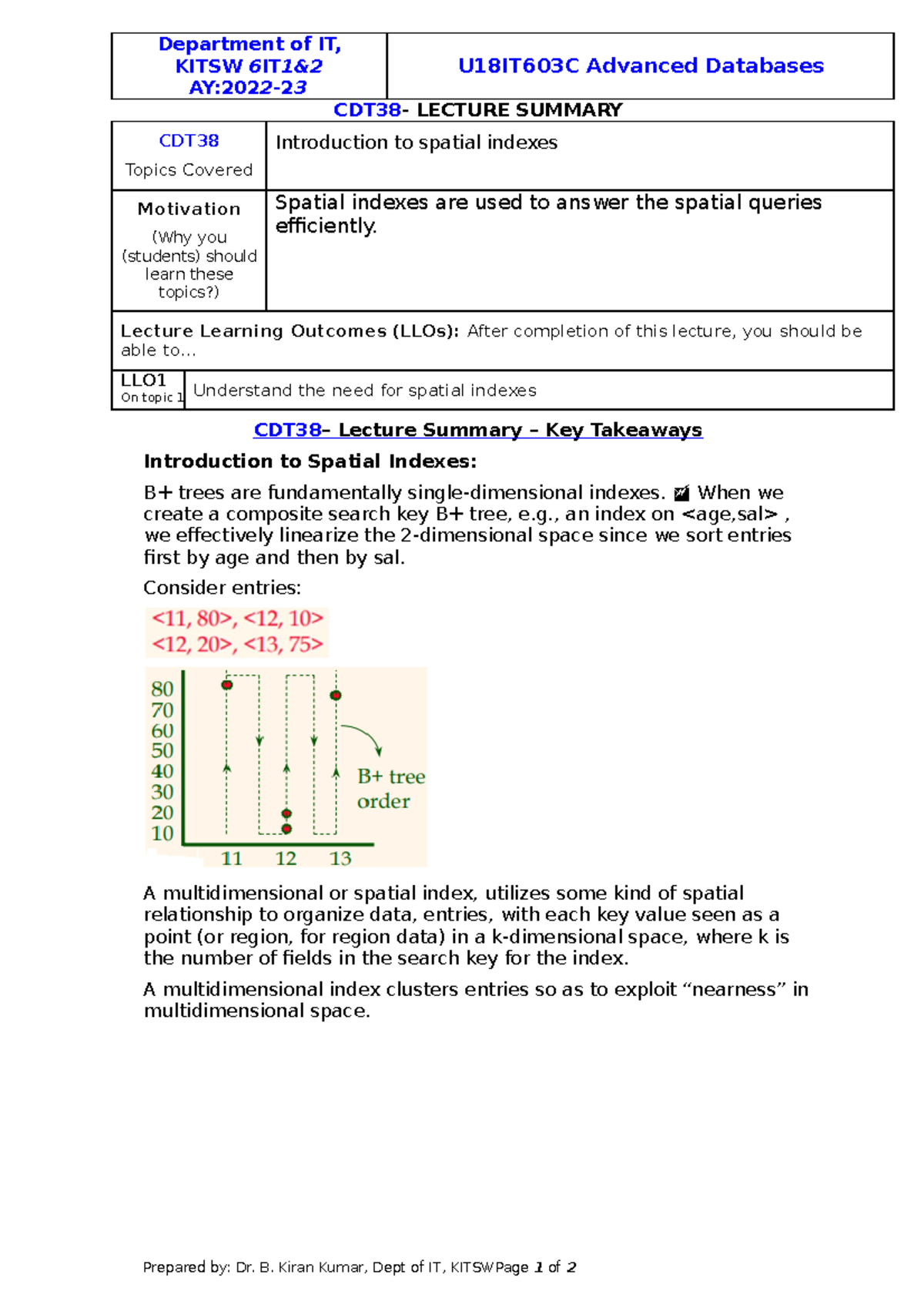 | Department of IT, KITSW 6IT1&2 AY:2022-23 | U18IT603C Advanced Databases |
|---|---|

CDT38- LECTURE SUMMARY

| CDT38 Topics Covered | Introduction to spatial indexes |
|---|---|
| Motivation (Why you (students) should learn these topics?) | Spatial indexes are used to answer the spatial queries efficiently. |

Lecture Learning Outcomes (LLOs): After completion of this lecture, you should be able to…

| LLO1 On topic 1 | Understand the need for spatial indexes |
|---|---|

CDT38– Lecture Summary – Key Takeaways

Introduction to Spatial Indexes:

B+ trees are fundamentally single-dimensional indexes. When we create a composite search key B+ tree, e.g., an index on <age,sal> , we effectively linearize the 2-dimensional space since we sort entries first by age and then by sal.

Consider entries:

<11, 80>, <12, 10>
<12, 20>, <13, 75>

80
70
60
50
40
30
20
10
11 12 13
B+ tree order

A multidimensional or spatial index, utilizes some kind of spatial relationship to organize data, entries, with each key value seen as a point (or region, for region data) in a k-dimensional space, where k is the number of fields in the search key for the index.

A multidimensional index clusters entries so as to exploit “nearness” in multidimensional space.

Prepared by: Dr. B. Kiran Kumar, Dept of IT, KITSW Page 1 of 2