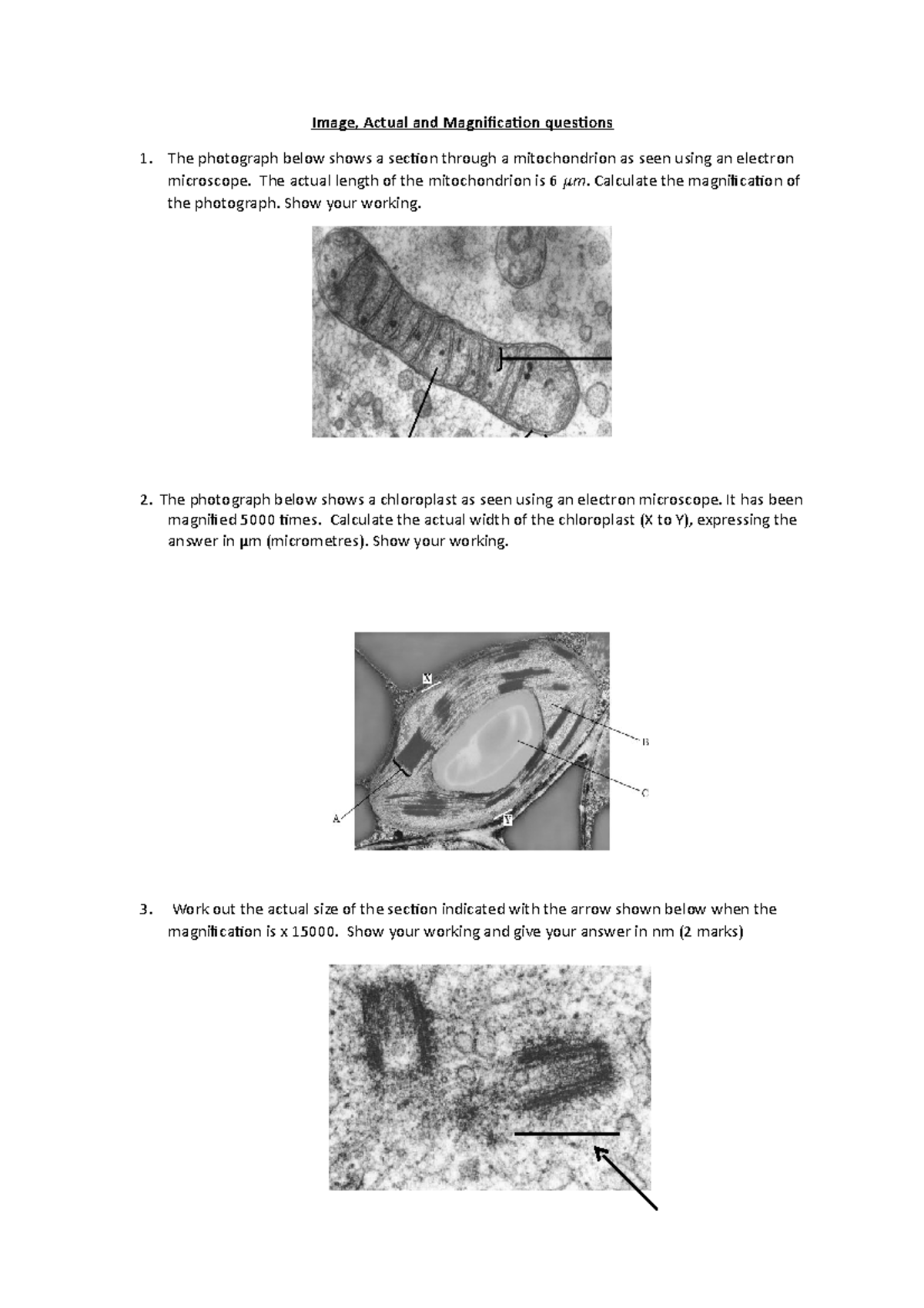 Image, Actual and Magnification questions

1. The photograph below shows a section through a mitochondrion as seen using an electron microscope. The actual length of the mitochondrion is 6 $\mu m$. Calculate the magnification of the photograph. Show your working.

2. The photograph below shows a chloroplast as seen using an electron microscope. It has been magnified 5000 times. Calculate the actual width of the chloroplast (X to Y), expressing the answer in µm (micrometres). Show your working.

X
B
C
A
Y

3. Work out the actual size of the section indicated with the arrow shown below when the magnification is x 15000. Show your working and give your answer in nm (2 marks)