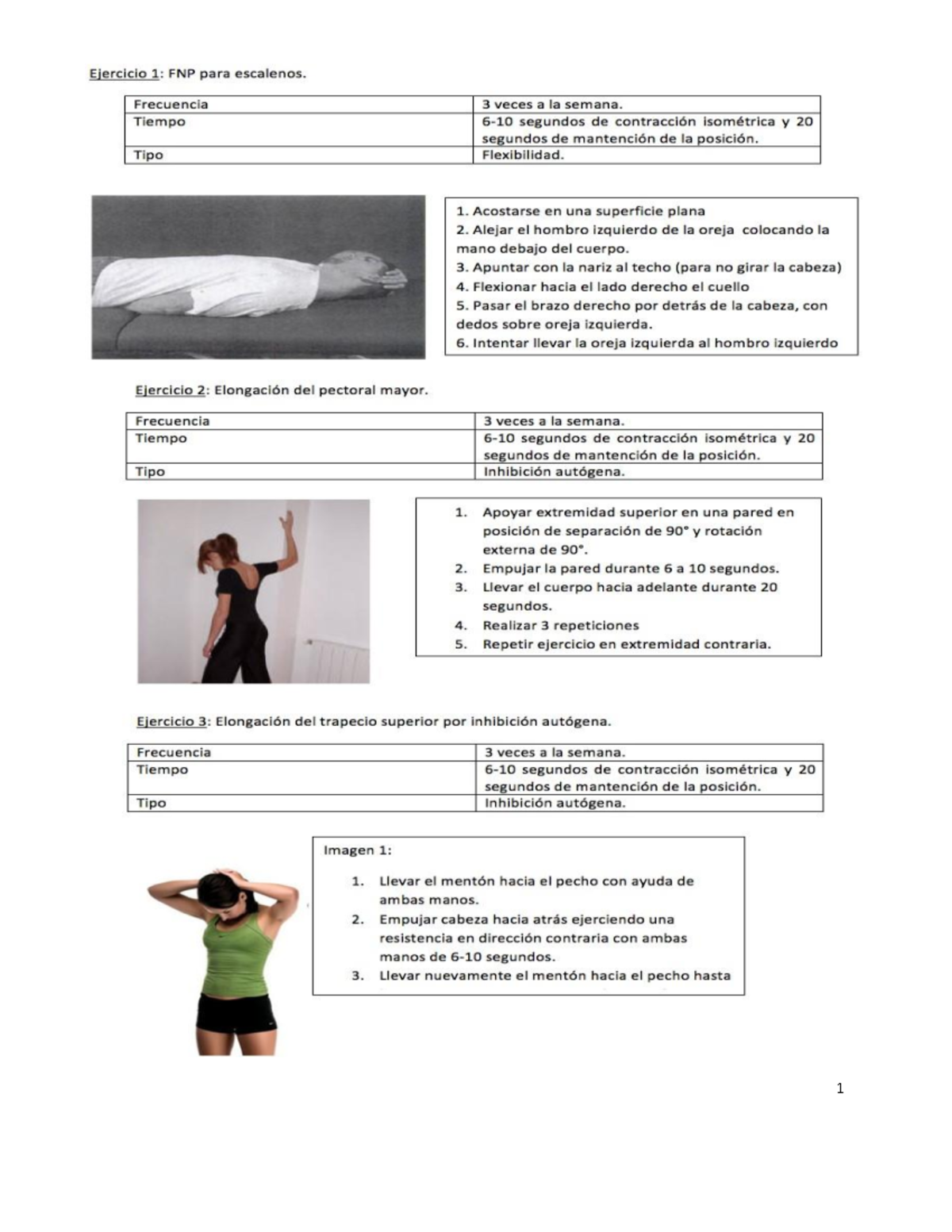 Ejercicio 1: FNP para escalenos.

| Frecuencia | 3 veces a la semana. |
|---|---|
| Tiempo | 6-10 segundos de contracción isométrica y 20 segundos de mantención de la posición. |
| Tipo | Flexibilidad. |

1. Acostarse en una superficie plana
2. Alejar el hombro izquierdo de la oreja colocando la mano debajo del cuerpo.
3. Apuntar con la nariz al techo (para no girar la cabeza)
4. Flexionar hacia el lado derecho el cuello
5. Pasar el brazo derecho por detrás de la cabeza, con dedos sobre oreja izquierda.
6. Intentar llevar la oreja izquierda al hombro izquierdo

Ejercicio 2: Elongación del pectoral mayor.

| Frecuencia | 3 veces a la semana. |
|---|---|
| Tiempo | 6-10 segundos de contracción isométrica y 20 segundos de mantención de la posición. |
| Tipo | Inhibición autógena. |

1. Apoyar extremidad superior en una pared en posición de separación de 90° y rotación externa de 90°.
2. Empujar la pared durante 6 a 10 segundos.
3. Llevar el cuerpo hacia adelante durante 20 segundos.
4. Realizar 3 repeticiones
5. Repetir ejercicio en extremidad contraria.

Ejercicio 3: Elongación del trapecio superior por inhibición autógena.

| Frecuencia | 3 veces a la semana. |
|---|---|
| Tiempo | 6-10 segundos de contracción isométrica y 20 segundos de mantención de la posición. |
| Tipo | Inhibición autógena. |

Imagen 1:
1. Llevar el mentón hacia el pecho con ayuda de ambas manos.
2. Empujar cabeza hacia atrás ejerciendo una resistencia en dirección contraria con ambas manos de 6-10 segundos.
3. Llevar nuevamente el mentón hacia el pecho hasta

1