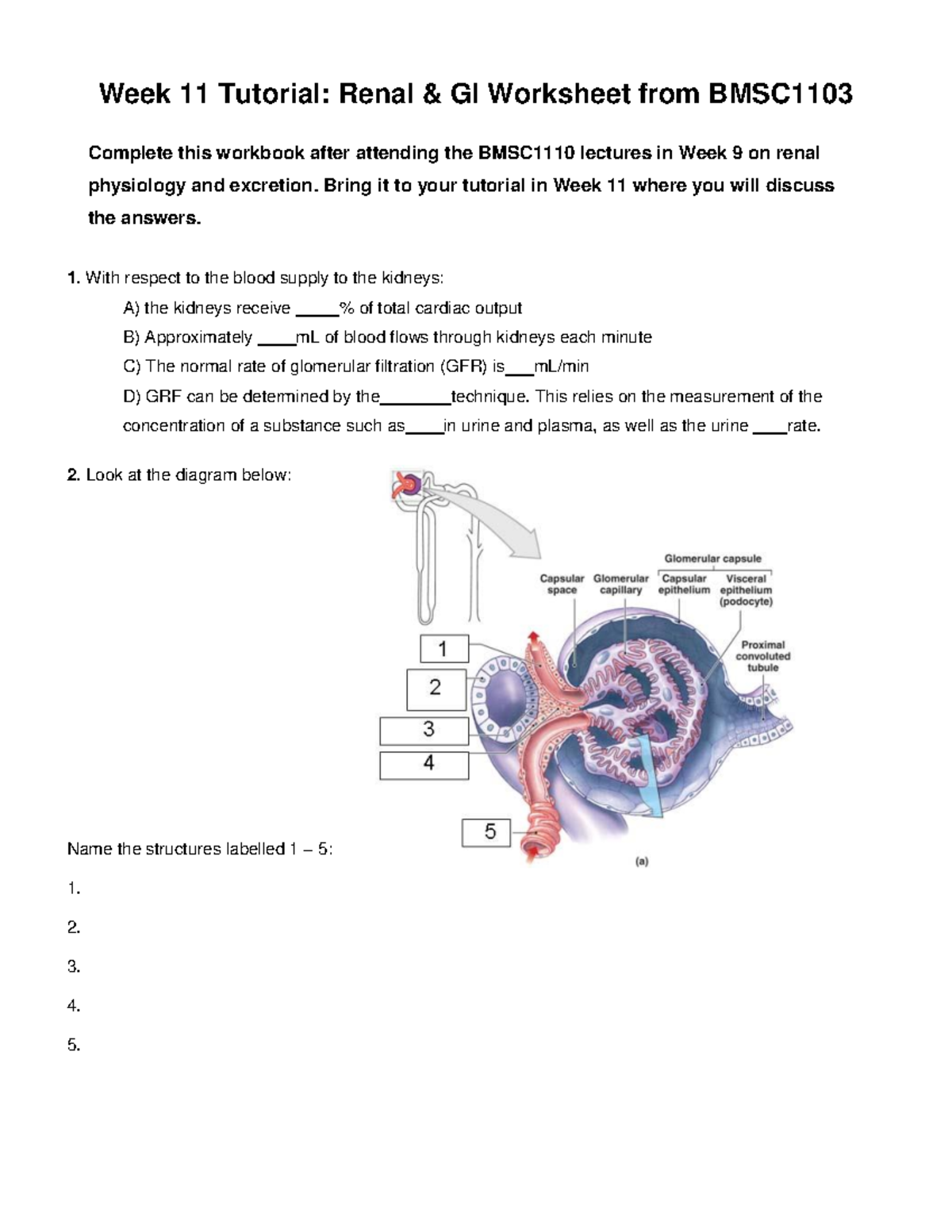 Week 11 Tutorial: Renal & GI Worksheet from BMSC1103

Complete this workbook after attending the BMSC1110 lectures in Week 9 on renal physiology and excretion. Bring it to your tutorial in Week 11 where you will discuss the answers.

1. With respect to the blood supply to the kidneys:

A) the kidneys receive _____% of total cardiac output

B) Approximately ____mL of blood flows through kidneys each minute

C) The normal rate of glomerular filtration (GFR) is___mL/min

D) GRF can be determined by the________technique. This relies on the measurement of the concentration of a substance such as____in urine and plasma, as well as the urine ____rate.

2. Look at the diagram below:

Glomerular capsule

Capsular space

Glomerular capillary

Capsular epithelium

Visceral epithelium (podocyte)

Proximal convoluted tubule

1

2

3

4

5

(a)

Name the structures labelled 1 – 5:

1.

2.

3.

4.

5.