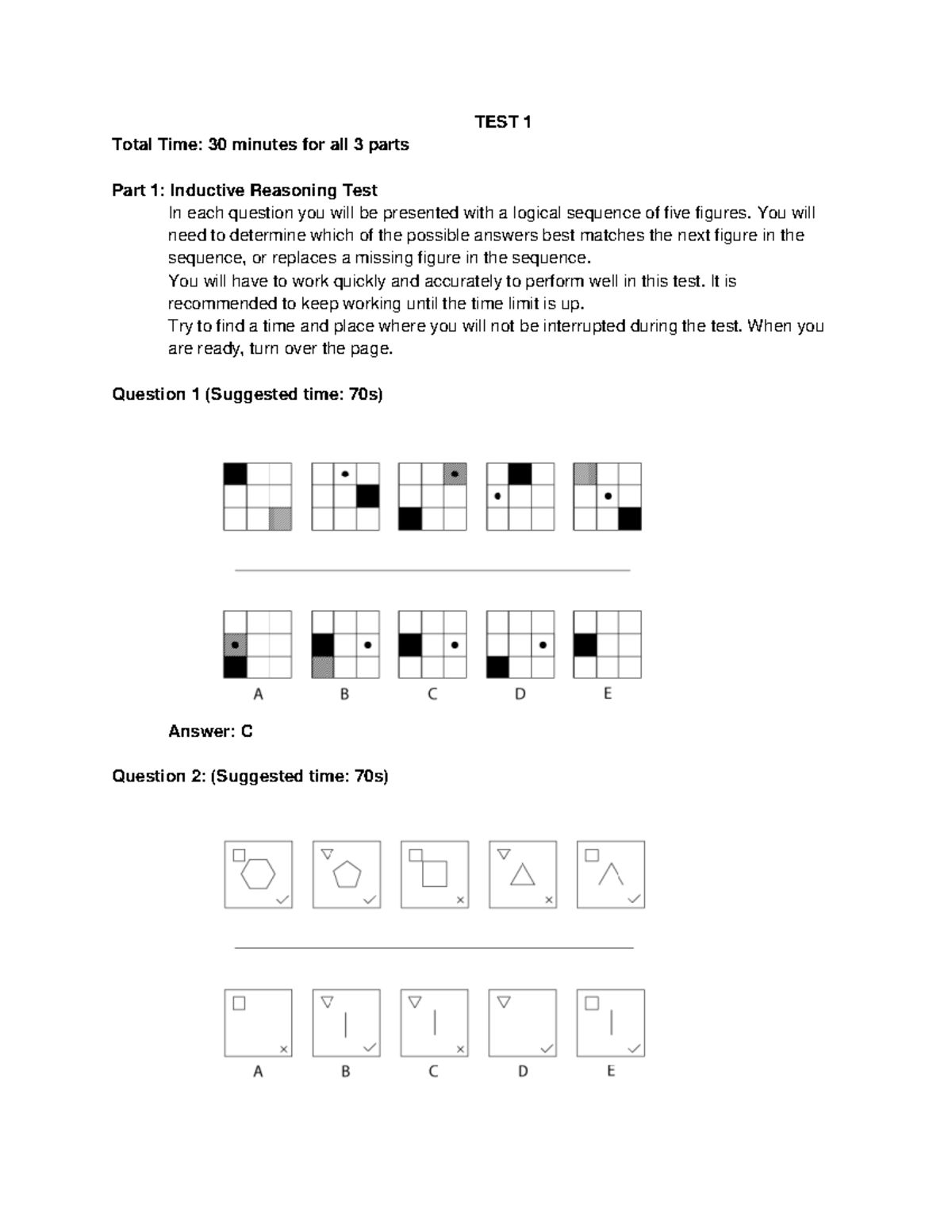 TEST 1

Total Time: 30 minutes for all 3 parts

Part 1: Inductive Reasoning Test

In each question you will be presented with a logical sequence of five figures. You will need to determine which of the possible answers best matches the next figure in the sequence, or replaces a missing figure in the sequence.

You will have to work quickly and accurately to perform well in this test. It is recommended to keep working until the time limit is up.

Try to find a time and place where you will not be interrupted during the test. When you are ready, turn over the page.

Question 1 (Suggested time: 70s)

A B C D E

Answer: C

Question 2: (Suggested time: 70s)

A B C D E