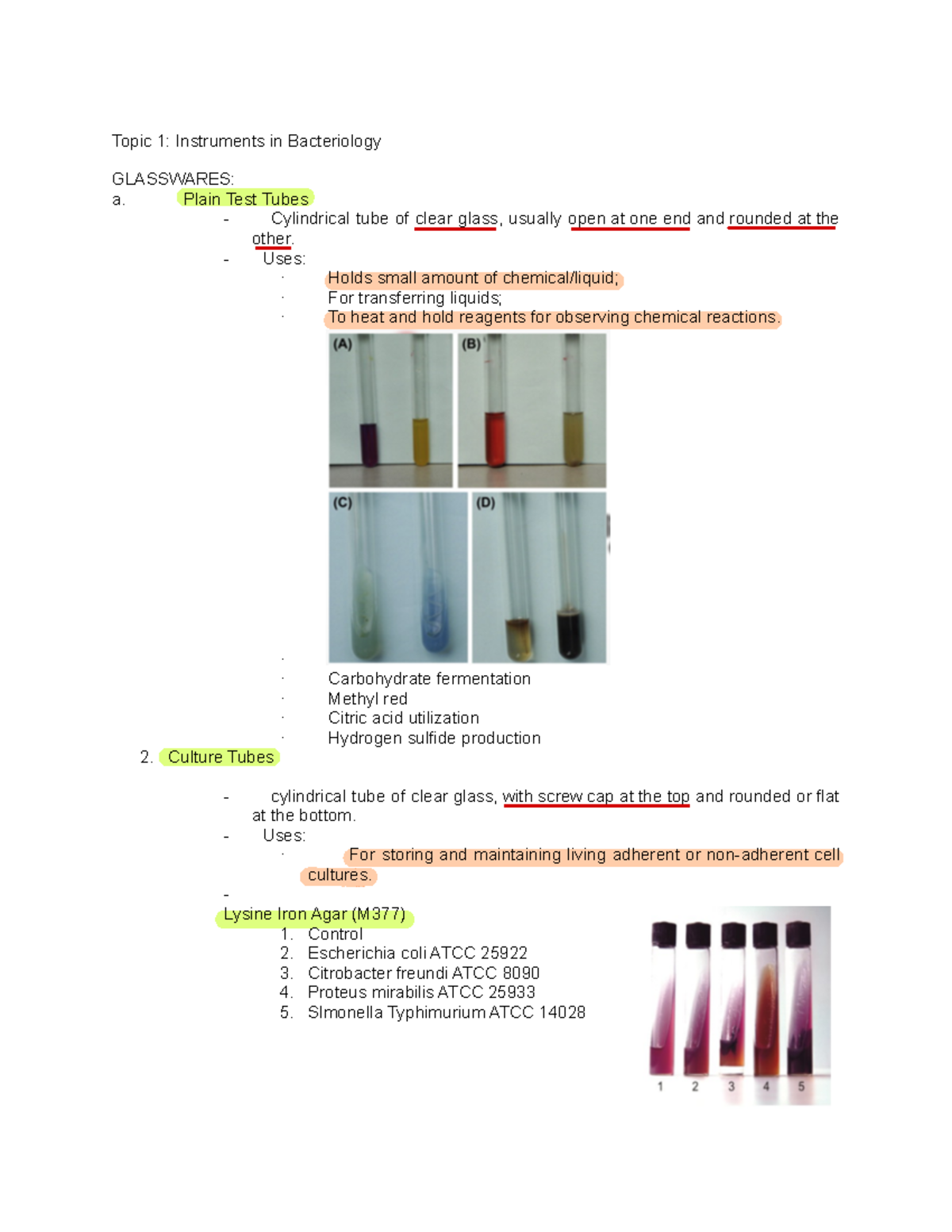 Topic 1: Instruments in Bacteriology

GLASSWARES:
a. Plain Test Tubes

- Cylindrical tube of clear glass, usually open at one end and rounded at the other.
- Uses:
· Holds small amount of chemical/liquid;
· For transferring liquids;
· To heat and hold reagents for observing chemical reactions.

(A) (B)

(C) (D)

·
· Carbohydrate fermentation
· Methyl red
· Citric acid utilization
· Hydrogen sulfide production

2. Culture Tubes

- cylindrical tube of clear glass, with screw cap at the top and rounded or flat at the bottom.
- Uses:
· For storing and maintaining living adherent or non-adherent cell cultures.
-
Lysine Iron Agar (M377)
1. Control
2. Escherichia coli ATCC 25922
3. Citrobacter freundi ATCC 8090
4. Proteus mirabilis ATCC 25933
5. SImonella Typhimurium ATCC 14028

1 2 3 4 5