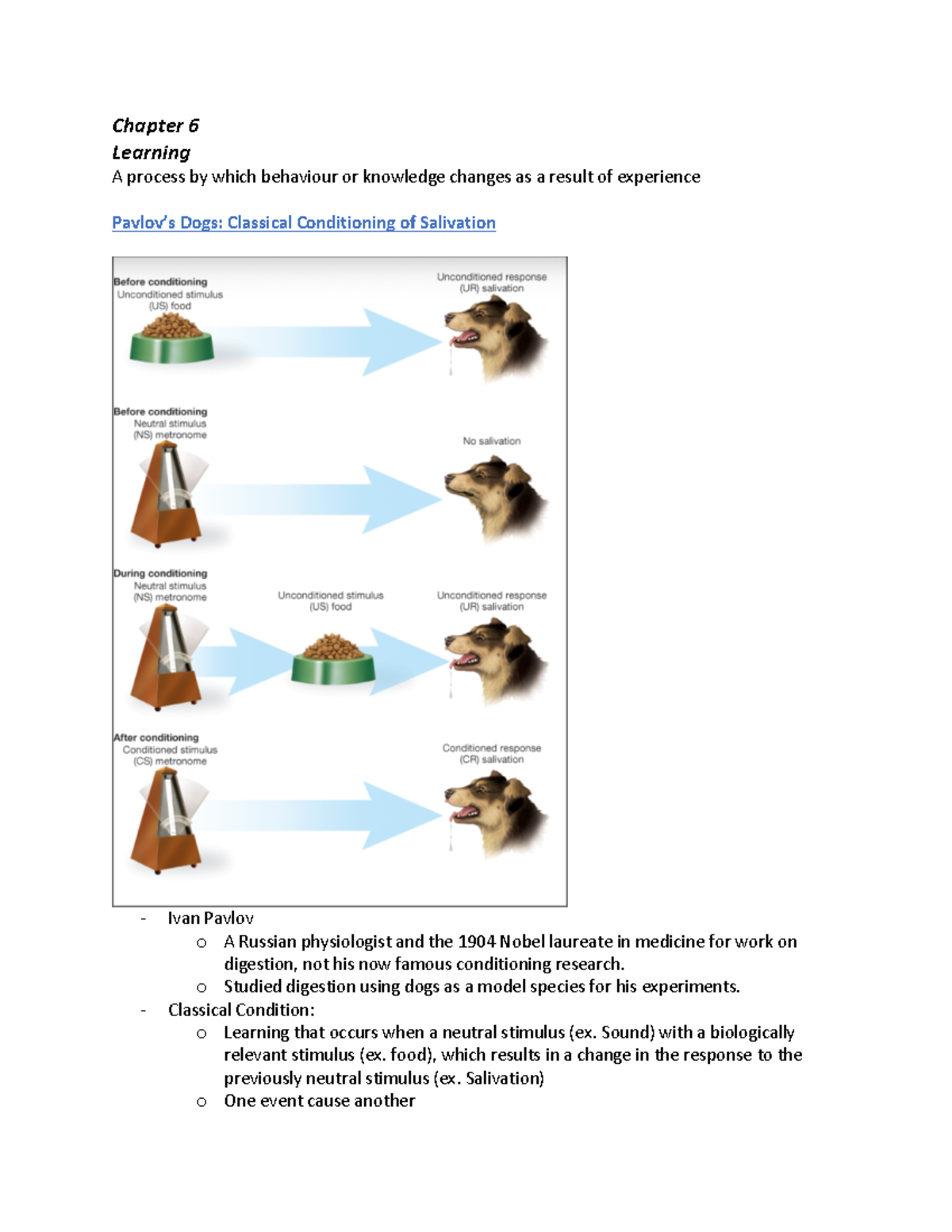 Chapter 6
Learning
A process by which behaviour or knowledge changes as a result of experience

Pavlov's Dogs: Classical Conditioning of Salivation

Before conditioning
Unconditioned stimulus (US) food

Unconditioned response (UR) salivation

Before conditioning
Neutral stimulus (NS) metronome

No salivation

During conditioning
Neutral stimulus (NS) metronome

Unconditioned stimulus (US) food

Unconditioned response (UR) salivation

After conditioning
Conditioned stimulus (CS) metronome

Conditioned response (CR) salivation

- Ivan Pavlov
  o A Russian physiologist and the 1904 Nobel laureate in medicine for work on digestion, not his now famous conditioning research.
  o Studied digestion using dogs as a model species for his experiments.
- Classical Condition:
  o Learning that occurs when a neutral stimulus (ex. Sound) with a biologically relevant stimulus (ex. food), which results in a change in the response to the previously neutral stimulus (ex. Salivation)
  o One event cause another