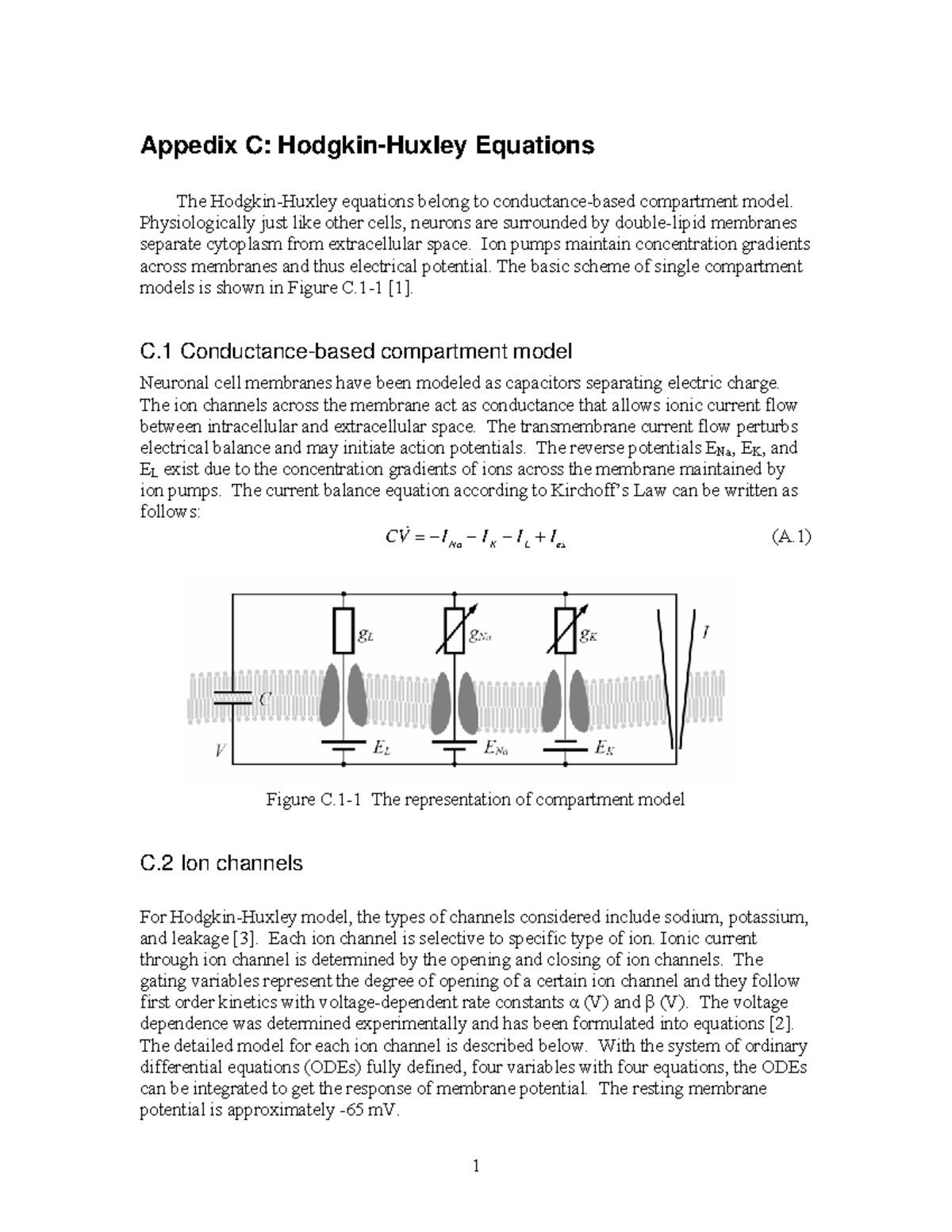 Appedix C: Hodgkin-Huxley Equations

The Hodgkin-Huxley equations belong to conductance-based compartment model. Physiologically just like other cells, neurons are surrounded by double-lipid membranes separate cytoplasm from extracellular space. Ion pumps maintain concentration gradients across membranes and thus electrical potential. The basic scheme of single compartment models is shown in Figure C.1-1 [1].

C.1 Conductance-based compartment model

Neuronal cell membranes have been modeled as capacitors separating electric charge. The ion channels across the membrane act as conductance that allows ionic current flow between intracellular and extracellular space. The transmembrane current flow perturbs electrical balance and may initiate action potentials. The reverse potentials $E_{Na}$, $E_K$, and $E_L$ exist due to the concentration gradients of ions across the membrane maintained by ion pumps. The current balance equation according to Kirchoff's Law can be written as follows:

$C\dot{V} = -I_{Na} - I_K - I_L + I_{ex}$ (A.1)

$g_L$ $g_{Na}$ $g_K$ $I$ $C$ $V$ $E_L$ $E_{Na}$ $E_K$

Figure C.1-1 The representation of compartment model

C.2 Ion channels

For Hodgkin-Huxley model, the types of channels considered include sodium, potassium, and leakage [3]. Each ion channel is selective to specific type of ion. Ionic current through ion channel is determined by the opening and closing of ion channels. The gating variables represent the degree of opening of a certain ion channel and they follow first order kinetics with voltage-dependent rate constants α (V) and β (V). The voltage dependence was determined experimentally and has been formulated into equations [2]. The detailed model for each ion channel is described below. With the system of ordinary differential equations (ODEs) fully defined, four variables with four equations, the ODEs can be integrated to get the response of membrane potential. The resting membrane potential is approximately -65 mV.

1